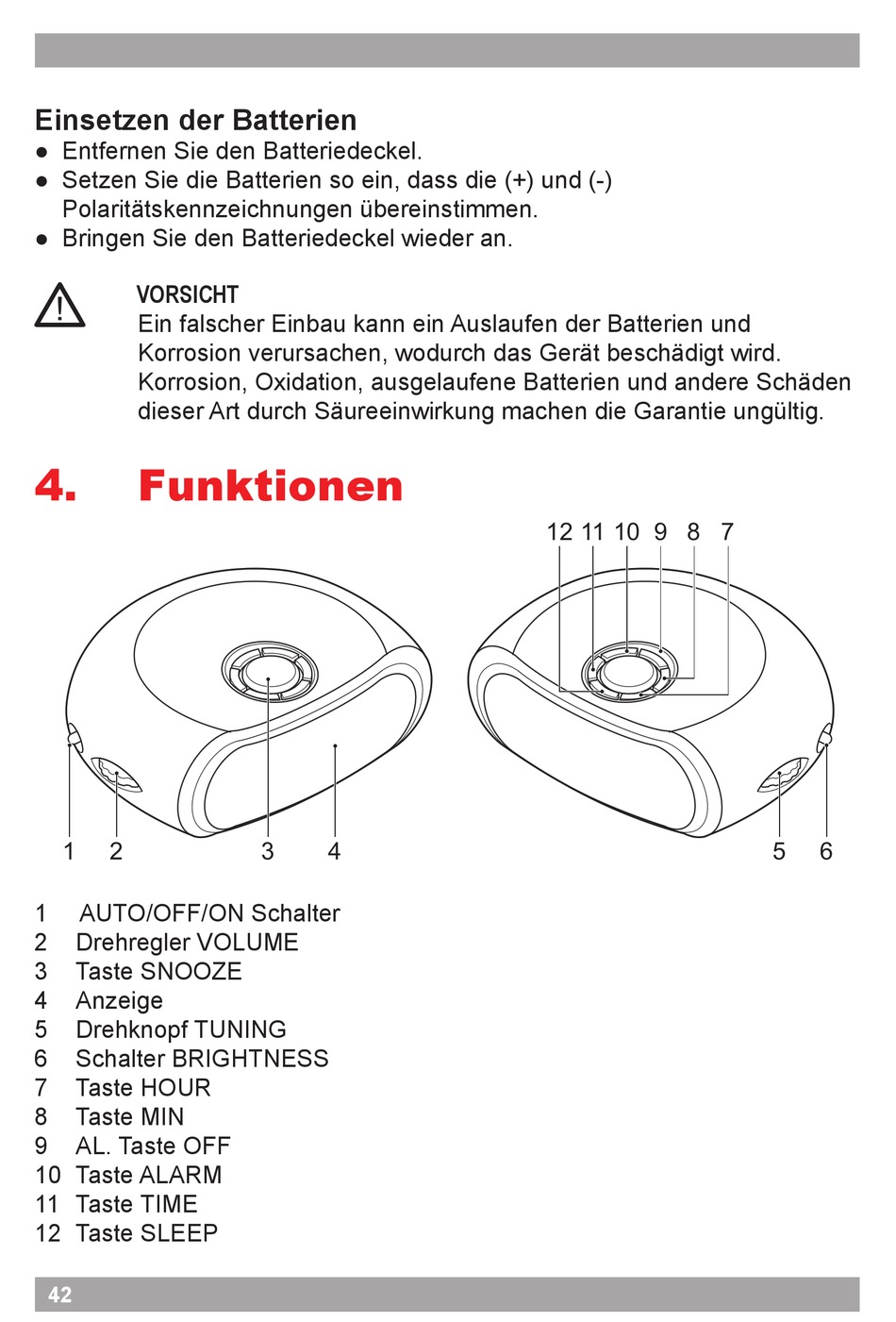 Einsetzen der Batterien

● Entfernen Sie den Batteriedeckel.
● Setzen Sie die Batterien so ein, dass die (+) und (-) Polaritätskennzeichnungen übereinstimmen.
● Bringen Sie den Batteriedeckel wieder an.

VORSICHT
Ein falscher Einbau kann ein Auslaufen der Batterien und Korrosion verursachen, wodurch das Gerät beschädigt wird. Korrosion, Oxidation, ausgelaufene Batterien und andere Schäden dieser Art durch Säureeinwirkung machen die Garantie ungültig.

4. Funktionen

12 11 10 9 8 7

1 2 3 4 5 6

1 AUTO/OFF/ON Schalter
2 Drehregler VOLUME
3 Taste SNOOZE
4 Anzeige
5 Drehknopf TUNING
6 Schalter BRIGHTNESS
7 Taste HOUR
8 Taste MIN
9 AL. Taste OFF
10 Taste ALARM
11 Taste TIME
12 Taste SLEEP

42