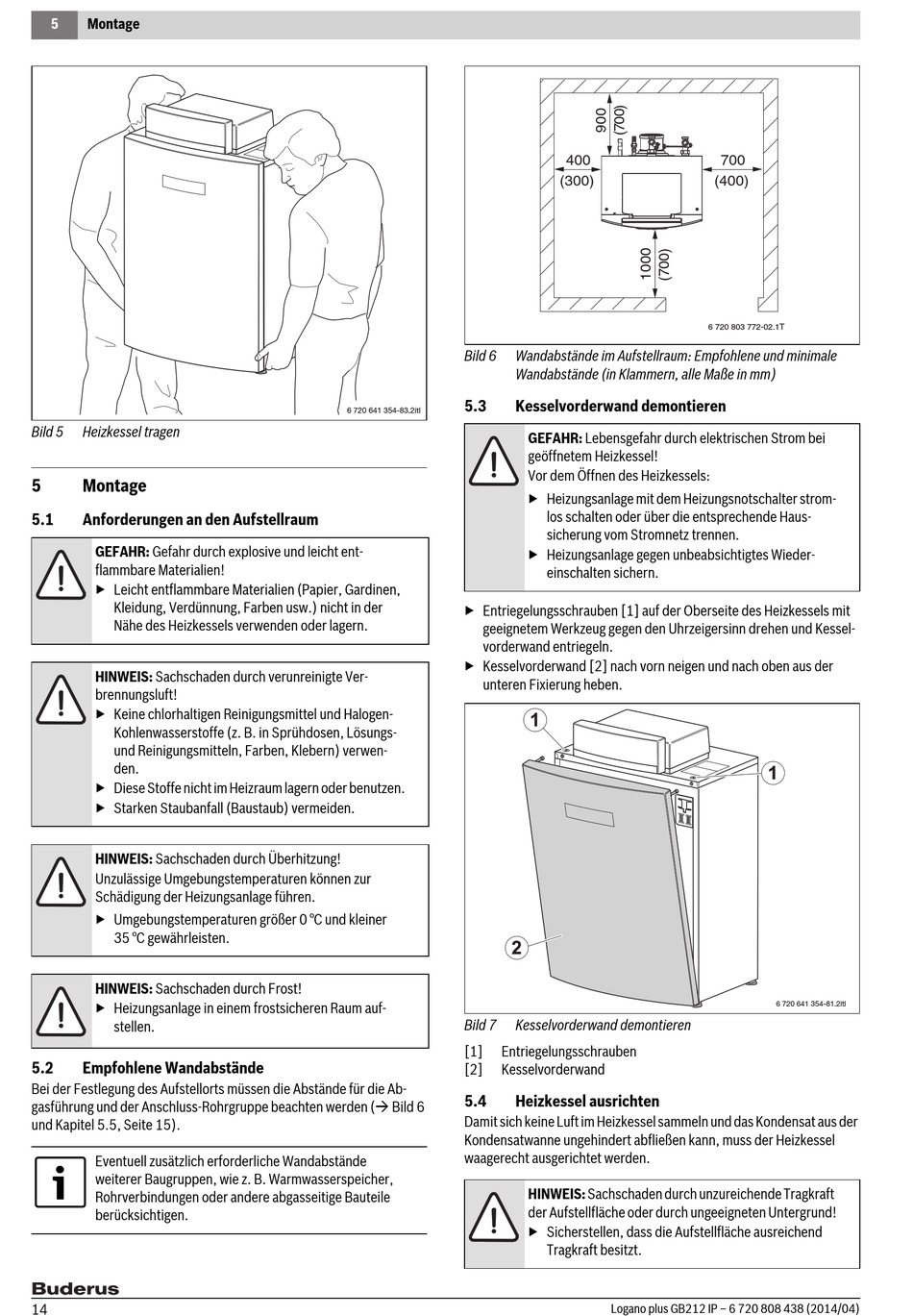 5 Montage

6 720 641 354-83.2itl

Bild 5 Heizkessel tragen

5 Montage

5.1 Anforderungen an den Aufstellraum

GEFAHR: Gefahr durch explosive und leicht entflammbare Materialien!
▶ Leicht entflammbare Materialien (Papier, Gardinen, Kleidung, Verdünnung, Farben usw.) nicht in der Nähe des Heizkessels verwenden oder lagern.

HINWEIS: Sachschaden durch verunreinigte Verbrennungsluft!
▶ Keine chlorhaltigen Reinigungsmittel und Halogen-Kohlenwasserstoffe (z. B. in Sprühdosen, Lösungs- und Reinigungsmitteln, Farben, Klebern) verwenden.
▶ Diese Stoffe nicht im Heizraum lagern oder benutzen.
▶ Starken Staubanfall (Baustaub) vermeiden.

HINWEIS: Sachschaden durch Überhitzung! Unzulässige Umgebungstemperaturen können zur Schädigung der Heizungsanlage führen.
▶ Umgebungstemperaturen größer 0 °C und kleiner 35 °C gewährleisten.

HINWEIS: Sachschaden durch Frost!
▶ Heizungsanlage in einem frostsicheren Raum aufstellen.

5.2 Empfohlene Wandabstände

Bei der Festlegung des Aufstellorts müssen die Abstände für die Abgasführung und der Anschluss-Rohrgruppe beachten werden (→ Bild 6 und Kapitel 5.5, Seite 15).

Eventuell zusätzlich erforderliche Wandabstände weiterer Baugruppen, wie z. B. Warmwasserspeicher, Rohrverbindungen oder andere abgasseitige Bauteile berücksichtigen.

900
(700)
400
(300)
700
(400)
1000
(700)
6 720 803 772-02.1T

Bild 6 Wandabstände im Aufstellraum: Empfohlene und minimale Wandabstände (in Klammern, alle Maße in mm)

5.3 Kesselvorderwand demontieren

GEFAHR: Lebensgefahr durch elektrischen Strom bei geöffnetem Heizkessel!
Vor dem Öffnen des Heizkessels:
▶ Heizungsanlage mit dem Heizungsnotschalter stromlos schalten oder über die entsprechende Haussicherung vom Stromnetz trennen.
▶ Heizungsanlage gegen unbeabsichtigtes Wiedereinschalten sichern.

▶ Entriegelungsschrauben [1] auf der Oberseite des Heizkessels mit geeignetem Werkzeug gegen den Uhrzeigersinn drehen und Kesselvorderwand entriegeln.
▶ Kesselvorderwand [2] nach vorn neigen und nach oben aus der unteren Fixierung heben.

1
1
2
6 720 641 354-81.2itl

Bild 7 Kesselvorderwand demontieren

[1] Entriegelungsschrauben
[2] Kesselvorderwand

5.4 Heizkessel ausrichten

Damit sich keine Luft im Heizkessel sammeln und das Kondensat aus der Kondensatwanne ungehindert abfließen kann, muss der Heizkessel waagerecht ausgerichtet werden.

HINWEIS: Sachschaden durch unzureichende Tragkraft der Aufstellfläche oder durch ungeeigneten Untergrund!
▶ Sicherstellen, dass die Aufstellfläche ausreichend Tragkraft besitzt.

Buderus
14
Logano plus GB212 IP – 6 720 808 438 (2014/04)