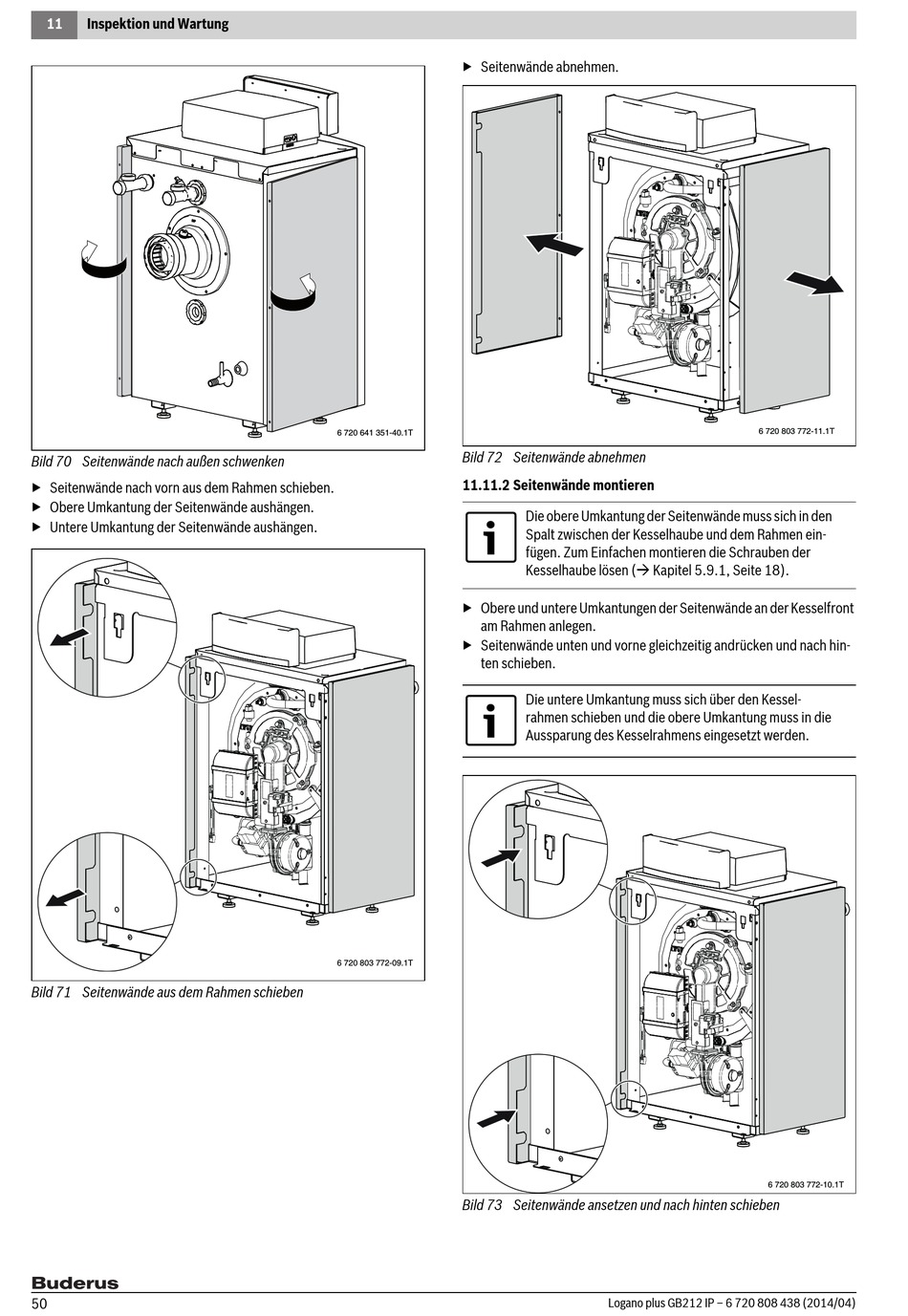 11 Inspektion und Wartung

6 720 641 351-40.1T

Bild 70 Seitenwände nach außen schwenken

▶ Seitenwände nach vorn aus dem Rahmen schieben.
▶ Obere Umkantung der Seitenwände aushängen.
▶ Untere Umkantung der Seitenwände aushängen.

6 720 803 772-09.1T

Bild 71 Seitenwände aus dem Rahmen schieben

▶ Seitenwände abnehmen.

6 720 803 772-11.1T

Bild 72 Seitenwände abnehmen

11.11.2 Seitenwände montieren

Die obere Umkantung der Seitenwände muss sich in den Spalt zwischen der Kesselhaube und dem Rahmen einfügen. Zum Einfachen montieren die Schrauben der Kesselhaube lösen (→ Kapitel 5.9.1, Seite 18).

▶ Obere und untere Umkantungen der Seitenwände an der Kesselfront am Rahmen anlegen.
▶ Seitenwände unten und vorne gleichzeitig andrücken und nach hinten schieben.

Die untere Umkantung muss sich über den Kesselrahmen schieben und die obere Umkantung muss in die Aussparung des Kesselrahmens eingesetzt werden.

6 720 803 772-10.1T

Bild 73 Seitenwände ansetzen und nach hinten schieben

Buderus
50 Logano plus GB212 IP – 6 720 808 438 (2014/04)