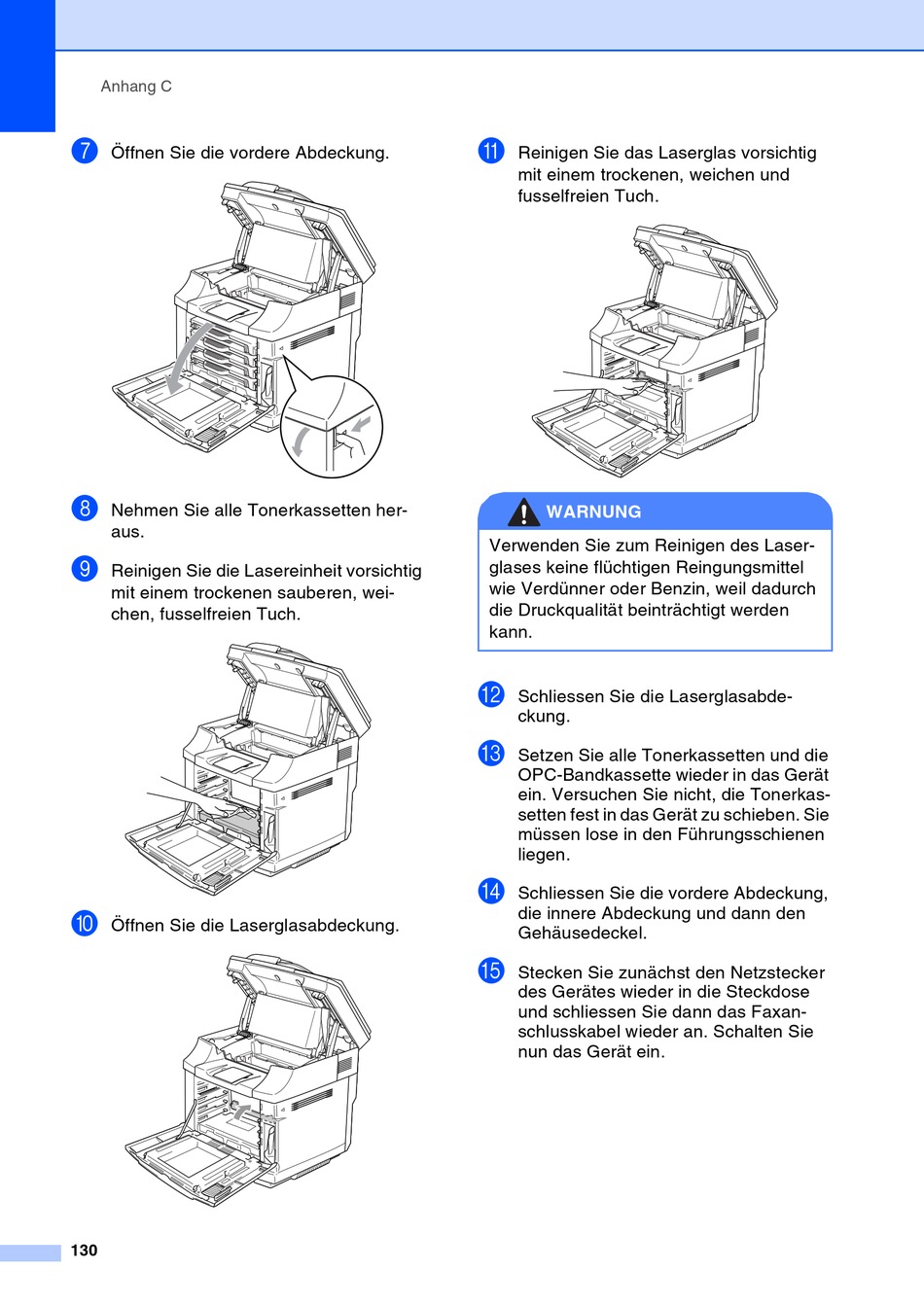 Anhang C

7 Öffnen Sie die vordere Abdeckung.

8 Nehmen Sie alle Tonerkassetten heraus.

9 Reinigen Sie die Lasereinheit vorsichtig mit einem trockenen sauberen, weichen, fusselfreien Tuch.

10 Öffnen Sie die Laserglasabdeckung.

11 Reinigen Sie das Laserglas vorsichtig mit einem trockenen, weichen und fusselfreien Tuch.

WARNUNG

Verwenden Sie zum Reinigen des Laserglases keine flüchtigen Reingungsmittel wie Verdünner oder Benzin, weil dadurch die Druckqualität beinträchtigt werden kann.

12 Schliessen Sie die Laserglasabdeckung.

13 Setzen Sie alle Tonerkassetten und die OPC-Bandkassette wieder in das Gerät ein. Versuchen Sie nicht, die Tonerkassetten fest in das Gerät zu schieben. Sie müssen lose in den Führungsschienen liegen.

14 Schliessen Sie die vordere Abdeckung, die innere Abdeckung und dann den Gehäusedeckel.

15 Stecken Sie zunächst den Netzstecker des Gerätes wieder in die Steckdose und schliessen Sie dann das Faxanschlusskabel wieder an. Schalten Sie nun das Gerät ein.

130