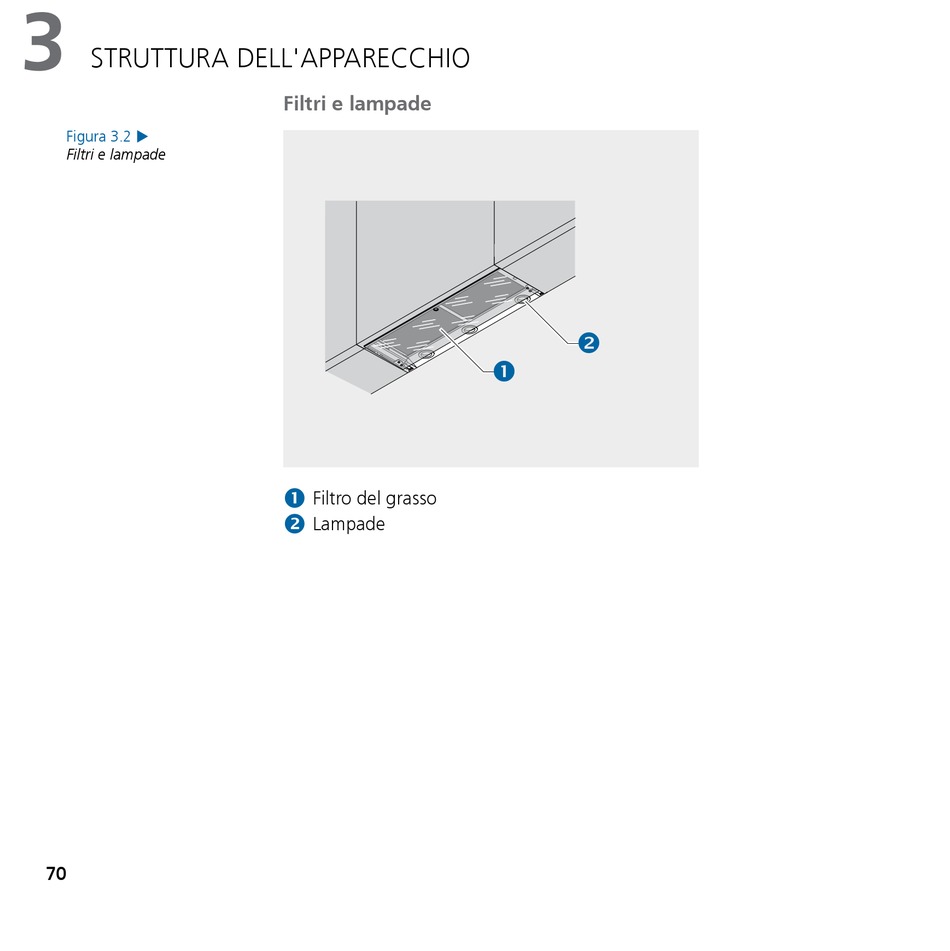 3 STRUTTURA DELL'APPARECCHIO

Filtri e lampade

Figura 3.2 ▶
Filtri e lampade

2

1

1 Filtro del grasso
2 Lampade

70