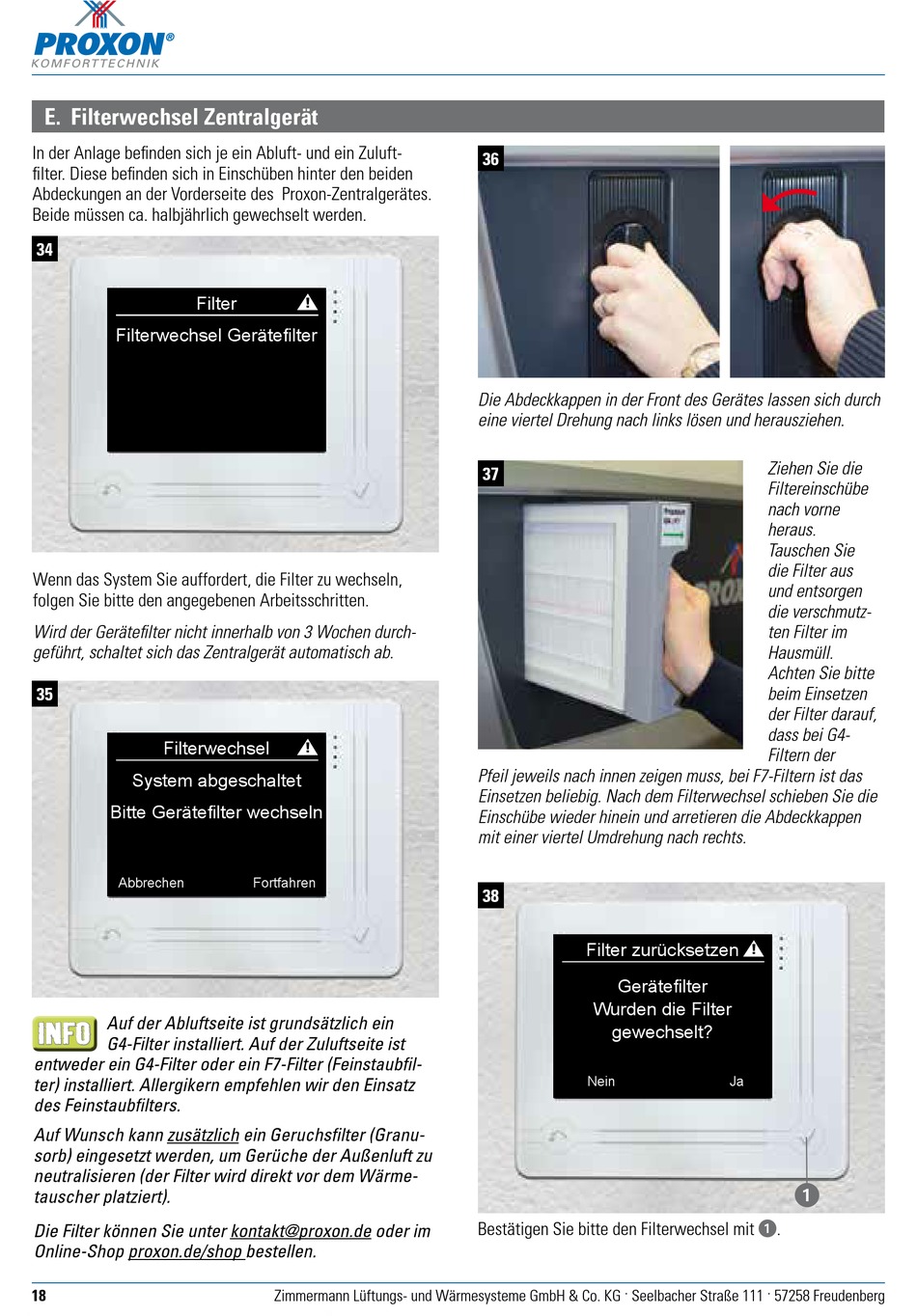 PROXON®
KOMFORTTECHNIK

E. Filterwechsel Zentralgerät

In der Anlage befinden sich je ein Abluft- und ein Zuluftfilter. Diese befinden sich in Einschüben hinter den beiden Abdeckungen an der Vorderseite des Proxon-Zentralgerätes. Beide müssen ca. halbjährlich gewechselt werden.

34

Filter
Filterwechsel Gerätefilter

Wenn das System Sie auffordert, die Filter zu wechseln, folgen Sie bitte den angegebenen Arbeitsschritten.

Wird der Gerätefilter nicht innerhalb von 3 Wochen durchgeführt, schaltet sich das Zentralgerät automatisch ab.

35

Filterwechsel
System abgeschaltet
Bitte Gerätefilter wechseln
Abbrechen Fortfahren

INFO Auf der Abluftseite ist grundsätzlich ein G4-Filter installiert. Auf der Zuluftseite ist entweder ein G4-Filter oder ein F7-Filter (Feinstaubfilter) installiert. Allergikern empfehlen wir den Einsatz des Feinstaubfilters.

Auf Wunsch kann zusätzlich ein Geruchsfilter (Granusorb) eingesetzt werden, um Gerüche der Außenluft zu neutralisieren (der Filter wird direkt vor dem Wärmetauscher platziert).

Die Filter können Sie unter kontakt@proxon.de oder im Online-Shop proxon.de/shop bestellen.

36

Die Abdeckkappen in der Front des Gerätes lassen sich durch eine viertel Drehung nach links lösen und herausziehen.

37

Ziehen Sie die Filtereinschübe nach vorne heraus. Tauschen Sie die Filter aus und entsorgen die verschmutzten Filter im Hausmüll. Achten Sie bitte beim Einsetzen der Filter darauf, dass bei G4-Filtern der Pfeil jeweils nach innen zeigen muss, bei F7-Filtern ist das Einsetzen beliebig. Nach dem Filterwechsel schieben Sie die Einschübe wieder hinein und arretieren die Abdeckkappen mit einer viertel Umdrehung nach rechts.

38

Filter zurücksetzen
Gerätefilter
Wurden die Filter gewechselt?
Nein Ja
1

Bestätigen Sie bitte den Filterwechsel mit 1.

18 Zimmermann Lüftungs- und Wärmesysteme GmbH & Co. KG · Seelbacher Straße 111 · 57258 Freudenberg