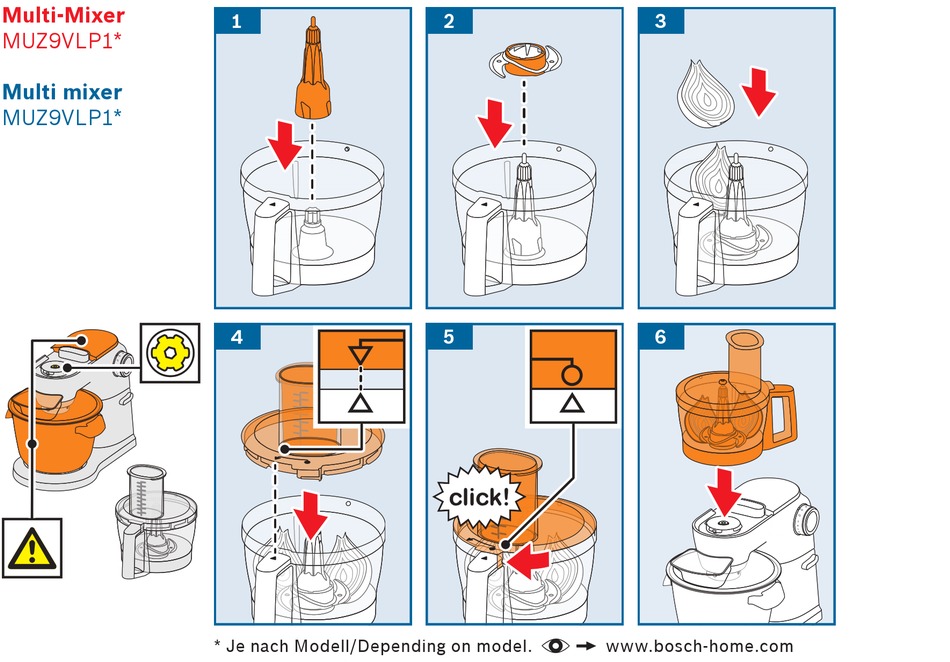 Multi-Mixer
MUZ9VLP1*

Multi mixer
MUZ9VLP1*

1

2

3

4

5

click!

6

* Je nach Modell/Depending on model. → www.bosch-home.com