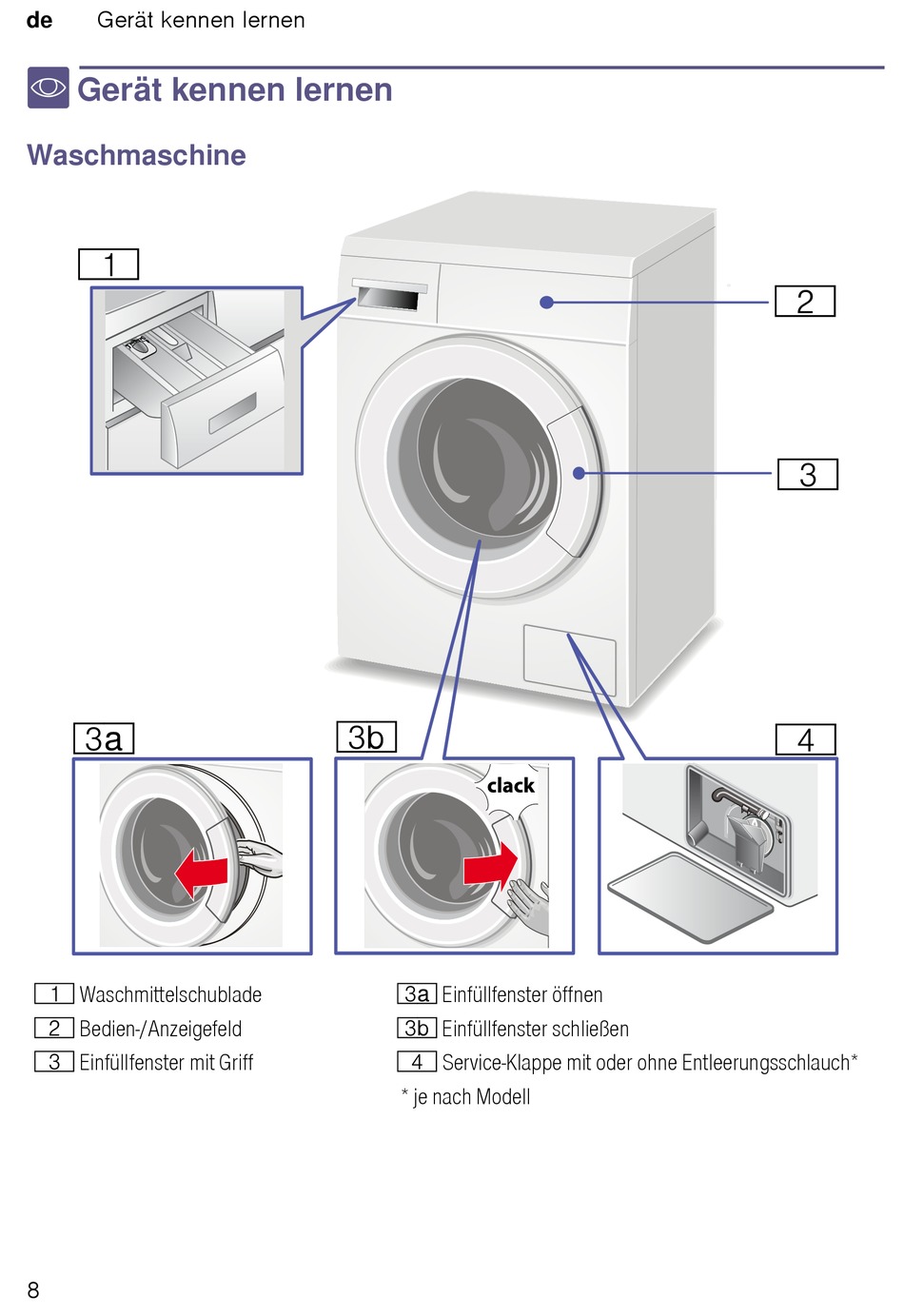 de Gerät kennen lernen

Gerät kennen lernen

Waschmaschine

1

2

3

3a

3b

clack

4

1 Waschmittelschublade
2 Bedien-/Anzeigefeld
3 Einfüllfenster mit Griff

3a Einfüllfenster öffnen
3b Einfüllfenster schließen
4 Service-Klappe mit oder ohne Entleerungsschlauch*
* je nach Modell

8