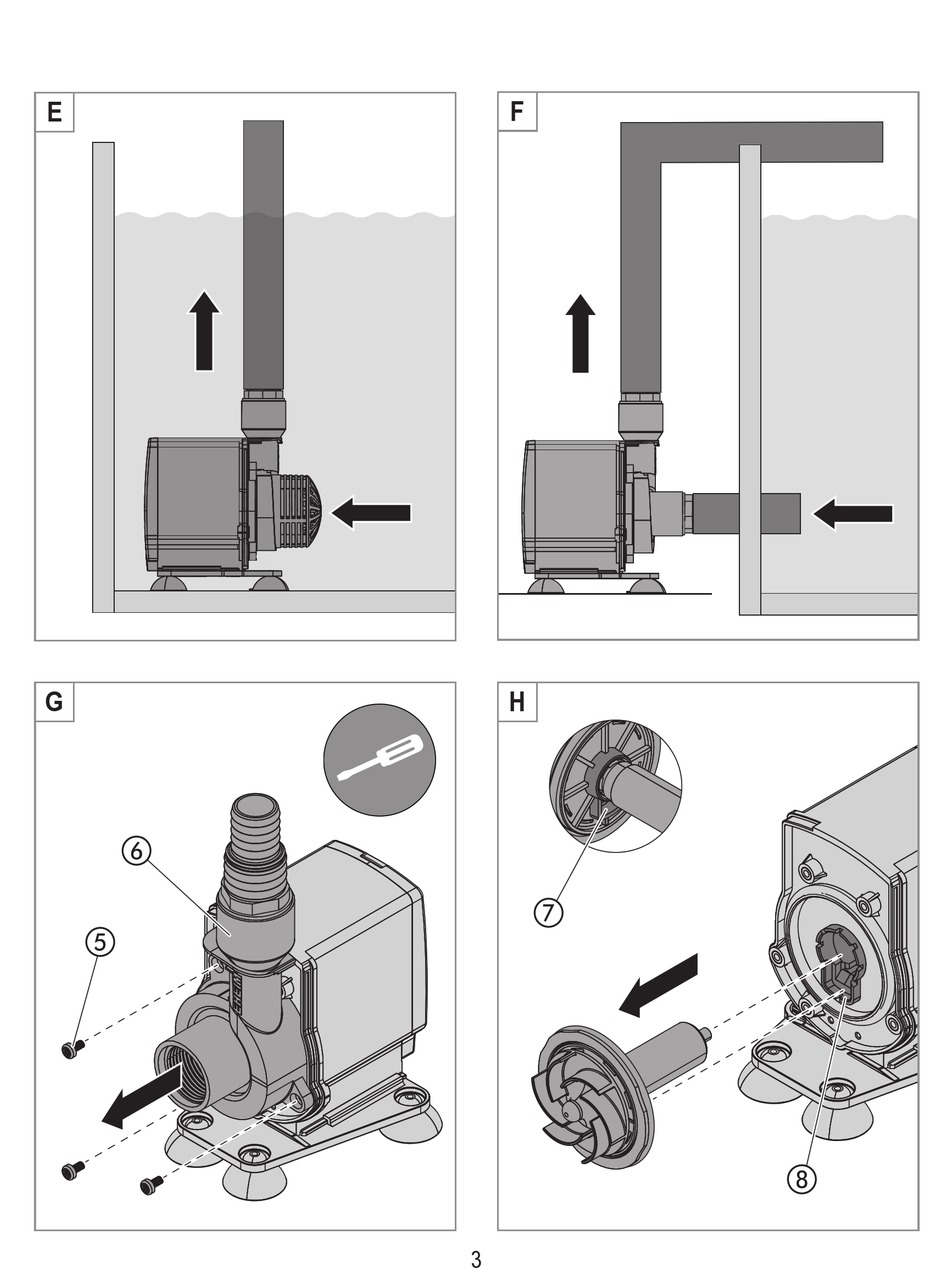 E

F

G

⑥

⑤

H

⑦

⑧

3