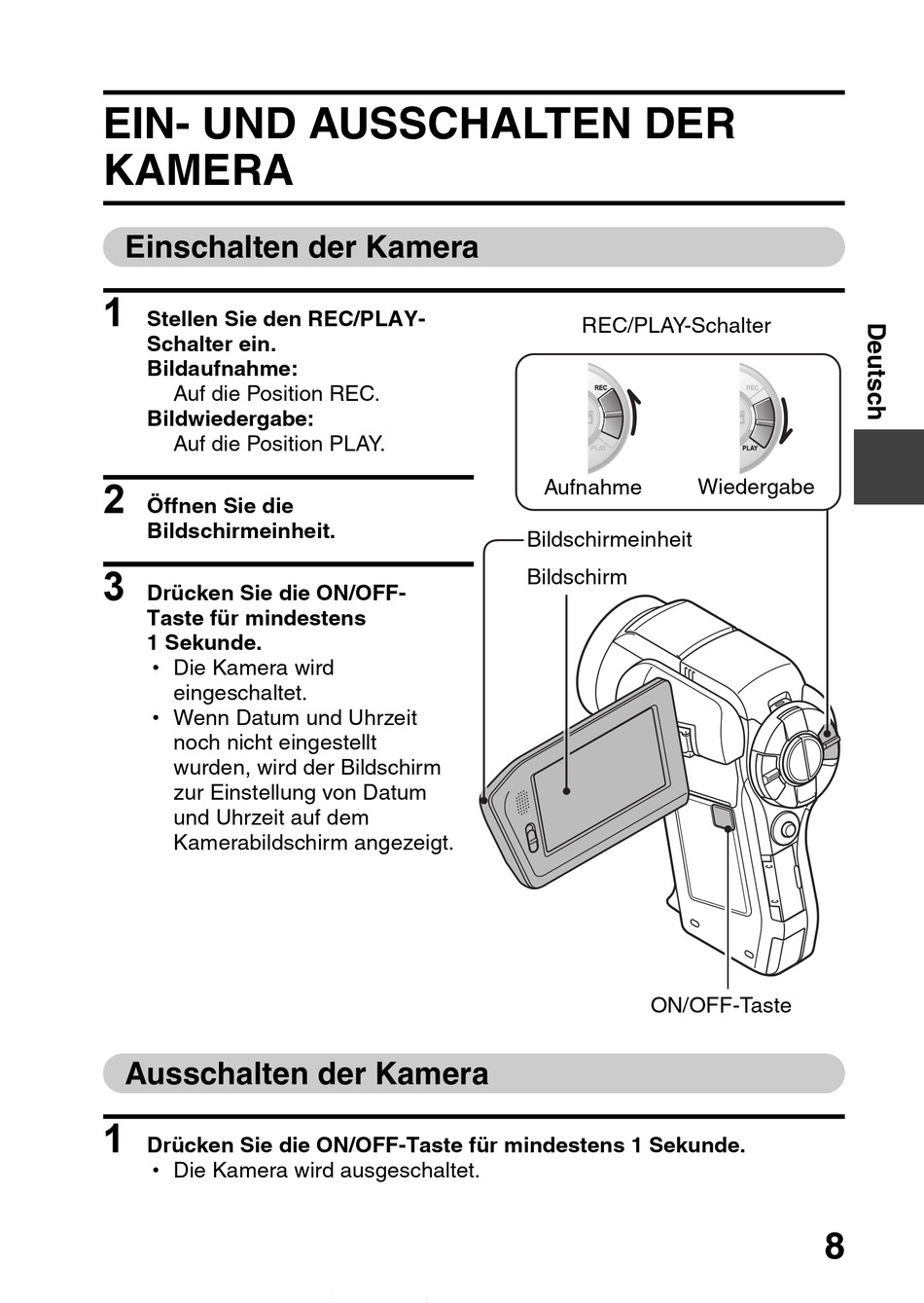 EIN- UND AUSSCHALTEN DER KAMERA

Einschalten der Kamera

1 Stellen Sie den REC/PLAY-Schalter ein.
Bildaufnahme:
Auf die Position REC.
Bildwiedergabe:
Auf die Position PLAY.

2 Öffnen Sie die Bildschirmeinheit.

3 Drücken Sie die ON/OFF-Taste für mindestens 1 Sekunde.
• Die Kamera wird eingeschaltet.
• Wenn Datum und Uhrzeit noch nicht eingestellt wurden, wird der Bildschirm zur Einstellung von Datum und Uhrzeit auf dem Kamerabildschirm angezeigt.

REC/PLAY-Schalter

REC

PLAY

REC

PLAY

Aufnahme

Wiedergabe

Bildschirmeinheit

Bildschirm

ON/OFF-Taste

Deutsch

Ausschalten der Kamera

1 Drücken Sie die ON/OFF-Taste für mindestens 1 Sekunde.
• Die Kamera wird ausgeschaltet.

8