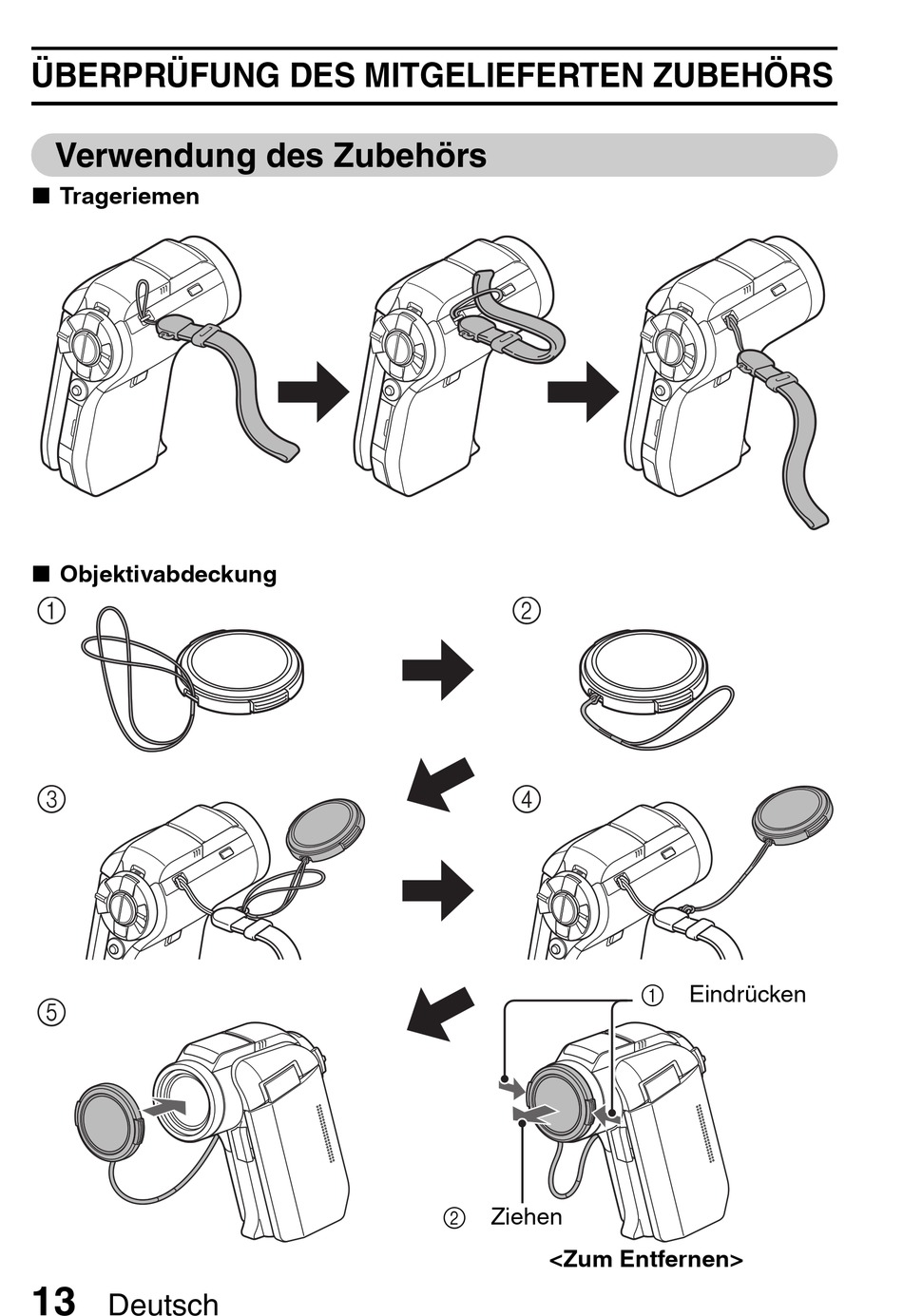 ÜBERPRÜFUNG DES MITGELIEFERTEN ZUBEHÖRS

Verwendung des Zubehörs

■ Trageriemen

■ Objektivabdeckung

①

②

③

④

⑤

① Eindrücken

② Ziehen

<Zum Entfernen>

13 Deutsch