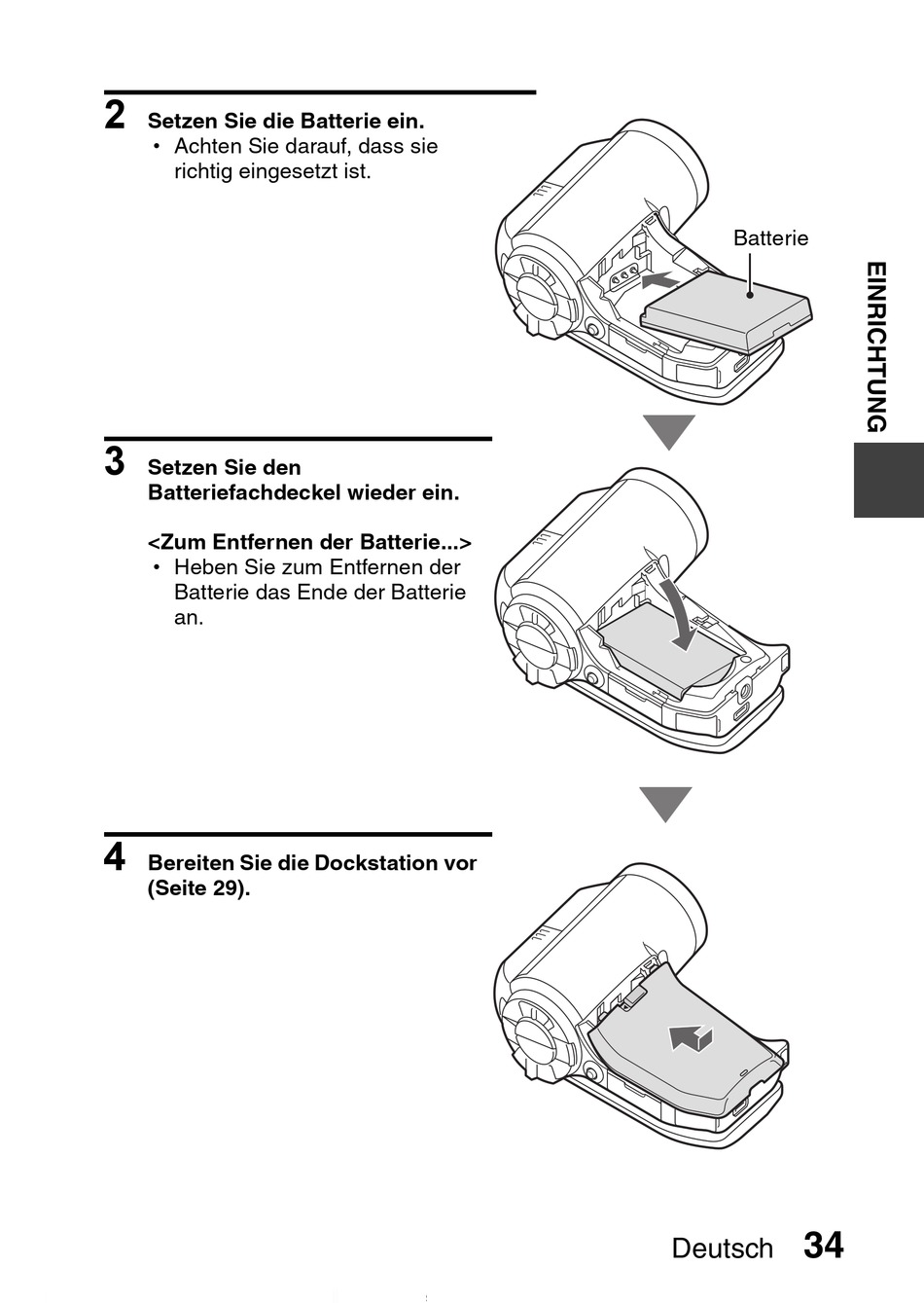 2 Setzen Sie die Batterie ein.
• Achten Sie darauf, dass sie richtig eingesetzt ist.

Batterie

EINRICHTUNG

3 Setzen Sie den Batteriefachdeckel wieder ein.

<Zum Entfernen der Batterie...>
• Heben Sie zum Entfernen der Batterie das Ende der Batterie an.

4 Bereiten Sie die Dockstation vor (Seite 29).

Deutsch 34