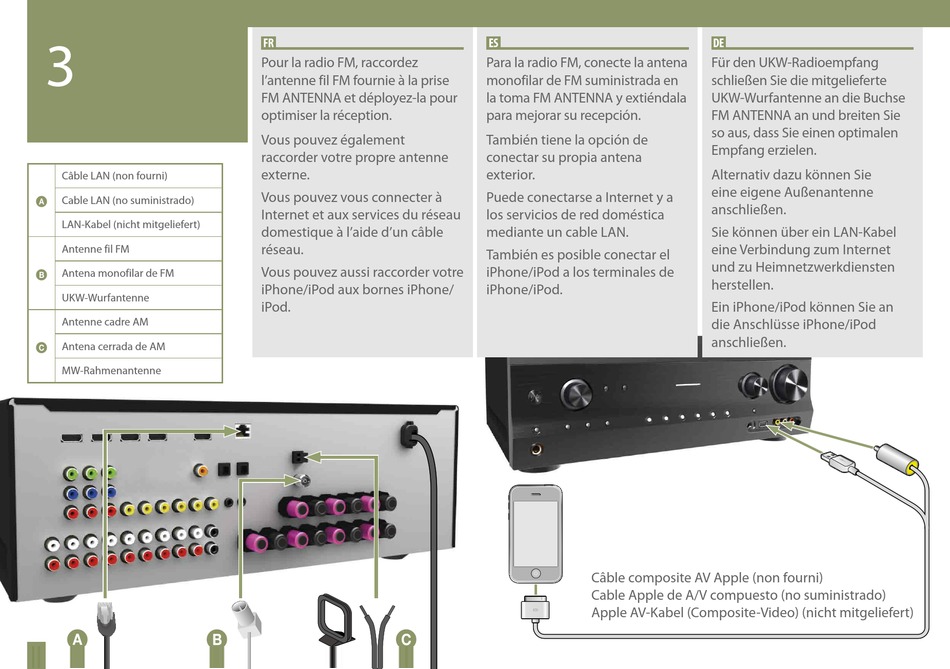 3

| | |
|---|---|
| A | Câble LAN (non fourni) |
| | Cable LAN (no suministrado) |
| | LAN-Kabel (nicht mitgeliefert) |
| B | Antenne fil FM |
| | Antena monofilar de FM |
| | UKW-Wurfantenne |
| C | Antenne cadre AM |
| | Antena cerrada de AM |
| | MW-Rahmenantenne |

FR

Pour la radio FM, raccordez l'antenne fil FM fournie à la prise FM ANTENNA et déployez-la pour optimiser la réception.

Vous pouvez également raccorder votre propre antenne externe.

Vous pouvez vous connecter à Internet et aux services du réseau domestique à l'aide d'un câble réseau.

Vous pouvez aussi raccorder votre iPhone/iPod aux bornes iPhone/iPod.

ES

Para la radio FM, conecte la antena monofilar de FM suministrada en la toma FM ANTENNA y extiéndala para mejorar su recepción.

También tiene la opción de conectar su propia antena exterior.

Puede conectarse a Internet y a los servicios de red doméstica mediante un cable LAN.

También es posible conectar el iPhone/iPod a los terminales de iPhone/iPod.

DE

Für den UKW-Radioempfang schließen Sie die mitgelieferte UKW-Wurfantenne an die Buchse FM ANTENNA an und breiten Sie so aus, dass Sie einen optimalen Empfang erzielen.

Alternativ dazu können Sie eine eigene Außenantenne anschließen.

Sie können über ein LAN-Kabel eine Verbindung zum Internet und zu Heimnetzwerkdiensten herstellen.

Ein iPhone/iPod können Sie an die Anschlüsse iPhone/iPod anschließen.

Câble composite AV Apple (non fourni)
Cable Apple de A/V compuesto (no suministrado)
Apple AV-Kabel (Composite-Video) (nicht mitgeliefert)

A

B

C