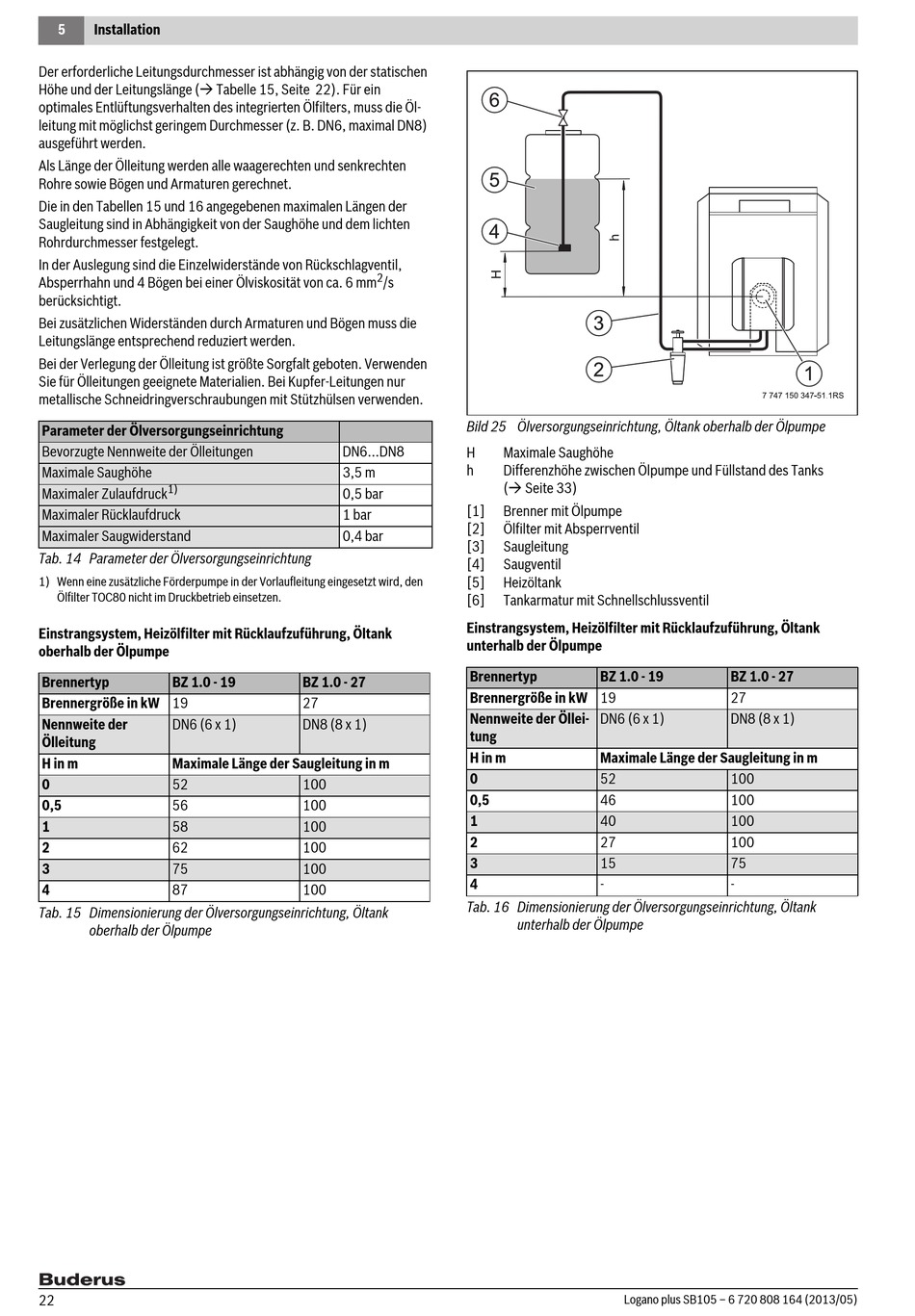 5 Installation

Der erforderliche Leitungsdurchmesser ist abhängig von der statischen Höhe und der Leitungslänge (→ Tabelle 15, Seite 22). Für ein optimales Entlüftungsverhalten des integrierten Ölfilters, muss die Ölleitung mit möglichst geringem Durchmesser (z. B. DN6, maximal DN8) ausgeführt werden.

Als Länge der Ölleitung werden alle waagerechten und senkrechten Rohre sowie Bögen und Armaturen gerechnet.

Die in den Tabellen 15 und 16 angegebenen maximalen Längen der Saugleitung sind in Abhängigkeit von der Saughöhe und dem lichten Rohrdurchmesser festgelegt.

In der Auslegung sind die Einzelwiderstände von Rückschlagventil, Absperrhahn und 4 Bögen bei einer Ölviskosität von ca. 6 mm$^2$/s berücksichtigt.

Bei zusätzlichen Widerständen durch Armaturen und Bögen muss die Leitungslänge entsprechend reduziert werden.

Bei der Verlegung der Ölleitung ist größte Sorgfalt geboten. Verwenden Sie für Ölleitungen geeignete Materialien. Bei Kupfer-Leitungen nur metallische Schneidringverschraubungen mit Stützhülsen verwenden.

| Parameter der Ölversorgungseinrichtung | |
|---|---|
| Bevorzugte Nennweite der Ölleitungen | DN6...DN8 |
| Maximale Saughöhe | 3,5 m |
| Maximaler Zulaufdruck$^{1)}$ | 0,5 bar |
| Maximaler Rücklaufdruck | 1 bar |
| Maximaler Saugwiderstand | 0,4 bar |

Tab. 14 Parameter der Ölversorgungseinrichtung

1) Wenn eine zusätzliche Förderpumpe in der Vorlaufleitung eingesetzt wird, den Ölfilter TOC80 nicht im Druckbetrieb einsetzen.

Einstrangsystem, Heizölfilter mit Rücklaufzuführung, Öltank oberhalb der Ölpumpe

| Brennertyp | BZ 1.0 - 19 | BZ 1.0 - 27 |
|---|---|---|
| Brennergröße in kW | 19 | 27 |
| Nennweite der Ölleitung | DN6 (6 x 1) | DN8 (8 x 1) |
| H in m | Maximale Länge der Saugleitung in m | |
| 0 | 52 | 100 |
| 0,5 | 56 | 100 |
| 1 | 58 | 100 |
| 2 | 62 | 100 |
| 3 | 75 | 100 |
| 4 | 87 | 100 |

Tab. 15 Dimensionierung der Ölversorgungseinrichtung, Öltank oberhalb der Ölpumpe

6
5
4
H
h
3
2
1
7 747 150 347-51.1RS

Bild 25 Ölversorgungseinrichtung, Öltank oberhalb der Ölpumpe

H Maximale Saughöhe
h Differenzhöhe zwischen Ölpumpe und Füllstand des Tanks (→ Seite 33)

[1] Brenner mit Ölpumpe
[2] Ölfilter mit Absperrventil
[3] Saugleitung
[4] Saugventil
[5] Heizöltank
[6] Tankarmatur mit Schnellschlussventil

Einstrangsystem, Heizölfilter mit Rücklaufzuführung, Öltank unterhalb der Ölpumpe

| Brennertyp | BZ 1.0 - 19 | BZ 1.0 - 27 |
|---|---|---|
| Brennergröße in kW | 19 | 27 |
| Nennweite der Ölleitung | DN6 (6 x 1) | DN8 (8 x 1) |
| H in m | Maximale Länge der Saugleitung in m | |
| 0 | 52 | 100 |
| 0,5 | 46 | 100 |
| 1 | 40 | 100 |
| 2 | 27 | 100 |
| 3 | 15 | 75 |
| 4 | - | - |

Tab. 16 Dimensionierung der Ölversorgungseinrichtung, Öltank unterhalb der Ölpumpe

Buderus
22 Logano plus SB105 – 6 720 808 164 (2013/05)