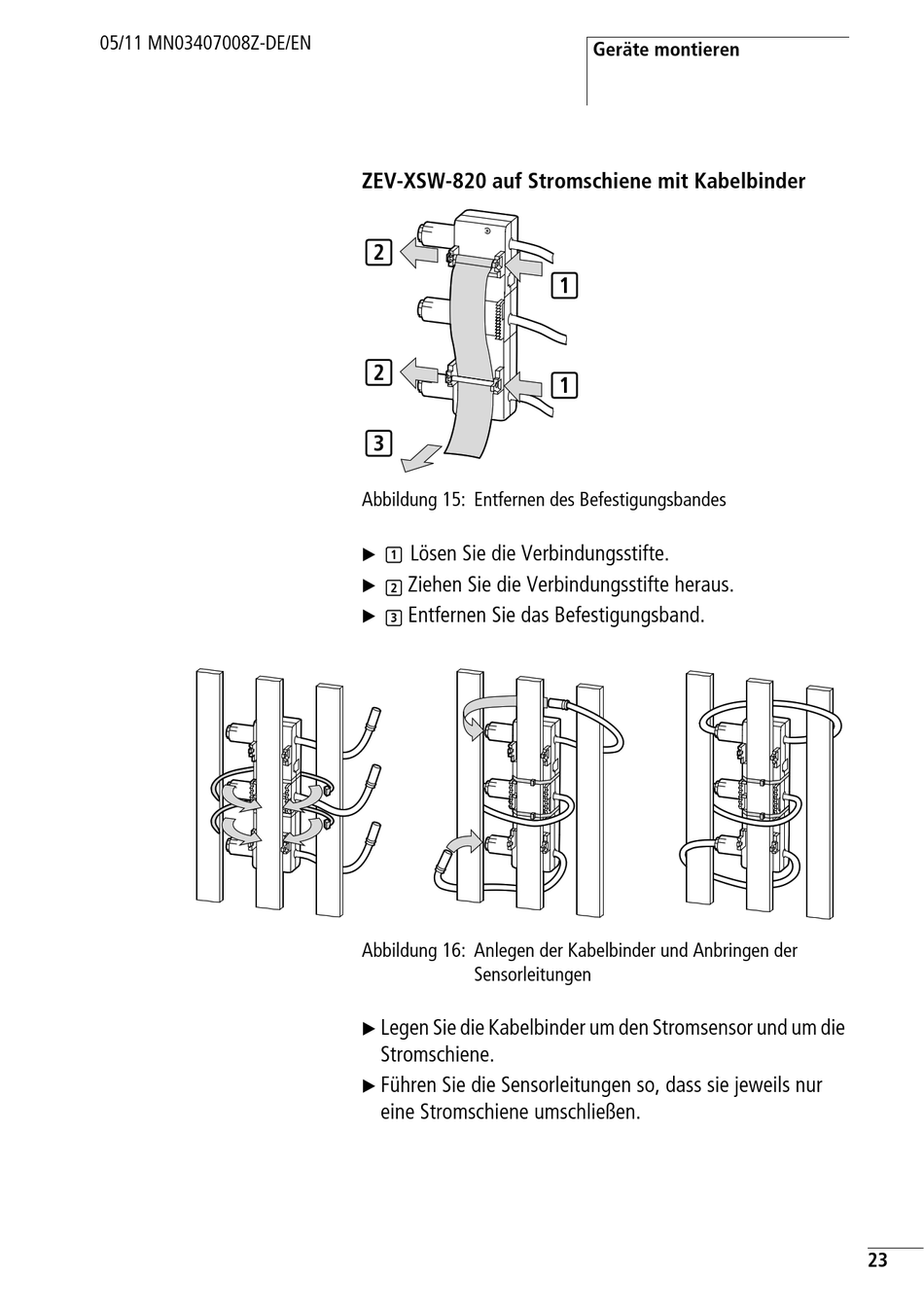 05/11 MN03407008Z-DE/EN

Geräte montieren

ZEV-XSW-820 auf Stromschiene mit Kabelbinder

2

1

2

1

3

Abbildung 15: Entfernen des Befestigungsbandes

▶ 1 Lösen Sie die Verbindungsstifte.

▶ 2 Ziehen Sie die Verbindungsstifte heraus.

▶ 3 Entfernen Sie das Befestigungsband.

Abbildung 16: Anlegen der Kabelbinder und Anbringen der Sensorleitungen

▶ Legen Sie die Kabelbinder um den Stromsensor und um die Stromschiene.

▶ Führen Sie die Sensorleitungen so, dass sie jeweils nur eine Stromschiene umschließen.

23