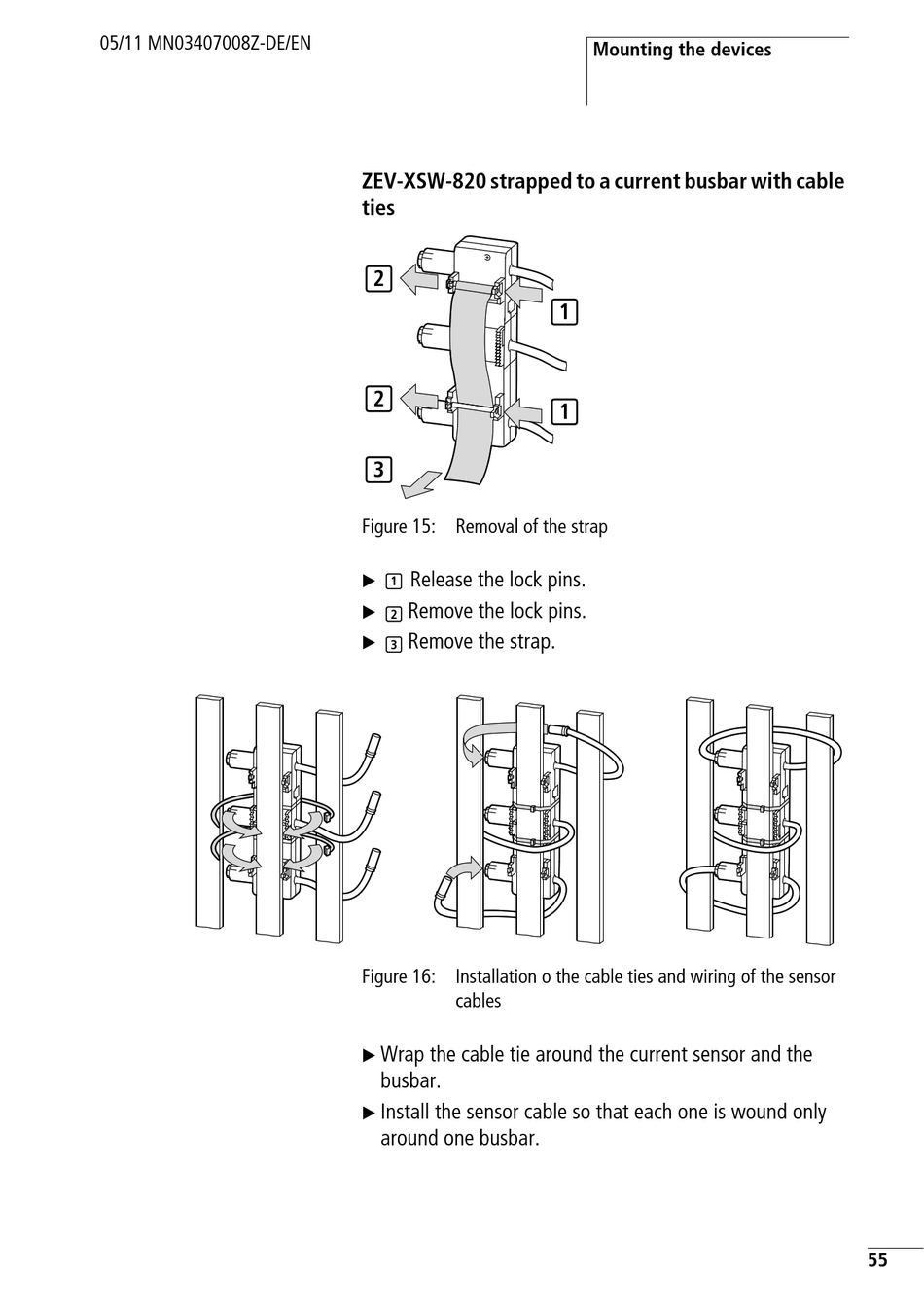 05/11 MN03407008Z-DE/EN

Mounting the devices

ZEV-XSW-820 strapped to a current busbar with cable ties

2

1

2

1

3

Figure 15: Removal of the strap

▶ 1 Release the lock pins.
▶ 2 Remove the lock pins.
▶ 3 Remove the strap.

Figure 16: Installation o the cable ties and wiring of the sensor cables

▶ Wrap the cable tie around the current sensor and the busbar.
▶ Install the sensor cable so that each one is wound only around one busbar.

55