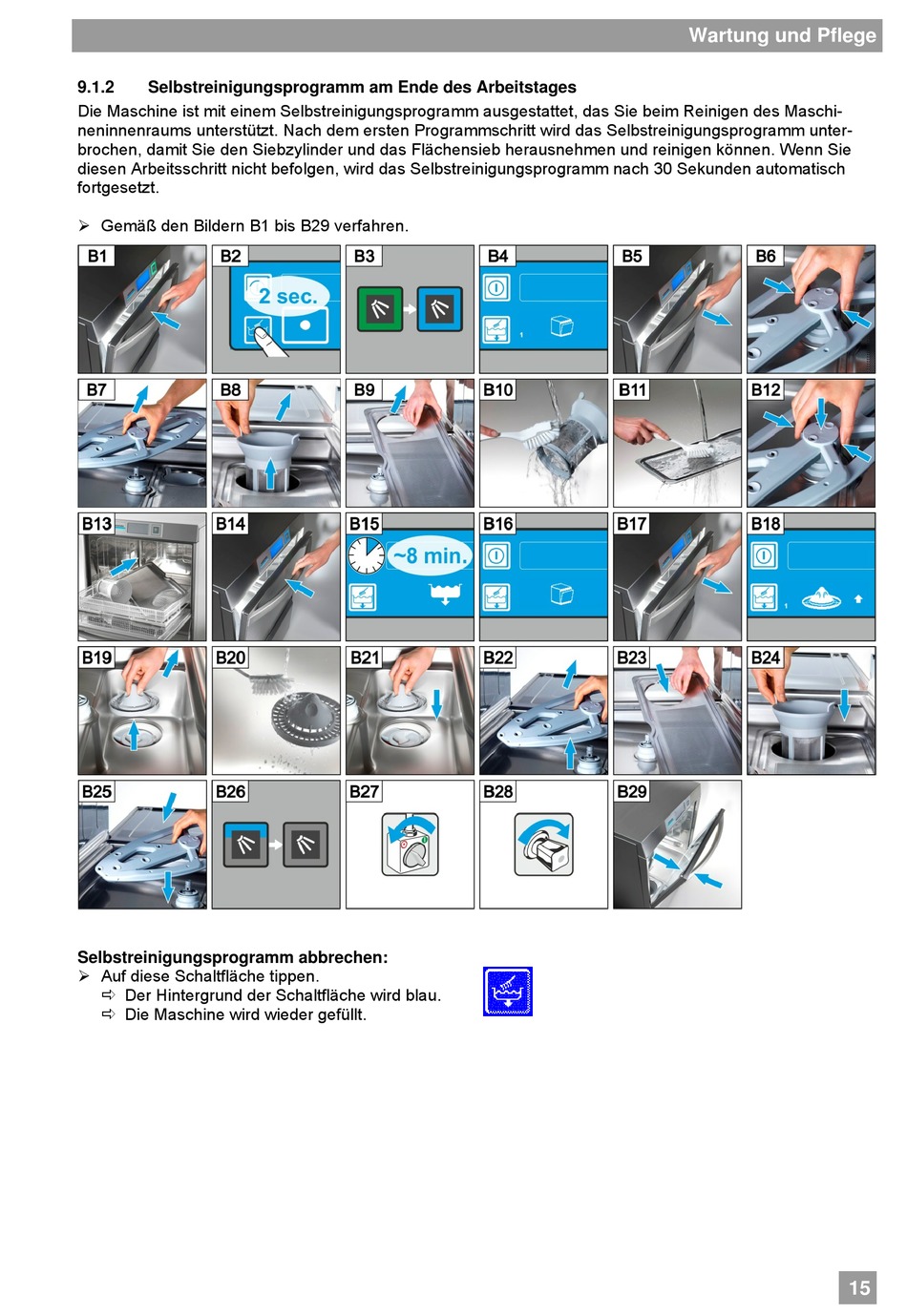 Wartung und Pflege

9.1.2 Selbstreinigungsprogramm am Ende des Arbeitstages

Die Maschine ist mit einem Selbstreinigungsprogramm ausgestattet, das Sie beim Reinigen des Maschineninnenraums unterstützt. Nach dem ersten Programmschritt wird das Selbstreinigungsprogramm unterbrochen, damit Sie den Siebzylinder und das Flächensieb herausnehmen und reinigen können. Wenn Sie diesen Arbeitsschritt nicht befolgen, wird das Selbstreinigungsprogramm nach 30 Sekunden automatisch fortgesetzt.

➢ Gemäß den Bildern B1 bis B29 verfahren.

B1 B2 2 sec. B3 B4 1 B5 B6

B7 B8 B9 B10 B11 B12

B13 B14 B15 ~8 min. B16 B17 B18 1

B19 B20 B21 B22 B23 B24

B25 B26 B27 B28 B29

Selbstreinigungsprogramm abbrechen:

➢ Auf diese Schaltfläche tippen.

⇨ Der Hintergrund der Schaltfläche wird blau.

⇨ Die Maschine wird wieder gefüllt.

15