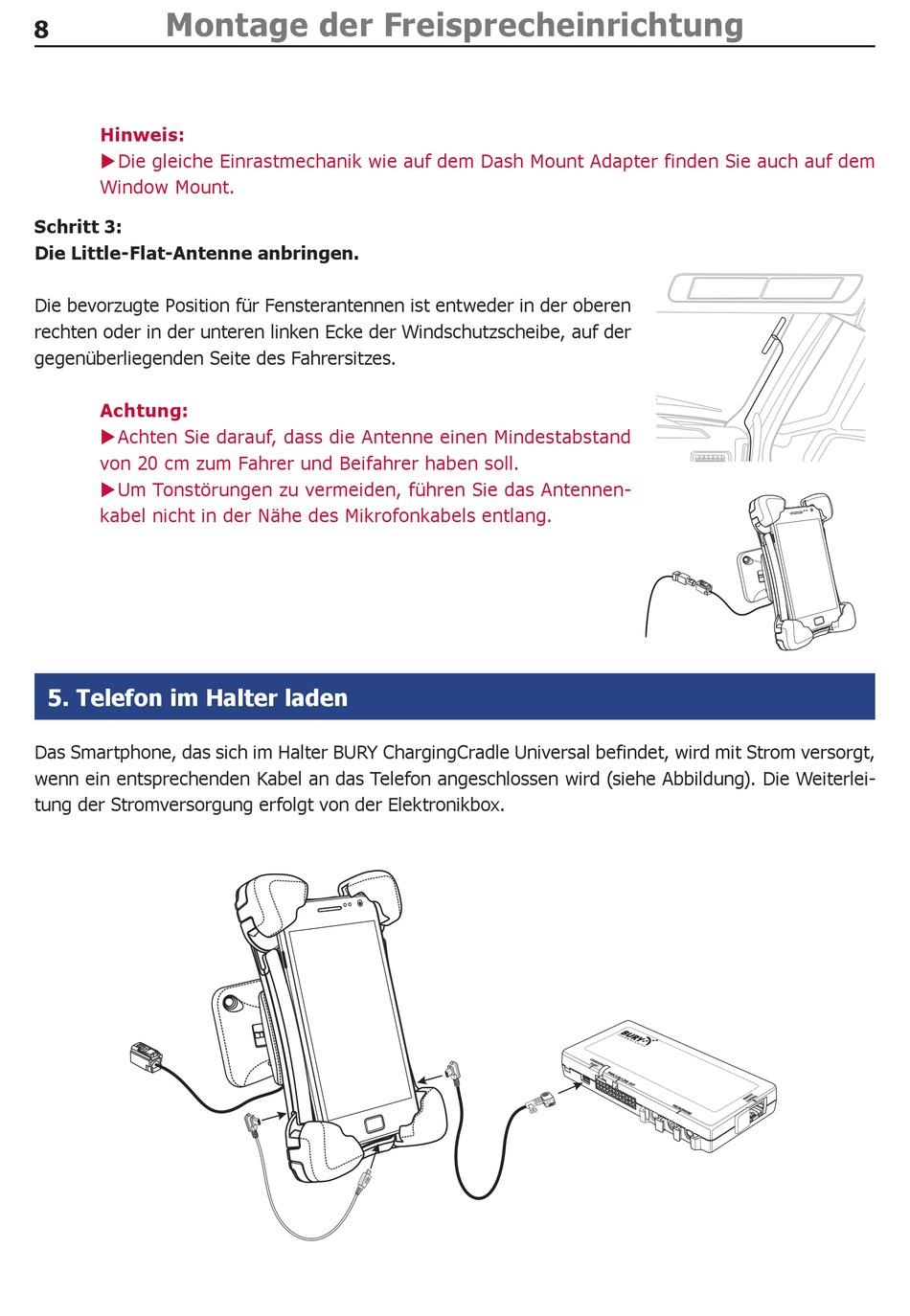 8 Montage der Freisprecheinrichtung

Hinweis:
▶Die gleiche Einrastmechanik wie auf dem Dash Mount Adapter finden Sie auch auf dem Window Mount.

Schritt 3:
Die Little-Flat-Antenne anbringen.

Die bevorzugte Position für Fensterantennen ist entweder in der oberen rechten oder in der unteren linken Ecke der Windschutzscheibe, auf der gegenüberliegenden Seite des Fahrersitzes.

Achtung:
▶Achten Sie darauf, dass die Antenne einen Mindestabstand von 20 cm zum Fahrer und Beifahrer haben soll.
▶Um Tonstörungen zu vermeiden, führen Sie das Antennenkabel nicht in der Nähe des Mikrofonkabels entlang.

5. Telefon im Halter laden

Das Smartphone, das sich im Halter BURY ChargingCradle Universal befindet, wird mit Strom versorgt, wenn ein entsprechenden Kabel an das Telefon angeschlossen wird (siehe Abbildung). Die Weiterleitung der Stromversorgung erfolgt von der Elektronikbox.

BURY