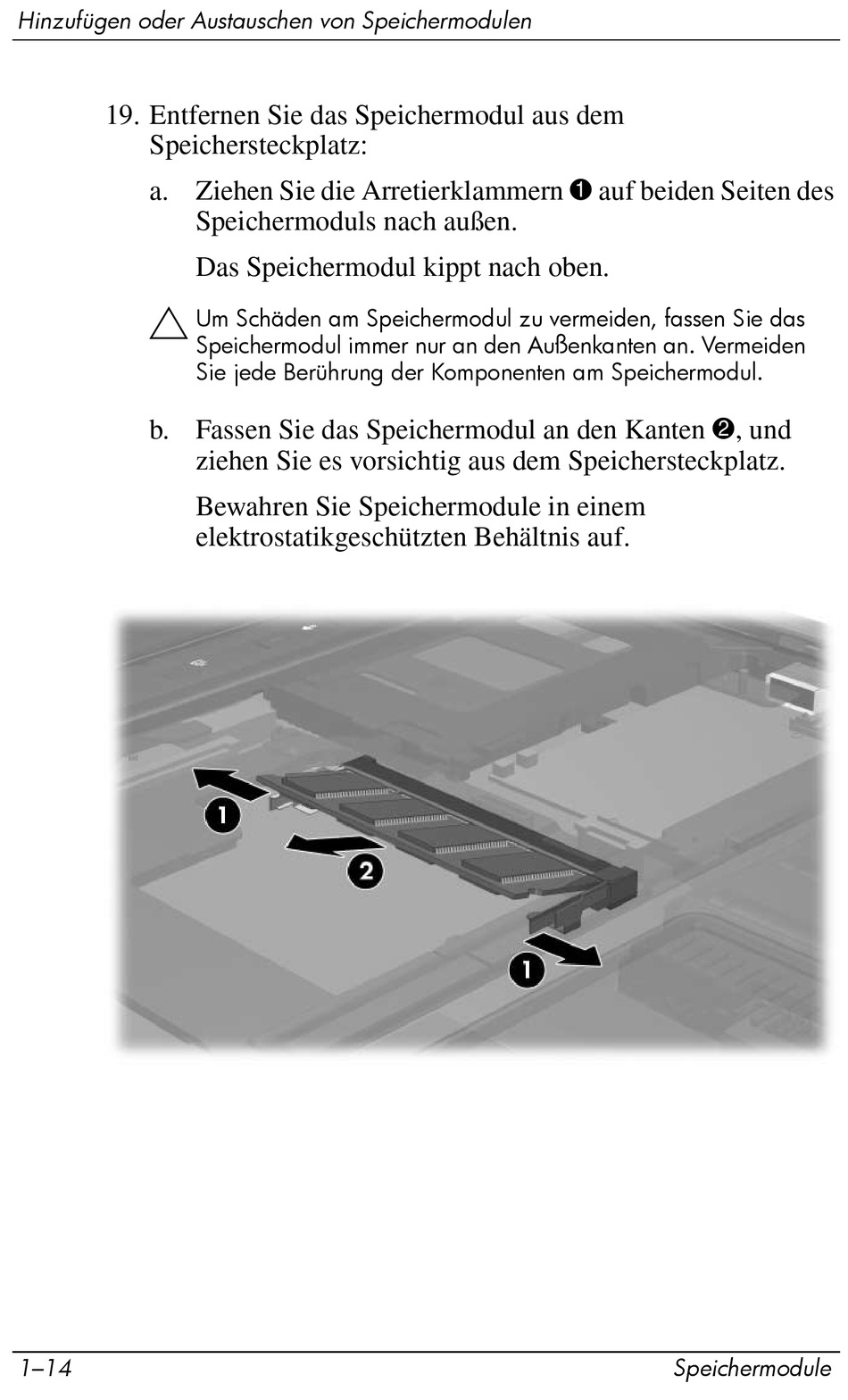 Hinzufügen oder Austauschen von Speichermodulen

19. Entfernen Sie das Speichermodul aus dem Speichersteckplatz:

a. Ziehen Sie die Arretierklammern ❶ auf beiden Seiten des Speichermoduls nach außen.

Das Speichermodul kippt nach oben.

Um Schäden am Speichermodul zu vermeiden, fassen Sie das Speichermodul immer nur an den Außenkanten an. Vermeiden Sie jede Berührung der Komponenten am Speichermodul.

b. Fassen Sie das Speichermodul an den Kanten ❷, und ziehen Sie es vorsichtig aus dem Speichersteckplatz.

Bewahren Sie Speichermodule in einem elektrostatikgeschützten Behältnis auf.

1

2

1

1–14 Speichermodule