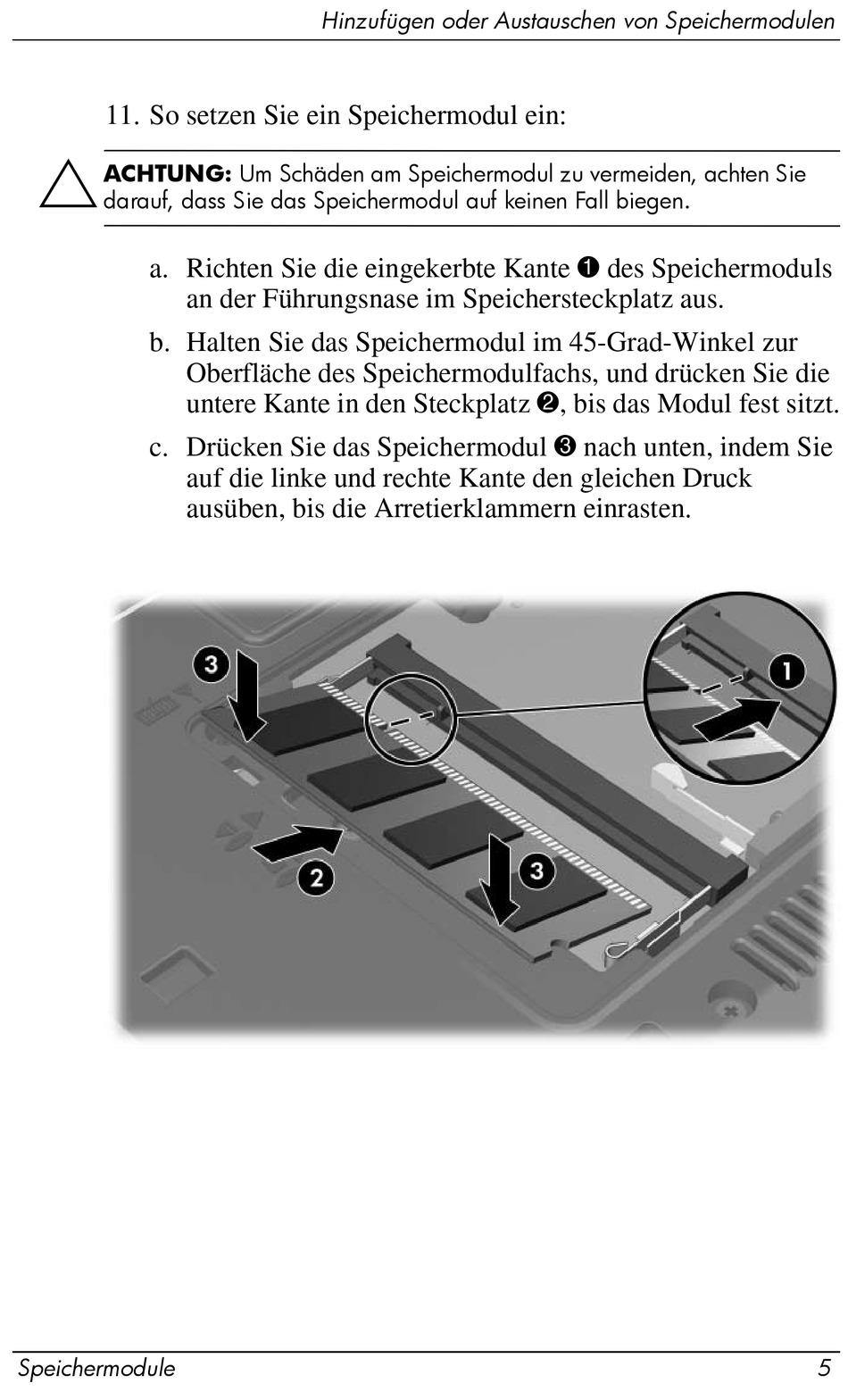 Hinzufügen oder Austauschen von Speichermodulen

11. So setzen Sie ein Speichermodul ein:

ACHTUNG: Um Schäden am Speichermodul zu vermeiden, achten Sie darauf, dass Sie das Speichermodul auf keinen Fall biegen.

a. Richten Sie die eingekerbte Kante ❶ des Speichermoduls an der Führungsnase im Speichersteckplatz aus.

b. Halten Sie das Speichermodul im 45-Grad-Winkel zur Oberfläche des Speichermodulfachs, und drücken Sie die untere Kante in den Steckplatz ❷, bis das Modul fest sitzt.

c. Drücken Sie das Speichermodul ❸ nach unten, indem Sie auf die linke und rechte Kante den gleichen Druck ausüben, bis die Arretierklammern einrasten.

3

1

2

3

Speichermodule 5