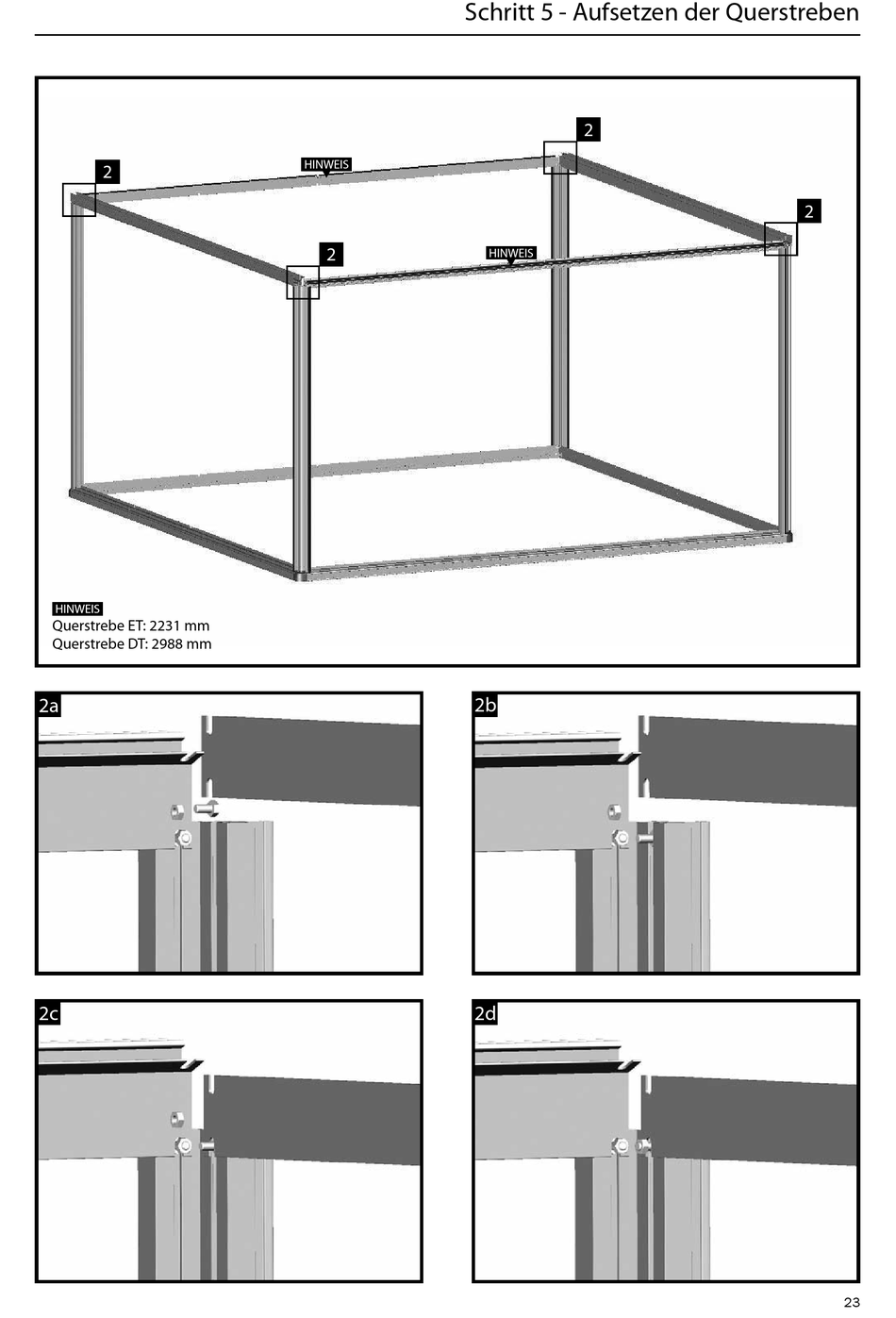 Schritt 5 - Aufsetzen der Querstreben

2

2

HINWEIS

2

2

HINWEIS

HINWEIS
Querstrebe ET: 2231 mm
Querstrebe DT: 2988 mm

2a

2b

2c

2d

23