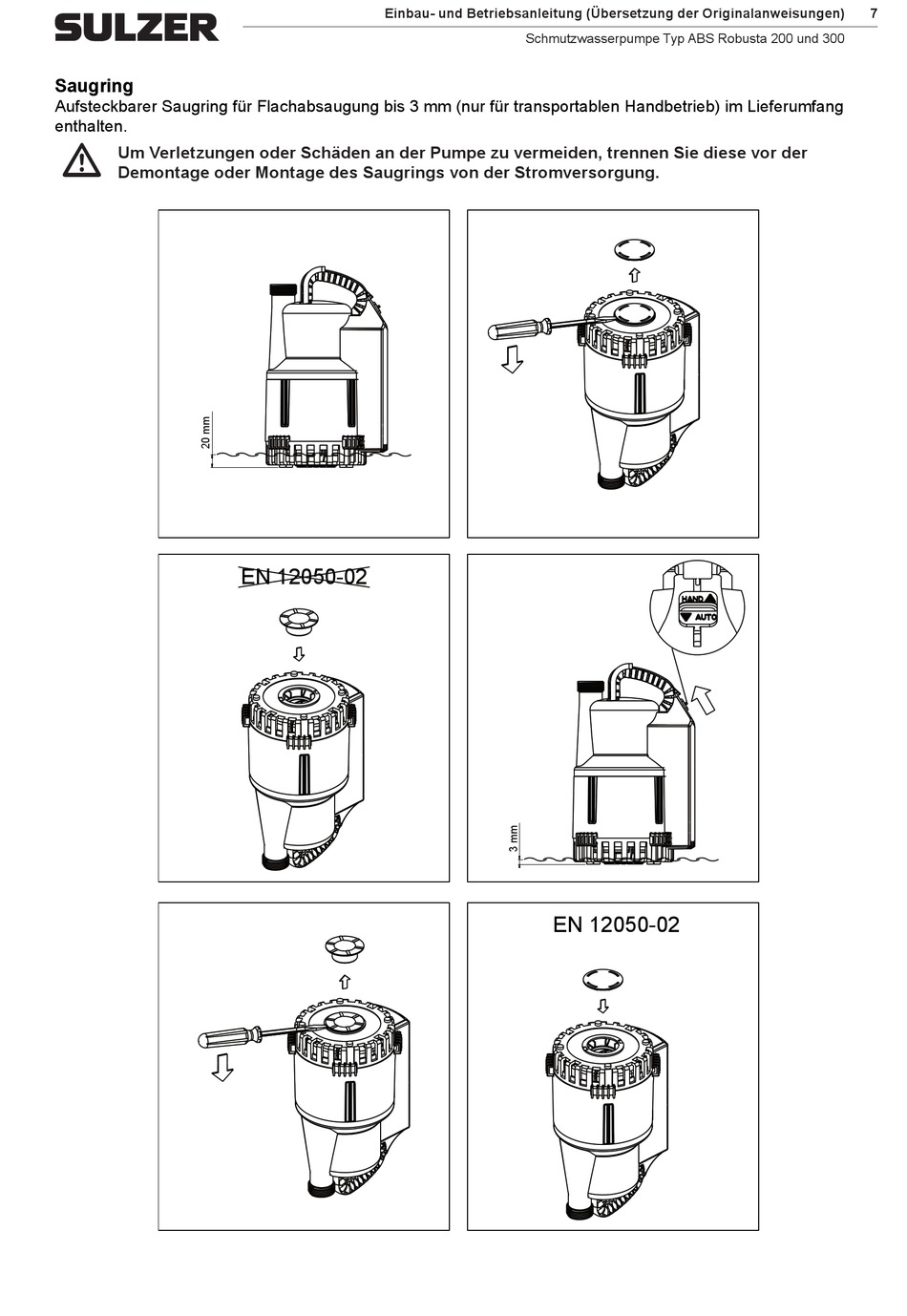 SULZER

Einbau- und Betriebsanleitung (Übersetzung der Originalanweisungen) 7

Schmutzwasserpumpe Typ ABS Robusta 200 und 300

Saugring

Aufsteckbarer Saugring für Flachabsaugung bis 3 mm (nur für transportablen Handbetrieb) im Lieferumfang enthalten.

Um Verletzungen oder Schäden an der Pumpe zu vermeiden, trennen Sie diese vor der Demontage oder Montage des Saugrings von der Stromversorgung.

20 mm

EN 12050-02

HAND

AUTO

3 mm

EN 12050-02