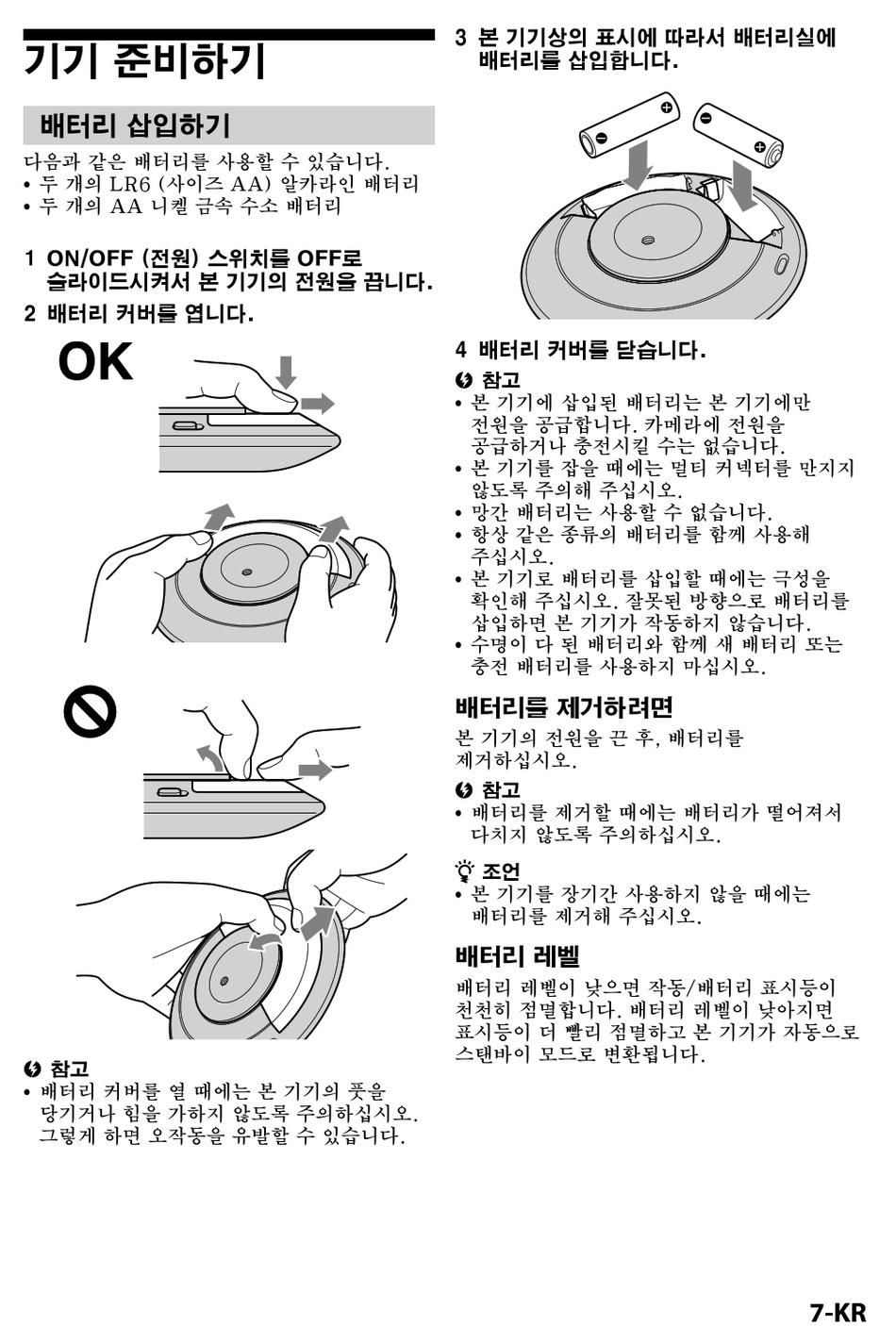 기기 준비하기

배터리 삽입하기

다음과 같은 배터리를 사용할 수 있습니다.
• 두 개의 LR6 (사이즈 AA) 알카라인 배터리
• 두 개의 AA 니켈 금속 수소 배터리

1 ON/OFF (전원) 스위치를 OFF로 슬라이드시켜서 본 기기의 전원을 끕니다.

2 배터리 커버를 엽니다.

OK

참고
• 배터리 커버를 열 때에는 본 기기의 풋을 당기거나 힘을 가하지 않도록 주의하십시오. 그렇게 하면 오작동을 유발할 수 있습니다.

3 본 기기상의 표시에 따라서 배터리실에 배터리를 삽입합니다.

4 배터리 커버를 닫습니다.

참고
• 본 기기에 삽입된 배터리는 본 기기에만 전원을 공급합니다. 카메라에 전원을 공급하거나 충전시킬 수는 없습니다.
• 본 기기를 잡을 때에는 멀티 커넥터를 만지지 않도록 주의해 주십시오.
• 망간 배터리는 사용할 수 없습니다.
• 항상 같은 종류의 배터리를 함께 사용해 주십시오.
• 본 기기로 배터리를 삽입할 때에는 극성을 확인해 주십시오. 잘못된 방향으로 배터리를 삽입하면 본 기기가 작동하지 않습니다.
• 수명이 다 된 배터리와 함께 새 배터리 또는 충전 배터리를 사용하지 마십시오.

배터리를 제거하려면

본 기기의 전원을 끈 후, 배터리를 제거하십시오.

참고
• 배터리를 제거할 때에는 배터리가 떨어져서 다치지 않도록 주의하십시오.

조언
• 본 기기를 장기간 사용하지 않을 때에는 배터리를 제거해 주십시오.

배터리 레벨

배터리 레벨이 낮으면 작동/배터리 표시등이 천천히 점멸합니다. 배터리 레벨이 낮아지면 표시등이 더 빨리 점멸하고 본 기기가 자동으로 스탠바이 모드로 변환됩니다.

7-KR