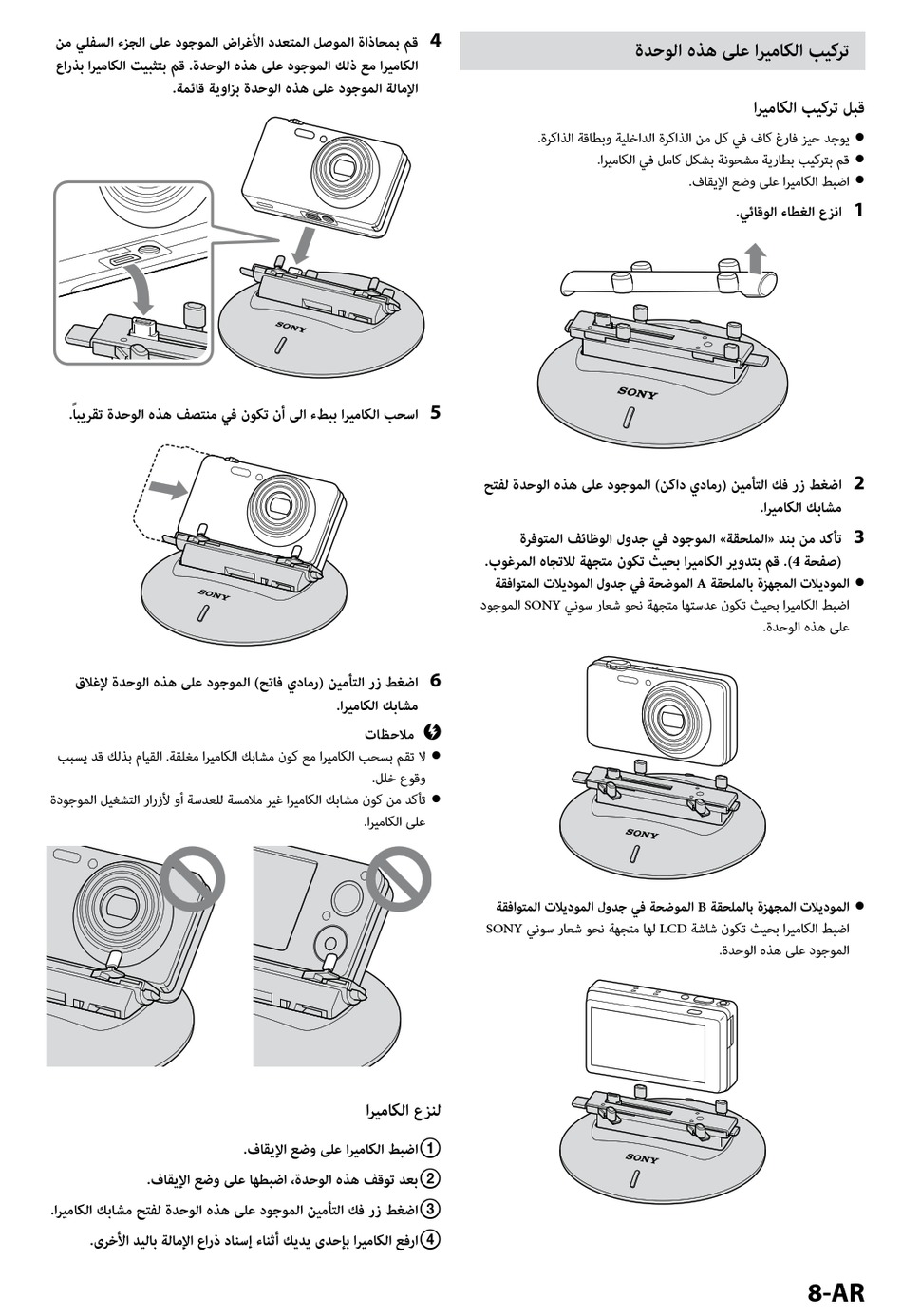 تركيب الكاميرا على هذه الوحدة

قبل تركيب الكاميرا

● يوجد حيز فارغ كاف في كل من الذاكرة الداخلية وبطاقة الذاكرة.
● قم بتركيب بطارية مشحونة بشكل كامل في الكاميرا.
● اضبط الكاميرا على وضع الإيقاف.

1 انزع الغطاء الوقائي.

SONY

2 اضغط زر فك التأمين (رمادي داكن) الموجود على هذه الوحدة لفتح مشابك الكاميرا.

3 تأكد من بند «الملحقة» الموجود في جدول الوظائف المتوفرة (صفحة 4). قم بتدوير الكاميرا بحيث تكون متجهة للاتجاه المرغوب.
● الموديلات المجهزة بالملحقة A الموضحة في جدول الموديلات المتوافقة
اضبط الكاميرا بحيث تكون عدستها متجهة نحو شعار سوني SONY الموجود على هذه الوحدة.

SONY

● الموديلات المجهزة بالملحقة B الموضحة في جدول الموديلات المتوافقة
اضبط الكاميرا بحيث تكون شاشة LCD لها متجهة نحو شعار سوني SONY الموجود على هذه الوحدة.

SONY

4 قم بمحاذاة الموصل المتعدد الأغراض الموجود على الجزء السفلي من الكاميرا مع ذلك الموجود على هذه الوحدة. قم بتثبيت الكاميرا بذراع الإمالة الموجود على هذه الوحدة بزاوية قائمة.

SONY

5 اسحب الكاميرا ببطء الى أن تكون في منتصف هذه الوحدة تقريباً.

SONY

6 اضغط زر التأمين (رمادي فاتح) الموجود على هذه الوحدة لإغلاق مشابك الكاميرا.

ملاحظات
● لا تقم بسحب الكاميرا مع كون مشابك الكاميرا مغلقة. القيام بذلك قد يسبب وقوع خلل.
● تأكد من كون مشابك الكاميرا غير ملامسة للعدسة أو لأزرار التشغيل الموجودة على الكاميرا.

لنزع الكاميرا

① اضبط الكاميرا على وضع الإيقاف.
② بعد توقف هذه الوحدة، اضبطها على وضع الإيقاف.
③ اضغط زر فك التأمين الموجود على هذه الوحدة لفتح مشابك الكاميرا.
④ ارفع الكاميرا بإحدى يديك أثناء إسناد ذراع الإمالة باليد الأخرى.

8-AR