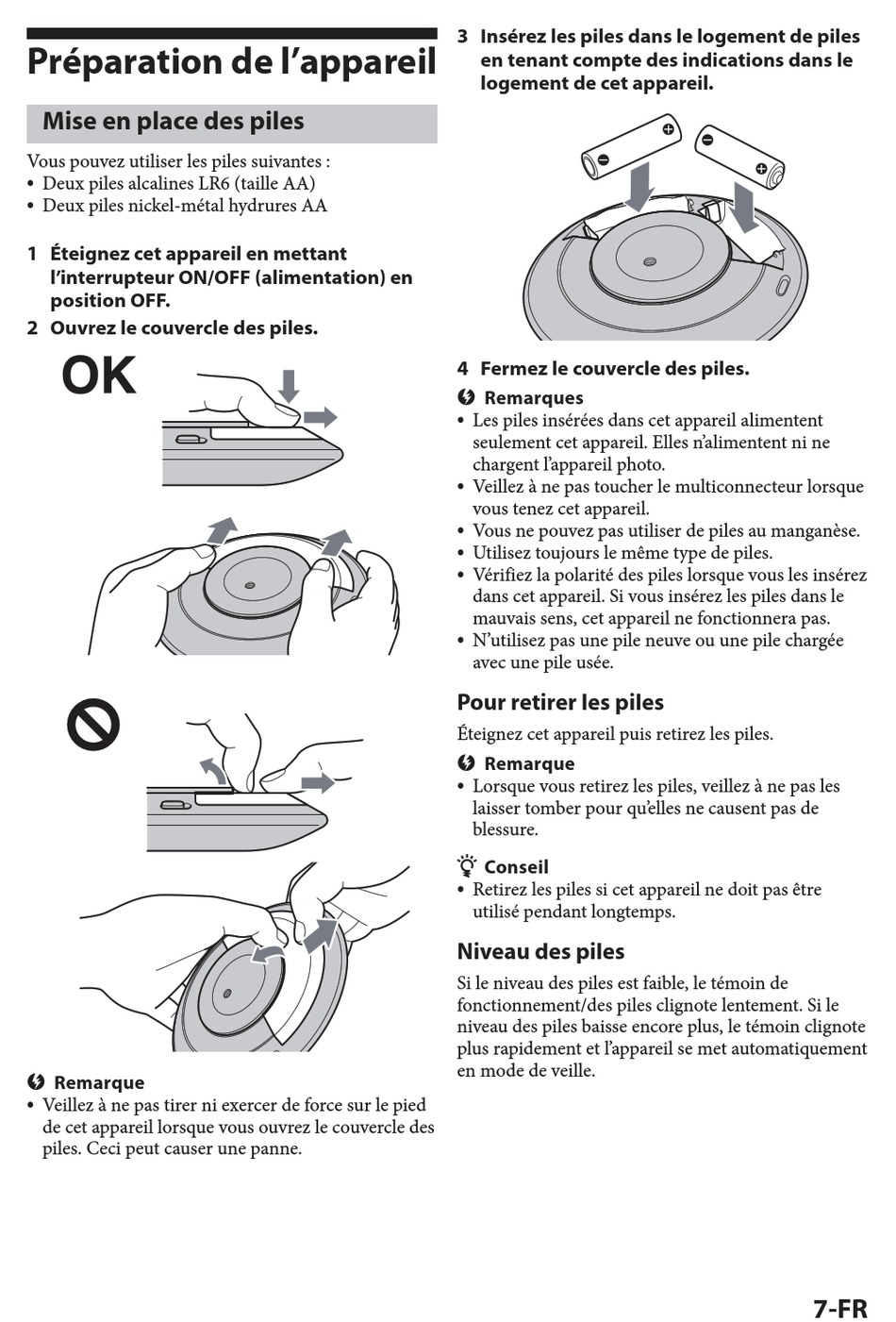 Préparation de l'appareil

Mise en place des piles

Vous pouvez utiliser les piles suivantes :
• Deux piles alcalines LR6 (taille AA)
• Deux piles nickel-métal hydrures AA

1 Éteignez cet appareil en mettant l'interrupteur ON/OFF (alimentation) en position OFF.

2 Ouvrez le couvercle des piles.

OK

Remarque
• Veillez à ne pas tirer ni exercer de force sur le pied de cet appareil lorsque vous ouvrez le couvercle des piles. Ceci peut causer une panne.

3 Insérez les piles dans le logement de piles en tenant compte des indications dans le logement de cet appareil.

4 Fermez le couvercle des piles.

Remarques
• Les piles insérées dans cet appareil alimentent seulement cet appareil. Elles n'alimentent ni ne chargent l'appareil photo.
• Veillez à ne pas toucher le multiconnecteur lorsque vous tenez cet appareil.
• Vous ne pouvez pas utiliser de piles au manganèse.
• Utilisez toujours le même type de piles.
• Vérifiez la polarité des piles lorsque vous les insérez dans cet appareil. Si vous insérez les piles dans le mauvais sens, cet appareil ne fonctionnera pas.
• N'utilisez pas une pile neuve ou une pile chargée avec une pile usée.

Pour retirer les piles

Éteignez cet appareil puis retirez les piles.

Remarque
• Lorsque vous retirez les piles, veillez à ne pas les laisser tomber pour qu'elles ne causent pas de blessure.

Conseil
• Retirez les piles si cet appareil ne doit pas être utilisé pendant longtemps.

Niveau des piles

Si le niveau des piles est faible, le témoin de fonctionnement/des piles clignote lentement. Si le niveau des piles baisse encore plus, le témoin clignote plus rapidement et l'appareil se met automatiquement en mode de veille.

7-FR