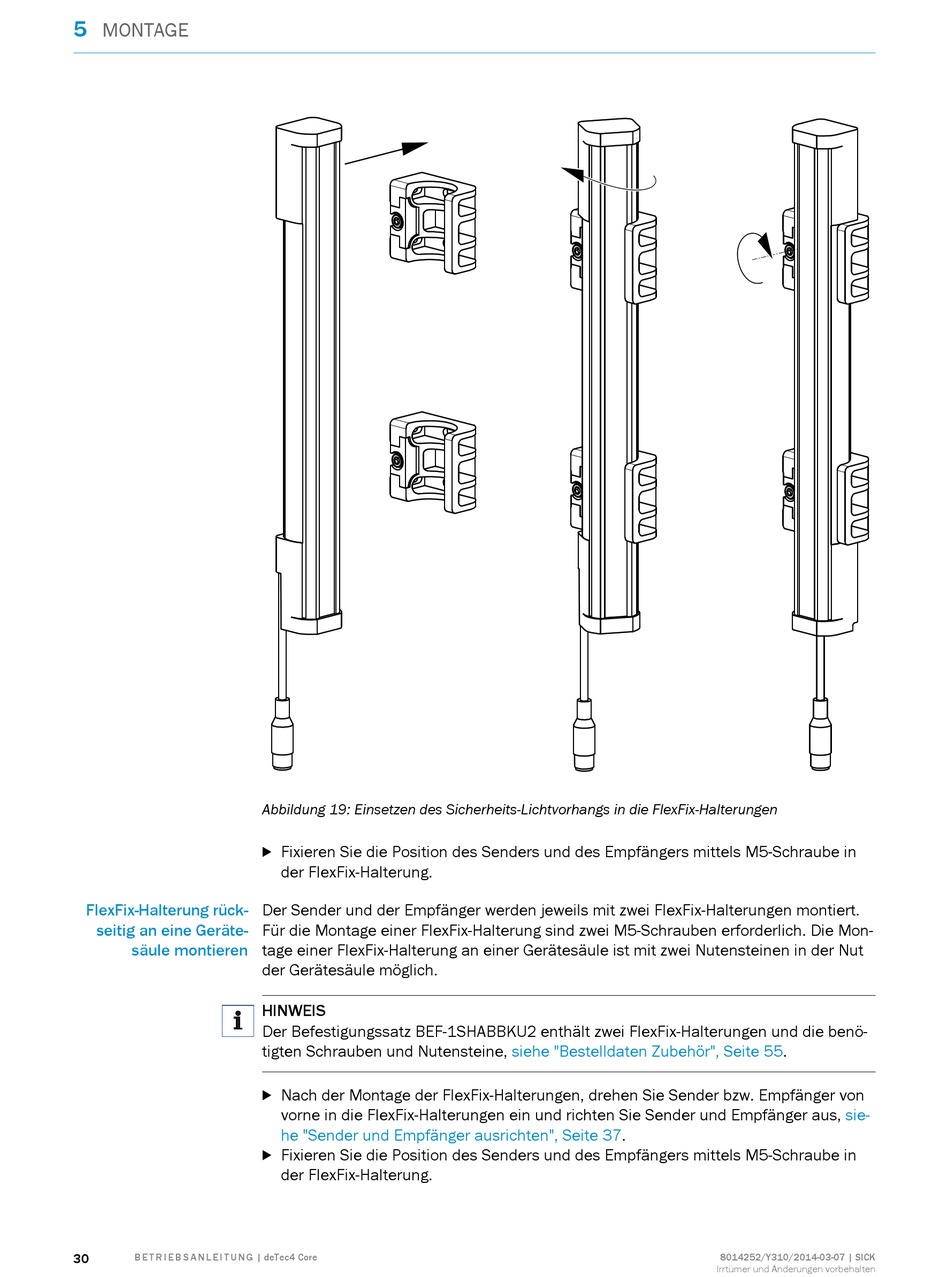 5 MONTAGE

Abbildung 19: Einsetzen des Sicherheits-Lichtvorhangs in die FlexFix-Halterungen

▶ Fixieren Sie die Position des Senders und des Empfängers mittels M5-Schraube in der FlexFix-Halterung.

FlexFix-Halterung rückseitig an eine Gerätesäule montieren

Der Sender und der Empfänger werden jeweils mit zwei FlexFix-Halterungen montiert. Für die Montage einer FlexFix-Halterung sind zwei M5-Schrauben erforderlich. Die Montage einer FlexFix-Halterung an einer Gerätesäule ist mit zwei Nutensteinen in der Nut der Gerätesäule möglich.

HINWEIS
Der Befestigungssatz BEF-1SHABBKU2 enthält zwei FlexFix-Halterungen und die benötigten Schrauben und Nutensteine, siehe "Bestelldaten Zubehör", Seite 55.

▶ Nach der Montage der FlexFix-Halterungen, drehen Sie Sender bzw. Empfänger von vorne in die FlexFix-Halterungen ein und richten Sie Sender und Empfänger aus, siehe "Sender und Empfänger ausrichten", Seite 37.
▶ Fixieren Sie die Position des Senders und des Empfängers mittels M5-Schraube in der FlexFix-Halterung.

30 BETRIEBSANLEITUNG | deTec4 Core 8014252/Y310/2014-03-07 | SICK
Irrtümer und Änderungen vorbehalten