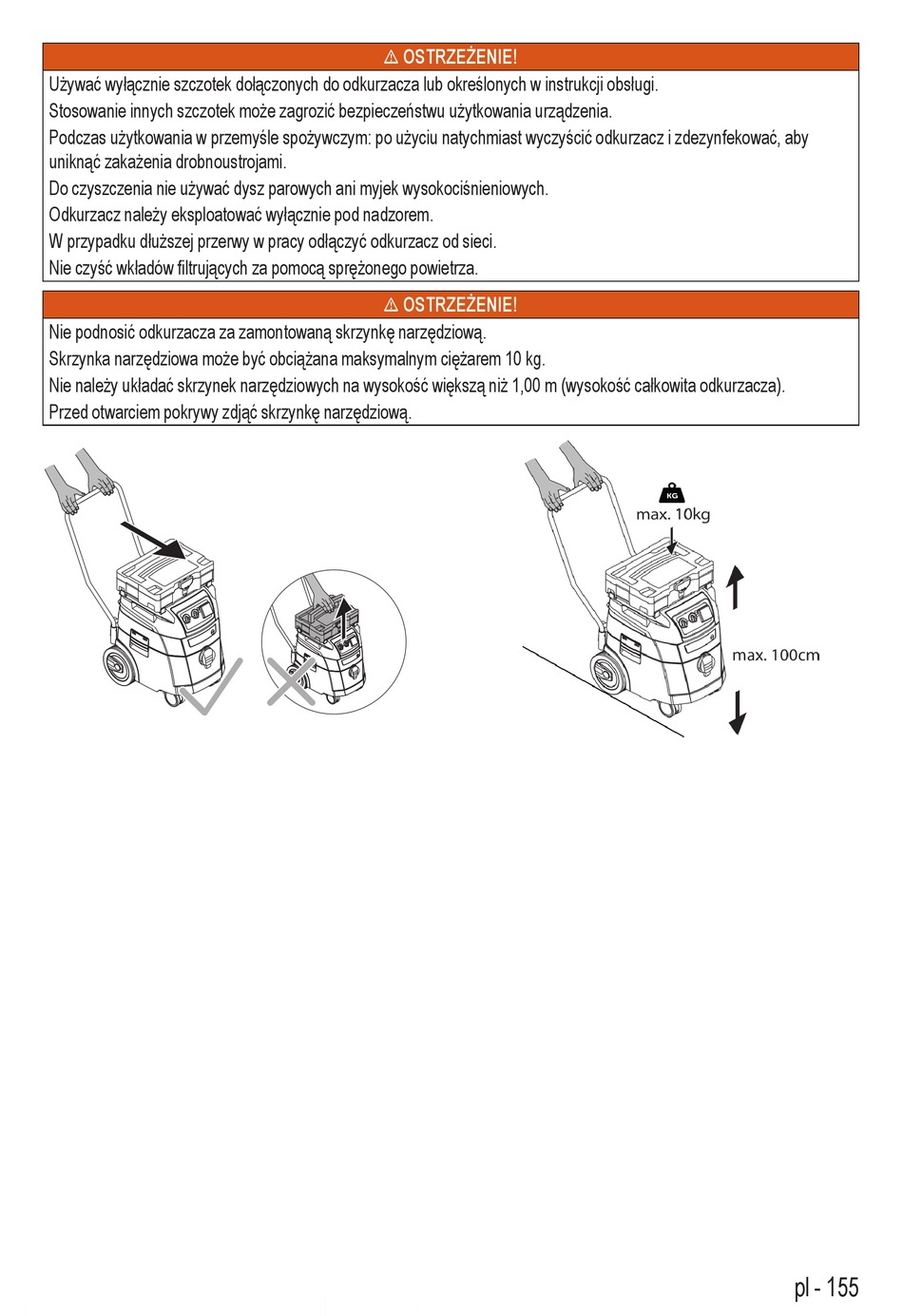 ⚠ OSTRZEŻENIE!

Używać wyłącznie szczotek dołączonych do odkurzacza lub określonych w instrukcji obsługi.

Stosowanie innych szczotek może zagrozić bezpieczeństwu użytkowania urządzenia.

Podczas użytkowania w przemyśle spożywczym: po użyciu natychmiast wyczyścić odkurzacz i zdezynfekować, aby uniknąć zakażenia drobnoustrojami.

Do czyszczenia nie używać dysz parowych ani myjek wysokociśnieniowych.

Odkurzacz należy eksploatować wyłącznie pod nadzorem.

W przypadku dłuższej przerwy w pracy odłączyć odkurzacz od sieci.

Nie czyść wkładów filtrujących za pomocą sprężonego powietrza.

⚠ OSTRZEŻENIE!

Nie podnosić odkurzacza za zamontowaną skrzynkę narzędziową.

Skrzynka narzędziowa może być obciążana maksymalnym ciężarem 10 kg.

Nie należy układać skrzynek narzędziowych na wysokość większą niż 1,00 m (wysokość całkowita odkurzacza).

Przed otwarciem pokrywy zdjąć skrzynkę narzędziową.

KG

max. 10kg

max. 100cm

pl - 155