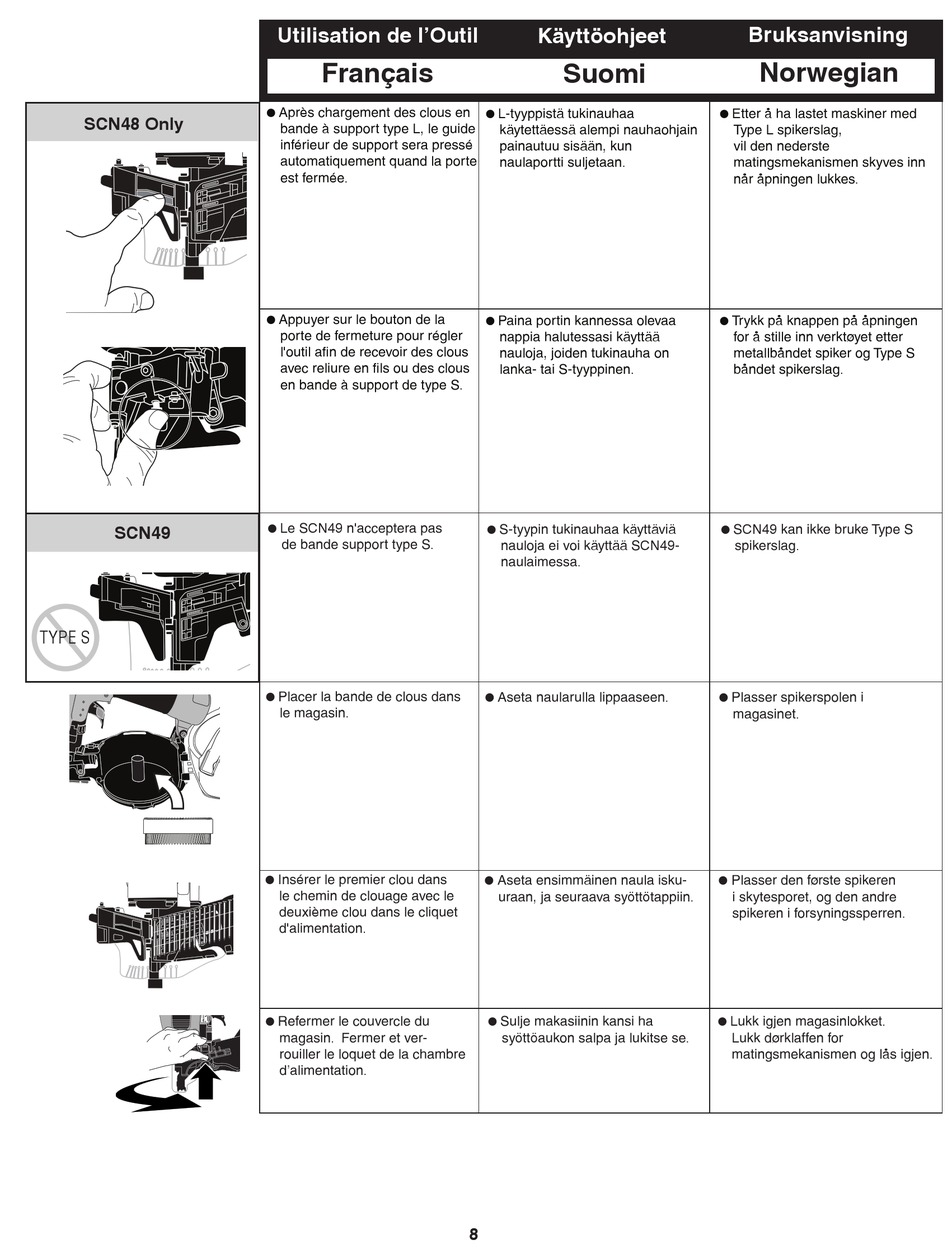 | | Utilisation de l'Outil Français | Käyttöohjeet Suomi | Bruksanvisning Norwegian |
|---|---|---|---|
| SCN48 Only | ● Après chargement des clous en bande à support type L, le guide inférieur de support sera pressé automatiquement quand la porte est fermée. | ● L-tyyppistä tukinauhaa käytettäessä alempi nauhaohjain painautuu sisään, kun naulaportti suljetaan. | ● Etter å ha lastet maskiner med Type L spikerslag, vil den nederste matingsmekanismen skyves inn når åpningen lukkes. |
| | ● Appuyer sur le bouton de la porte de fermeture pour régler l'outil afin de recevoir des clous avec reliure en fils ou des clous en bande à support de type S. | ● Paina portin kannessa olevaa nappia halutessasi käyttää nauloja, joiden tukinauha on lanka- tai S-tyyppinen. | ● Trykk på knappen på åpningen for å stille inn verktøyet etter metallbåndet spiker og Type S båndet spikerslag. |
| SCN49 TYPE S | ● Le SCN49 n'acceptera pas de bande support type S. | ● S-tyypin tukinauhaa käyttäviä nauloja ei voi käyttää SCN49-naulaimessa. | ● SCN49 kan ikke bruke Type S spikerslag. |
| | ● Placer la bande de clous dans le magasin. | ● Aseta naularulla lippaaseen. | ● Plasser spikerspolen i magasinet. |
| | ● Insérer le premier clou dans le chemin de clouage avec le deuxième clou dans le cliquet d'alimentation. | ● Aseta ensimmäinen naula iskuuraan, ja seuraava syöttötappiin. | ● Plasser den første spikeren i skytesporet, og den andre spikeren i forsyningssperren. |
| | ● Refermer le couvercle du magasin. Fermer et verrouiller le loquet de la chambre d'alimentation. | ● Sulje makasiinin kansi ha syöttöaukon salpa ja lukitse se. | ● Lukk igjen magasinlokket. Lukk dørklaffen for matingsmekanismen og lås igjen. |

8