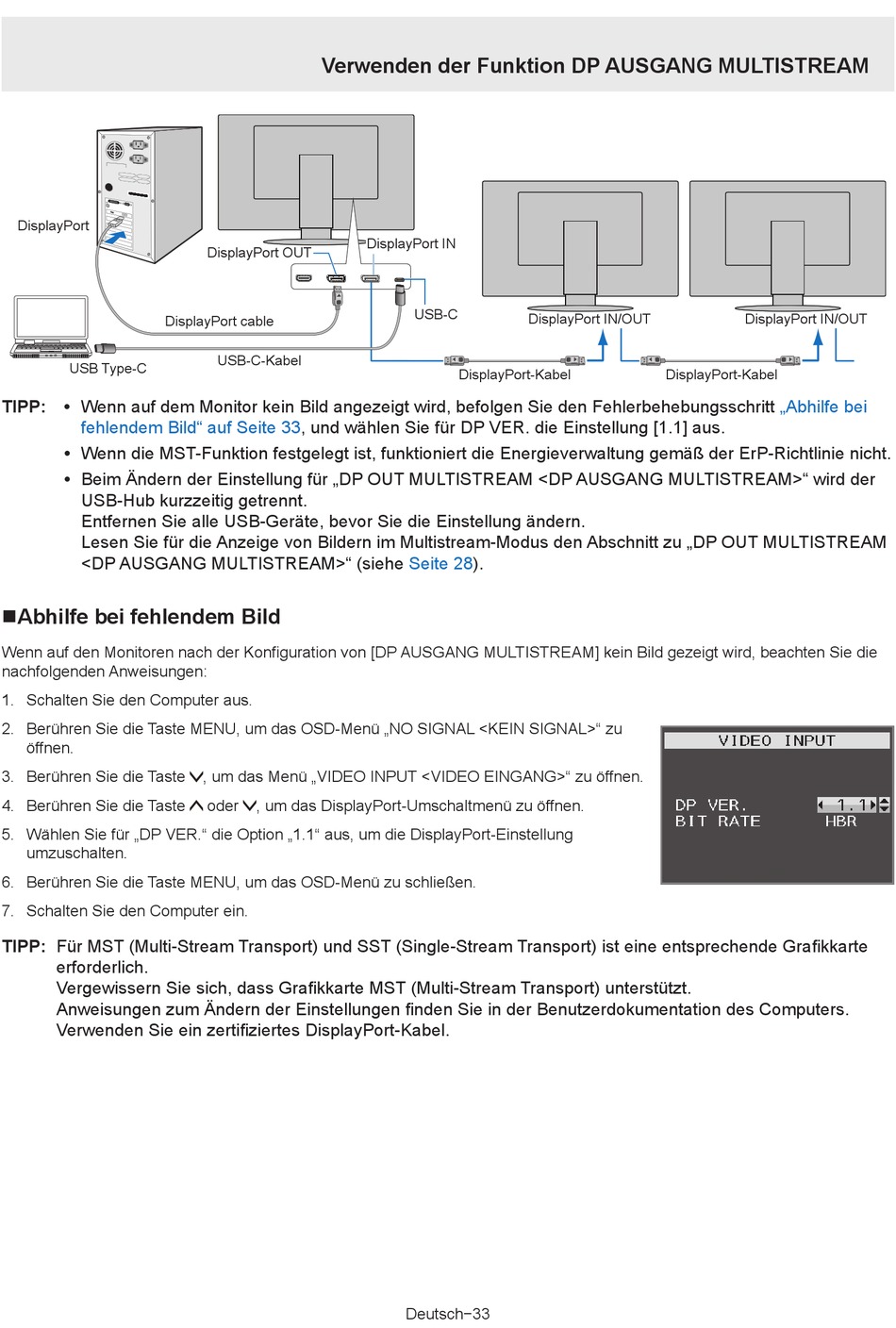 Verwenden der Funktion DP AUSGANG MULTISTREAM

DisplayPort
DisplayPort OUT
DisplayPort IN
DisplayPort cable
USB-C
DisplayPort IN/OUT
DisplayPort IN/OUT
USB Type-C
USB-C-Kabel
DisplayPort-Kabel
DisplayPort-Kabel

TIPP: • Wenn auf dem Monitor kein Bild angezeigt wird, befolgen Sie den Fehlerbehebungsschritt „Abhilfe bei fehlendem Bild“ auf Seite 33, und wählen Sie für DP VER. die Einstellung [1.1] aus.
• Wenn die MST-Funktion festgelegt ist, funktioniert die Energieverwaltung gemäß der ErP-Richtlinie nicht.
• Beim Ändern der Einstellung für „DP OUT MULTISTREAM <DP AUSGANG MULTISTREAM>“ wird der USB-Hub kurzzeitig getrennt.
Entfernen Sie alle USB-Geräte, bevor Sie die Einstellung ändern.
Lesen Sie für die Anzeige von Bildern im Multistream-Modus den Abschnitt zu „DP OUT MULTISTREAM <DP AUSGANG MULTISTREAM>“ (siehe Seite 28).

■Abhilfe bei fehlendem Bild

Wenn auf den Monitoren nach der Konfiguration von [DP AUSGANG MULTISTREAM] kein Bild gezeigt wird, beachten Sie die nachfolgenden Anweisungen:

1. Schalten Sie den Computer aus.
2. Berühren Sie die Taste MENU, um das OSD-Menü „NO SIGNAL <KEIN SIGNAL>“ zu öffnen.
3. Berühren Sie die Taste ∨, um das Menü „VIDEO INPUT <VIDEO EINGANG>“ zu öffnen.
4. Berühren Sie die Taste ∧ oder ∨, um das DisplayPort-Umschaltmenü zu öffnen.
5. Wählen Sie für „DP VER.“ die Option „1.1“ aus, um die DisplayPort-Einstellung umzuschalten.
6. Berühren Sie die Taste MENU, um das OSD-Menü zu schließen.
7. Schalten Sie den Computer ein.

VIDEO INPUT
DP VER. 1.1
BIT RATE HBR

TIPP: Für MST (Multi-Stream Transport) und SST (Single-Stream Transport) ist eine entsprechende Grafikkarte erforderlich.
Vergewissern Sie sich, dass Grafikkarte MST (Multi-Stream Transport) unterstützt.
Anweisungen zum Ändern der Einstellungen finden Sie in der Benutzerdokumentation des Computers.
Verwenden Sie ein zertifiziertes DisplayPort-Kabel.

Deutsch−33