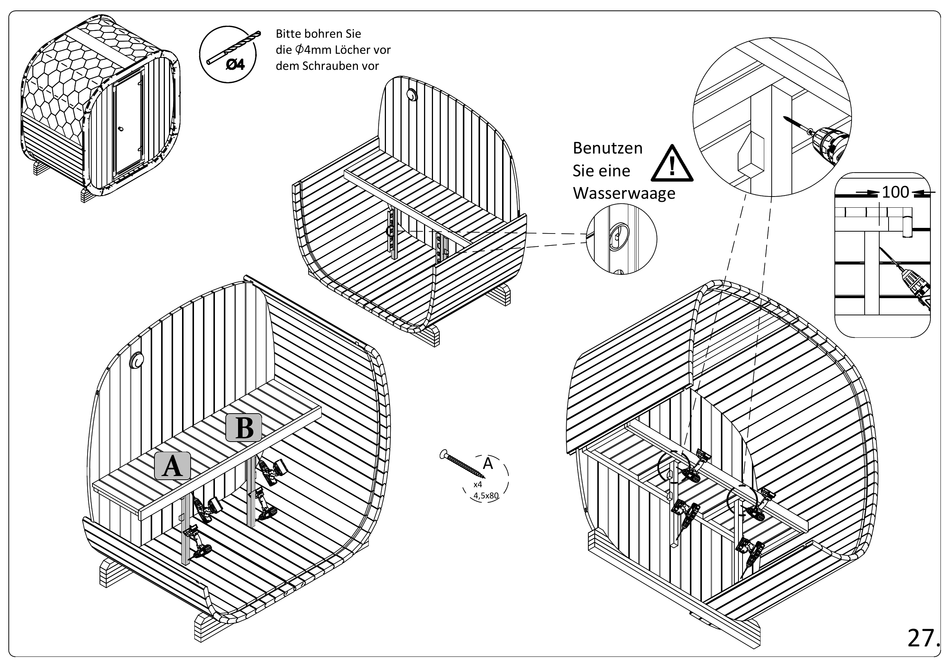 Ø4

Bitte bohren Sie die Ø4mm Löcher vor dem Schrauben vor

Benutzen Sie eine Wasserwaage

100

B

A

A
x4
4,5x80

27.