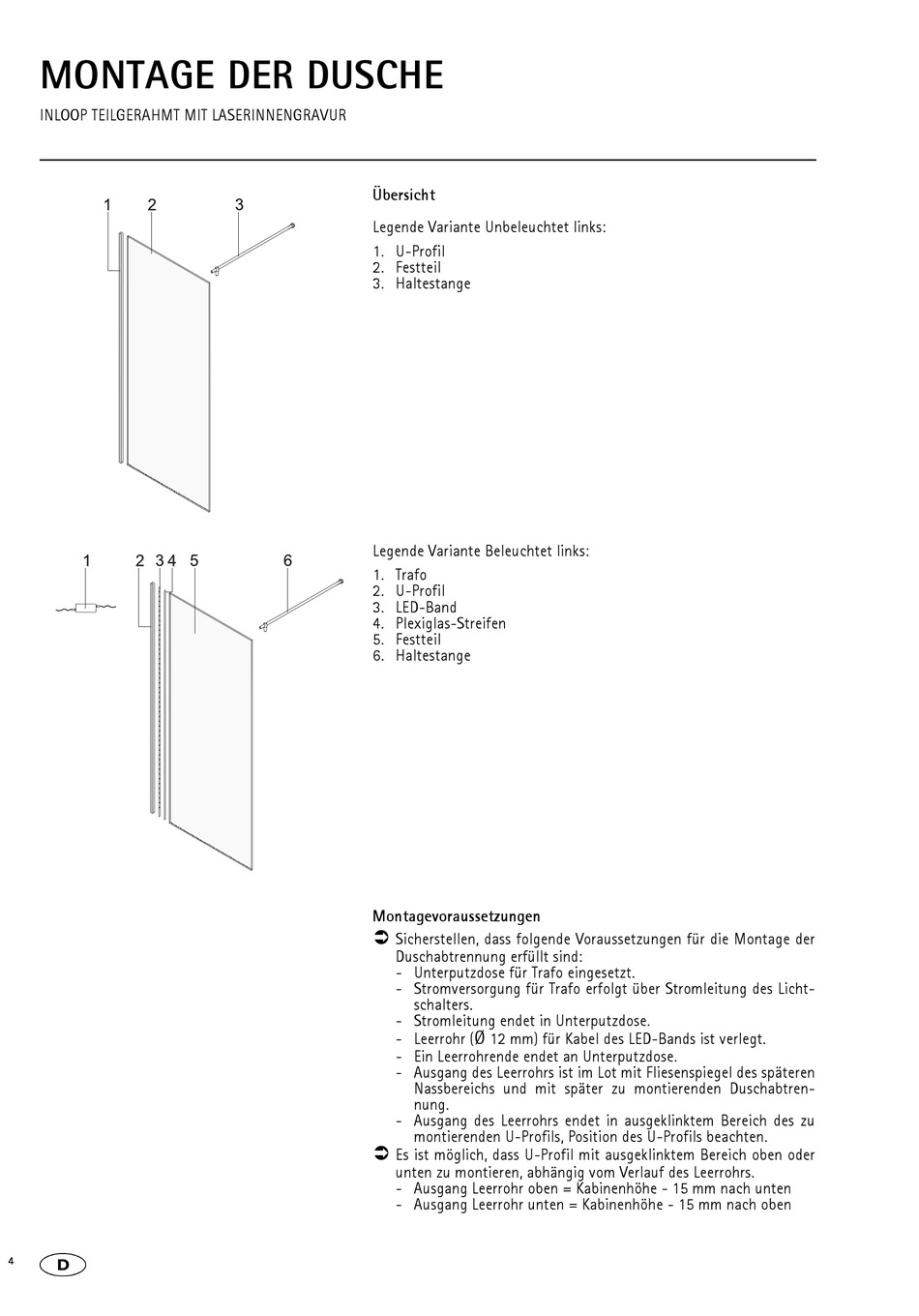 MONTAGE DER DUSCHE

INLOOP TEILGERAHMT MIT LASERINNENGRAVUR

1 2 3

Übersicht

Legende Variante Unbeleuchtet links:

1. U-Profil
2. Festteil
3. Haltestange

1 2 3 4 5 6

Legende Variante Beleuchtet links:

1. Trafo
2. U-Profil
3. LED-Band
4. Plexiglas-Streifen
5. Festteil
6. Haltestange

Montagevoraussetzungen

➲ Sicherstellen, dass folgende Voraussetzungen für die Montage der Duschabtrennung erfüllt sind:
- Unterputzdose für Trafo eingesetzt.
- Stromversorgung für Trafo erfolgt über Stromleitung des Lichtschalters.
- Stromleitung endet in Unterputzdose.
- Leerrohr (Ø 12 mm) für Kabel des LED-Bands ist verlegt.
- Ein Leerrohrende endet an Unterputzdose.
- Ausgang des Leerrohrs ist im Lot mit Fliesenspiegel des späteren Nassbereichs und mit später zu montierenden Duschabtrennung.
- Ausgang des Leerrohrs endet in ausgeklinktem Bereich des zu montierenden U-Profils, Position des U-Profils beachten.

➲ Es ist möglich, dass U-Profil mit ausgeklinktem Bereich oben oder unten zu montieren, abhängig vom Verlauf des Leerrohrs.
- Ausgang Leerrohr oben = Kabinenhöhe - 15 mm nach unten
- Ausgang Leerrohr unten = Kabinenhöhe - 15 mm nach oben

4 D