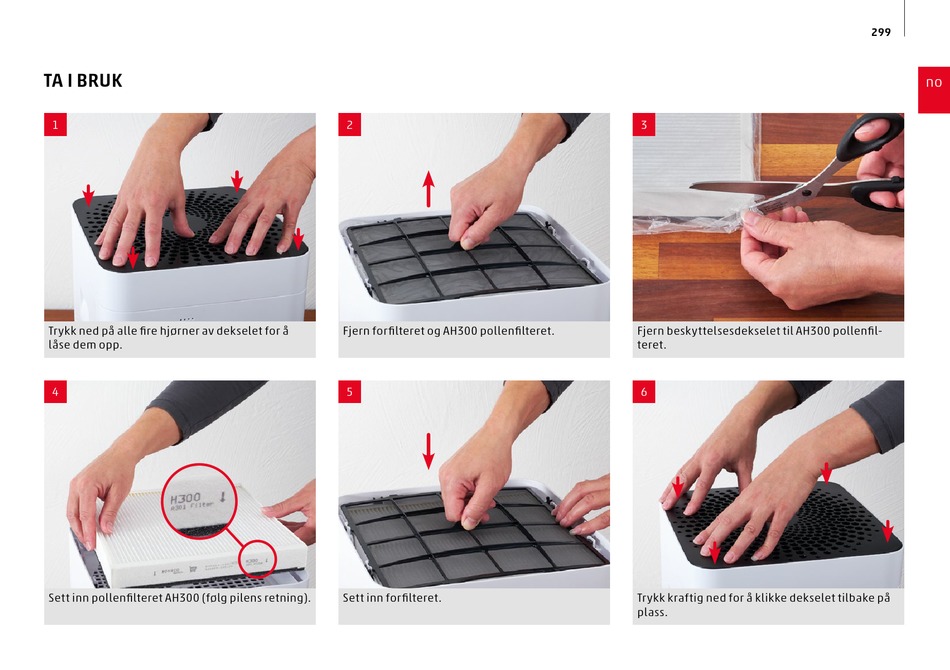 299

no

TA I BRUK

1

Trykk ned på alle fire hjørner av dekselet for å låse dem opp.

2

Fjern forfilteret og AH300 pollenfilteret.

3

Fjern beskyttelsesdekselet til AH300 pollenfilteret.

4

H300

Sett inn pollenfilteret AH300 (følg pilens retning).

5

Sett inn forfilteret.

6

Trykk kraftig ned for å klikke dekselet tilbake på plass.