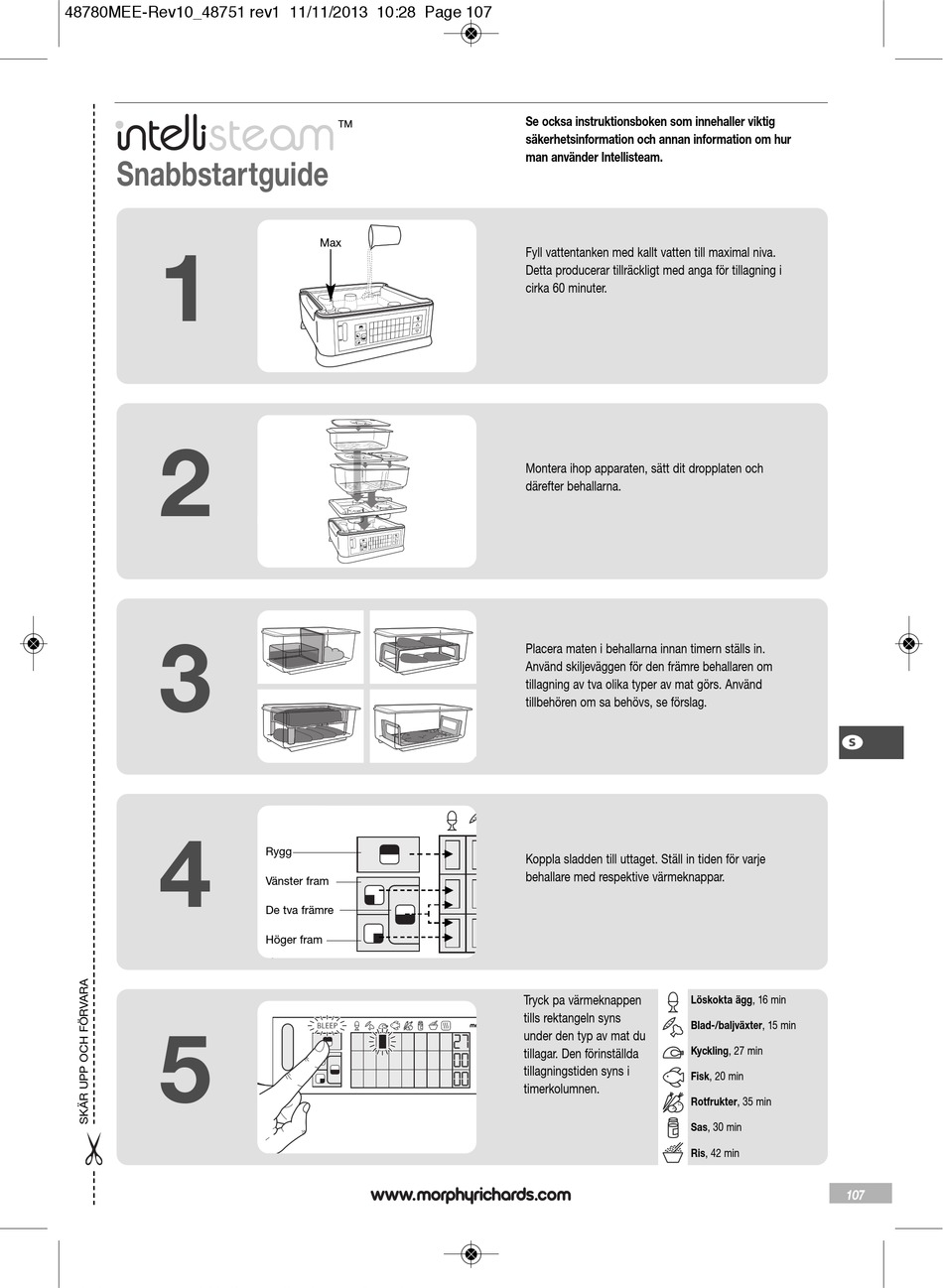 48780MEE-Rev10_48751 rev1 11/11/2013 10:28 Page 107

intellisteam™
Snabbstartguide

Se ocksa instruktionsboken som innehaller viktig säkerhetsinformation och annan information om hur man använder Intellisteam.

1

Max

Fyll vattentanken med kallt vatten till maximal niva. Detta producerar tillräckligt med anga för tillagning i cirka 60 minuter.

2

Montera ihop apparaten, sätt dit dropplaten och därefter behallarna.

3

Placera maten i behallarna innan timern ställs in. Använd skiljeväggen för den främre behallaren om tillagning av tva olika typer av mat görs. Använd tillbehören om sa behövs, se förslag.

S

4

Rygg
Vänster fram
De tva främre
Höger fram

Koppla sladden till uttaget. Ställ in tiden för varje behallare med respektive värmeknappar.

5

BLEEP
27
00
00

Tryck pa värmeknappen tills rektangeln syns under den typ av mat du tillagar. Den förinställda tillagningstiden syns i timerkolumnen.

Löskokta ägg, 16 min
Blad-/baljväxter, 15 min
Kyckling, 27 min
Fisk, 20 min
Rotfrukter, 35 min
Sas, 30 min
Ris, 42 min

SKÄR UPP OCH FÖRVARA

www.morphyrichards.com

107