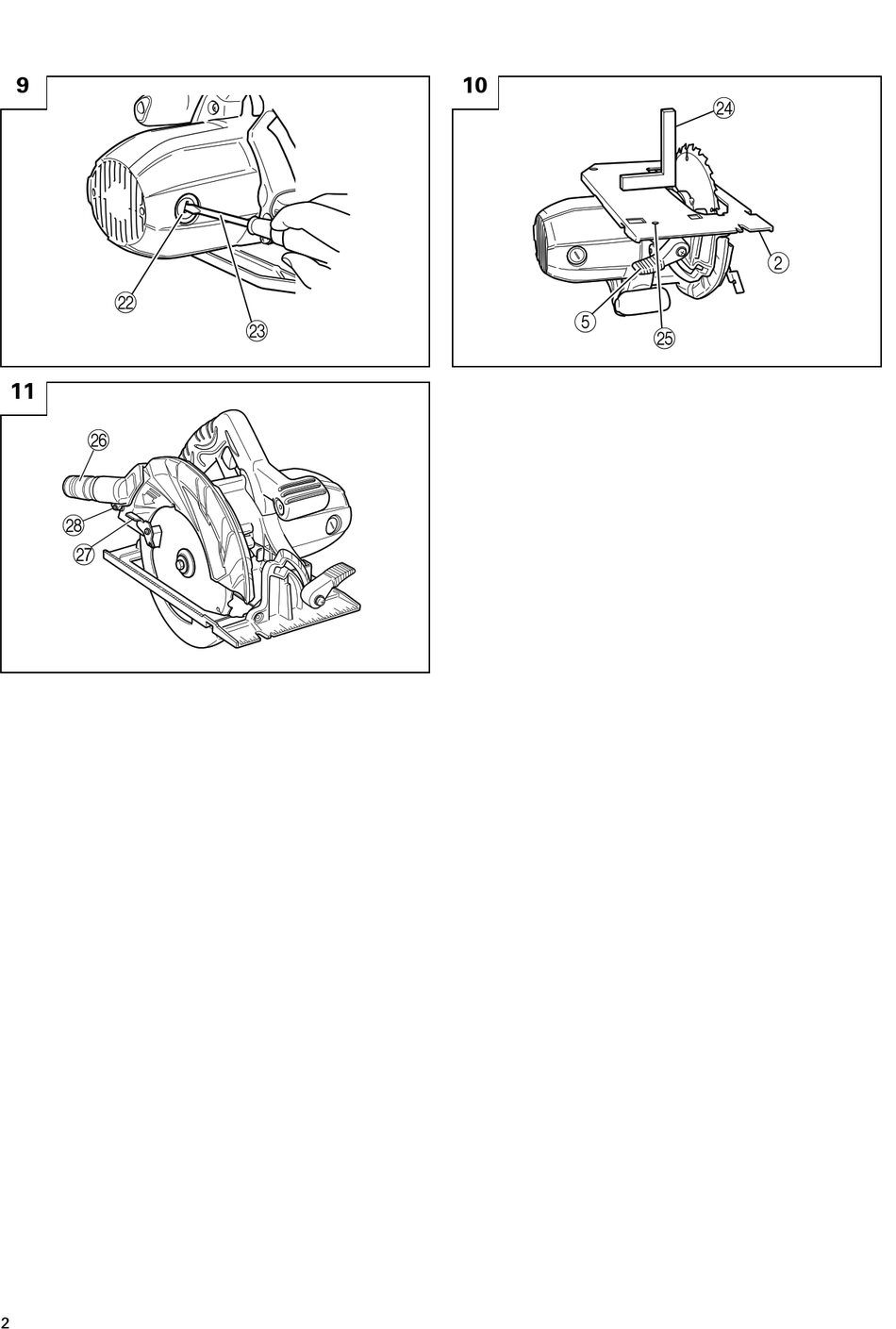 9

22

23

10

24

2

5

25

11

26

28

27

2