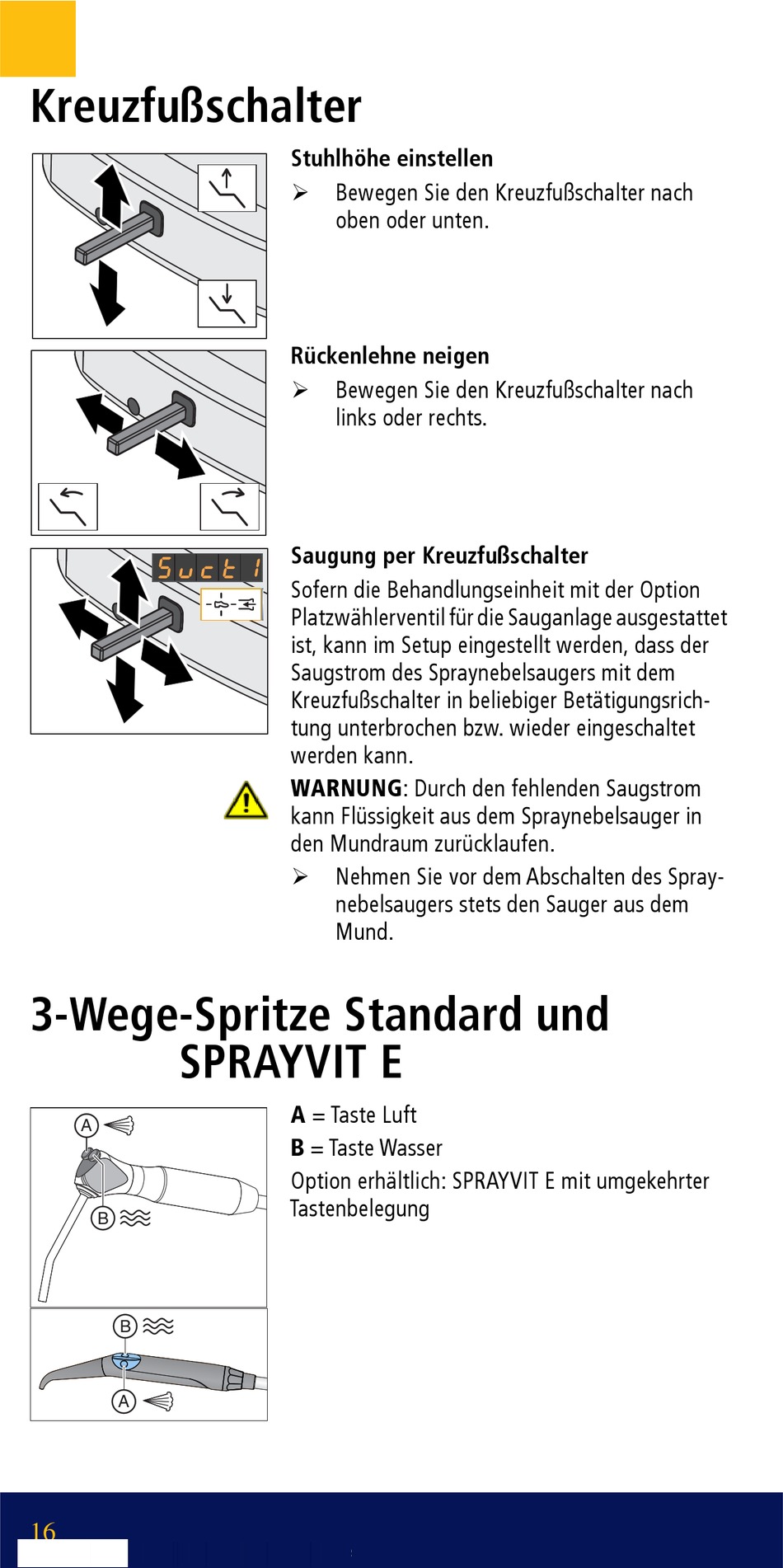 Kreuzfußschalter

Stuhlhöhe einstellen

➢ Bewegen Sie den Kreuzfußschalter nach oben oder unten.

Rückenlehne neigen

➢ Bewegen Sie den Kreuzfußschalter nach links oder rechts.

Suct 1

Saugung per Kreuzfußschalter

Sofern die Behandlungseinheit mit der Option Platzwählerventil für die Sauganlage ausgestattet ist, kann im Setup eingestellt werden, dass der Saugstrom des Spraynebelsaugers mit dem Kreuzfußschalter in beliebiger Betätigungsrichtung unterbrochen bzw. wieder eingeschaltet werden kann.

WARNUNG: Durch den fehlenden Saugstrom kann Flüssigkeit aus dem Spraynebelsauger in den Mundraum zurücklaufen.

➢ Nehmen Sie vor dem Abschalten des Spraynebelsaugers stets den Sauger aus dem Mund.

3-Wege-Spritze Standard und SPRAYVIT E

A

B

B

A

A = Taste Luft

B = Taste Wasser

Option erhältlich: SPRAYVIT E mit umgekehrter Tastenbelegung

16