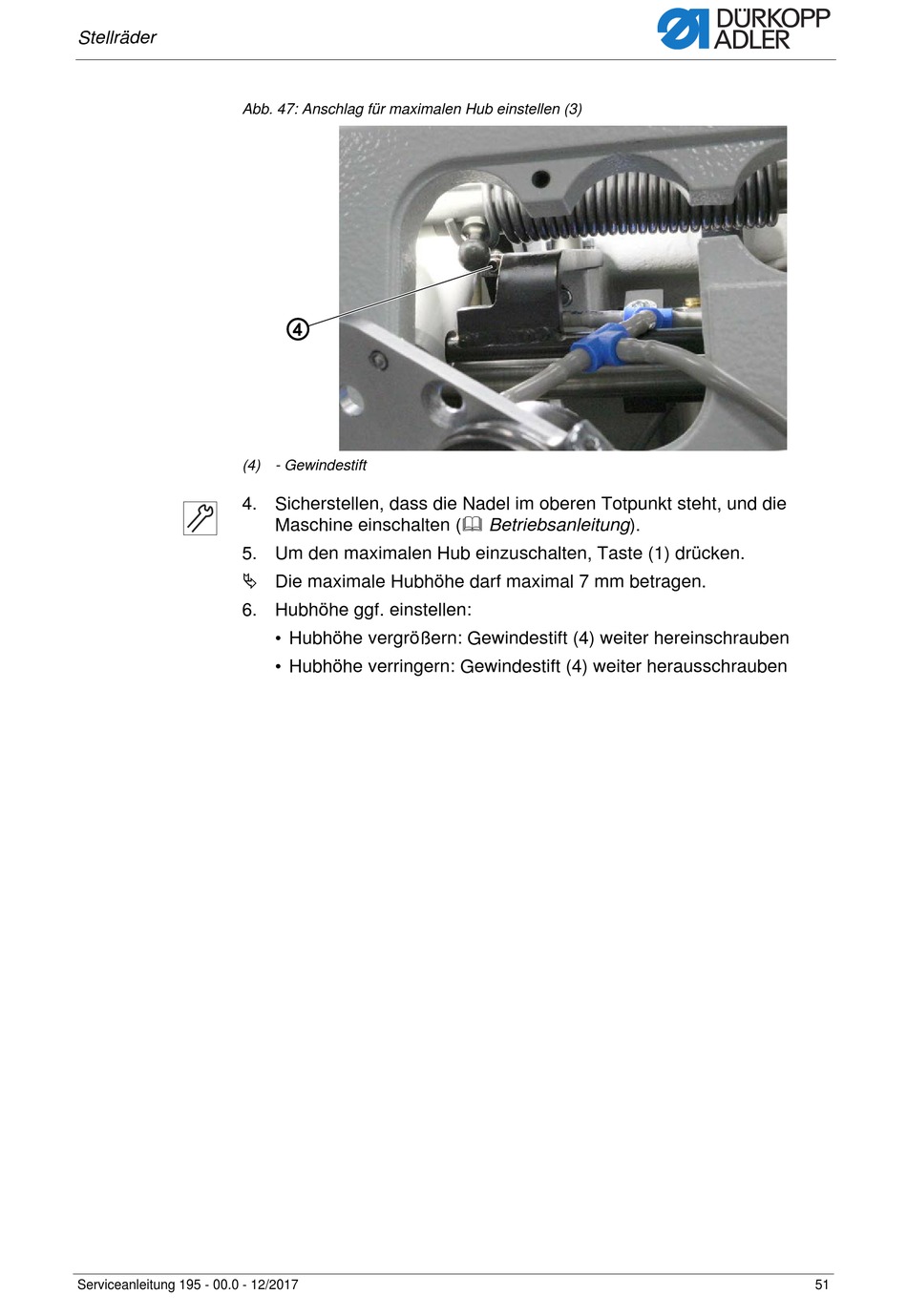 Stellräder

DÜRKOPP ADLER

Abb. 47: Anschlag für maximalen Hub einstellen (3)

4

(4) - Gewindestift

4. Sicherstellen, dass die Nadel im oberen Totpunkt steht, und die Maschine einschalten (Betriebsanleitung).

5. Um den maximalen Hub einzuschalten, Taste (1) drücken.

Die maximale Hubhöhe darf maximal 7 mm betragen.

6. Hubhöhe ggf. einstellen:

• Hubhöhe vergrößern: Gewindestift (4) weiter hereinschrauben

• Hubhöhe verringern: Gewindestift (4) weiter herausschrauben

Serviceanleitung 195 - 00.0 - 12/2017 51