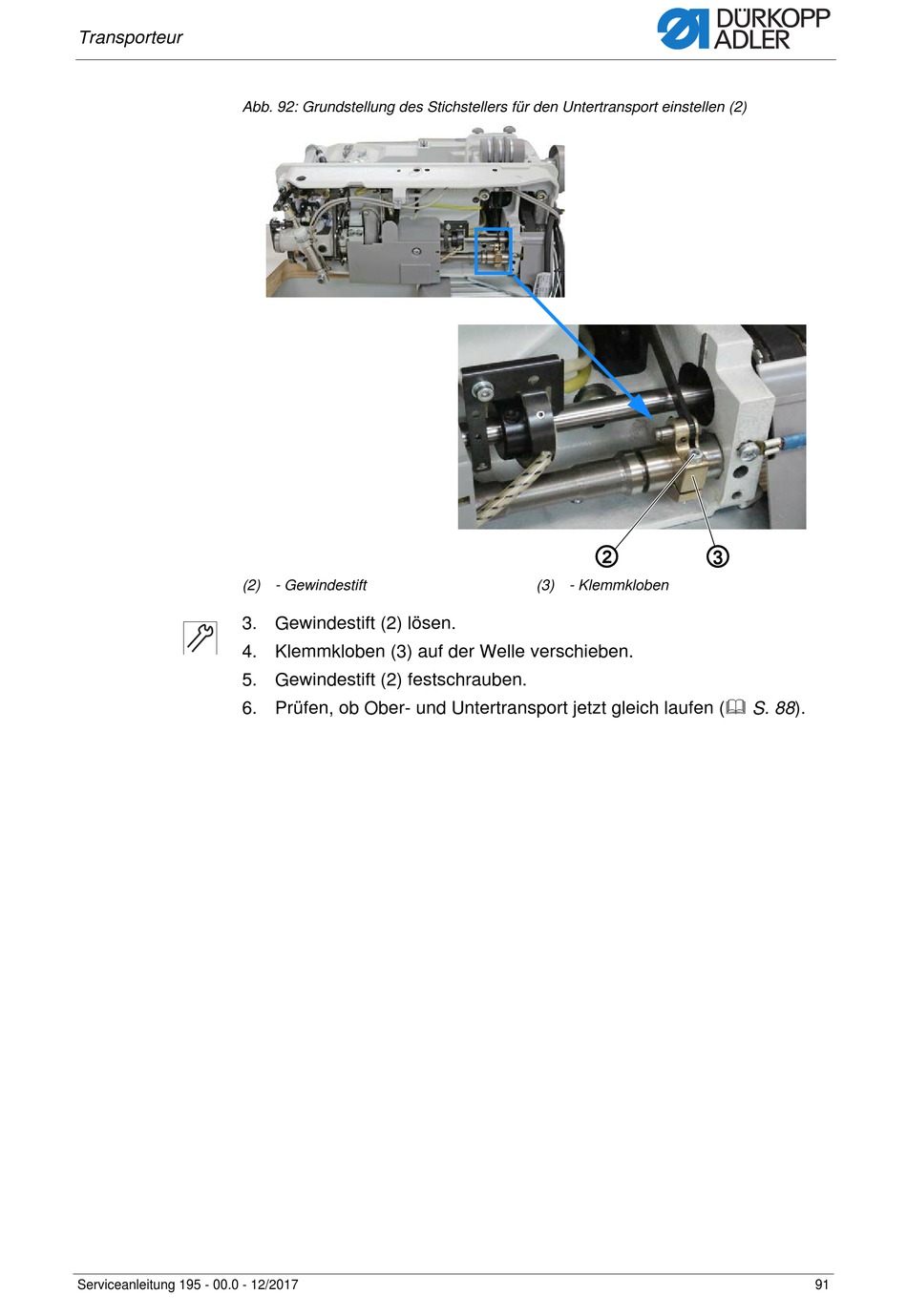 Transporteur

DÜRKOPP ADLER

Abb. 92: Grundstellung des Stichstellers für den Untertransport einstellen (2)

2

3

(2) - Gewindestift

(3) - Klemmkloben

3. Gewindestift (2) lösen.
4. Klemmkloben (3) auf der Welle verschieben.
5. Gewindestift (2) festschrauben.
6. Prüfen, ob Ober- und Untertransport jetzt gleich laufen (S. 88).

Serviceanleitung 195 - 00.0 - 12/2017

91