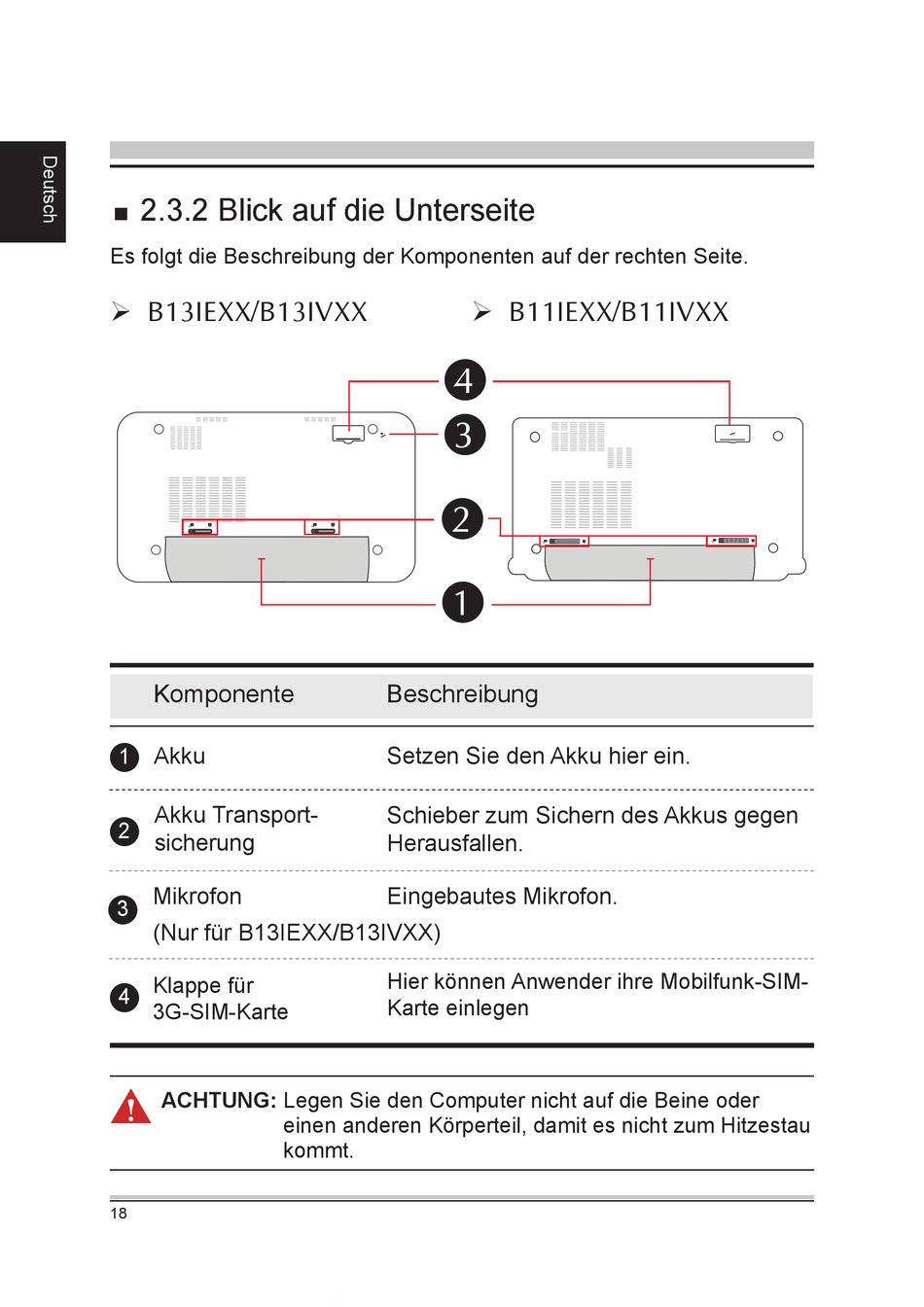 Deutsch

■ 2.3.2 Blick auf die Unterseite

Es folgt die Beschreibung der Komponenten auf der rechten Seite.

➢ B13IEXX/B13IVXX

➢ B11IEXX/B11IVXX

4
3
2
1

| | Komponente | Beschreibung |
|---|---|---|
| 1 | Akku | Setzen Sie den Akku hier ein. |
| 2 | Akku Transportsicherung | Schieber zum Sichern des Akkus gegen Herausfallen. |
| 3 | Mikrofon (Nur für B13IEXX/B13IVXX) | Eingebautes Mikrofon. |
| 4 | Klappe für 3G-SIM-Karte | Hier können Anwender ihre Mobilfunk-SIM-Karte einlegen |

ACHTUNG: Legen Sie den Computer nicht auf die Beine oder einen anderen Körperteil, damit es nicht zum Hitzestau kommt.

18