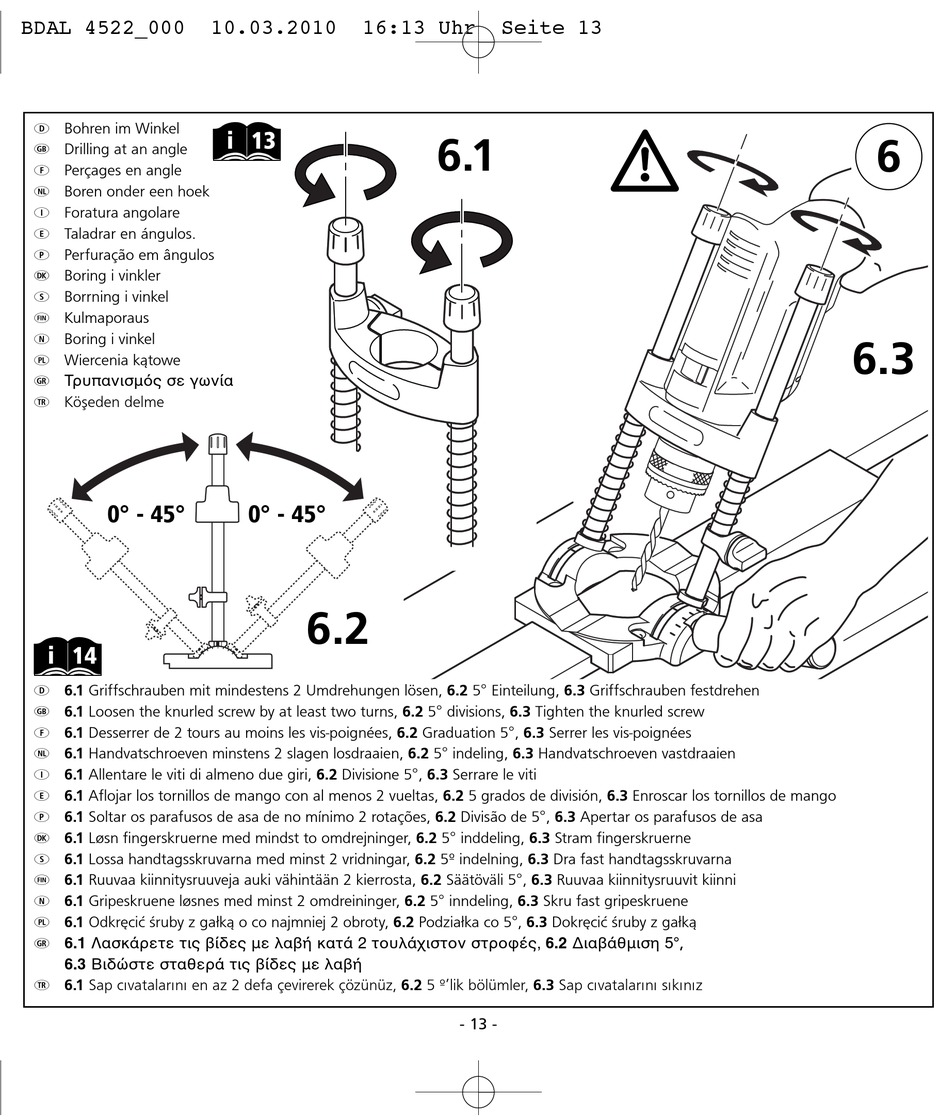 BDAL 4522_000 10.03.2010 16:13 Uhr Seite 13

D Bohren im Winkel
GB Drilling at an angle
F Perçages en angle
NL Boren onder een hoek
I Foratura angolare
E Taladrar en ángulos.
P Perfuração em ângulos
DK Boring i vinkler
S Borrning i vinkel
FIN Kulmaporaus
N Boring i vinkel
PL Wiercenia kątowe
GR Τρυπανισμός σε γωνία
TR Köşeden delme

i 13

6.1

6

6.3

0° - 45°

0° - 45°

6.2

i 14

D 6.1 Griffschrauben mit mindestens 2 Umdrehungen lösen, 6.2 5° Einteilung, 6.3 Griffschrauben festdrehen
GB 6.1 Loosen the knurled screw by at least two turns, 6.2 5° divisions, 6.3 Tighten the knurled screw
F 6.1 Desserrer de 2 tours au moins les vis-poignées, 6.2 Graduation 5°, 6.3 Serrer les vis-poignées
NL 6.1 Handvatschroeven minstens 2 slagen losdraaien, 6.2 5° indeling, 6.3 Handvatschroeven vastdraaien
I 6.1 Allentare le viti di almeno due giri, 6.2 Divisione 5°, 6.3 Serrare le viti
E 6.1 Aflojar los tornillos de mango con al menos 2 vueltas, 6.2 5 grados de división, 6.3 Enroscar los tornillos de mango
P 6.1 Soltar os parafusos de asa de no mínimo 2 rotações, 6.2 Divisão de 5°, 6.3 Apertar os parafusos de asa
DK 6.1 Løsn fingerskruerne med mindst to omdrejninger, 6.2 5° inddeling, 6.3 Stram fingerskruerne
S 6.1 Lossa handtagsskruvarna med minst 2 vridningar, 6.2 5º indelning, 6.3 Dra fast handtagsskruvarna
FIN 6.1 Ruuvaa kiinnitysruuveja auki vähintään 2 kierrosta, 6.2 Säätöväli 5°, 6.3 Ruuvaa kiinnitysruuvit kiinni
N 6.1 Gripeskruene løsnes med minst 2 omdreininger, 6.2 5° inndeling, 6.3 Skru fast gripeskruene
PL 6.1 Odkręcić śruby z gałką o co najmniej 2 obroty, 6.2 Podziałka co 5°, 6.3 Dokręcić śruby z gałką
GR 6.1 Λασκάρετε τις βίδες με λαβή κατά 2 τουλάχιστον στροφές, 6.2 Διαβάθμιση 5°, 6.3 Βιδώστε σταθερά τις βίδες με λαβή
TR 6.1 Sap cıvatalarını en az 2 defa çevirerek çözünüz, 6.2 5 º'lik bölümler, 6.3 Sap cıvatalarını sıkınız

- 13 -