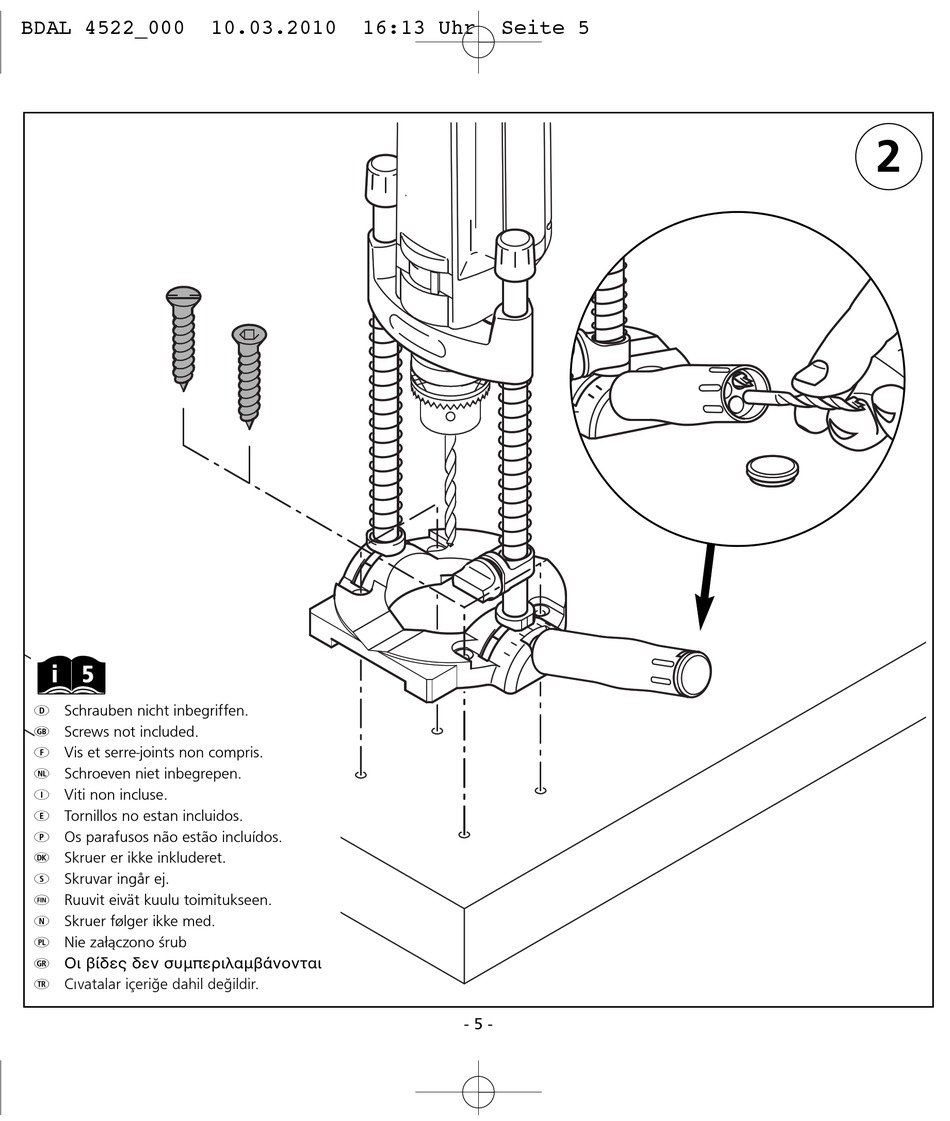 BDAL 4522_000 10.03.2010 16:13 Uhr Seite 5

2

i 5

D Schrauben nicht inbegriffen.
GB Screws not included.
F Vis et serre-joints non compris.
NL Schroeven niet inbegrepen.
I Viti non incluse.
E Tornillos no estan incluidos.
P Os parafusos não estão incluídos.
DK Skruer er ikke inkluderet.
S Skruvar ingår ej.
FIN Ruuvit eivät kuulu toimitukseen.
N Skruer følger ikke med.
PL Nie załączono śrub
GR Οι βίδες δεν συμπεριλαμβάνονται
TR Cıvatalar içeriğe dahil değildir.

- 5 -