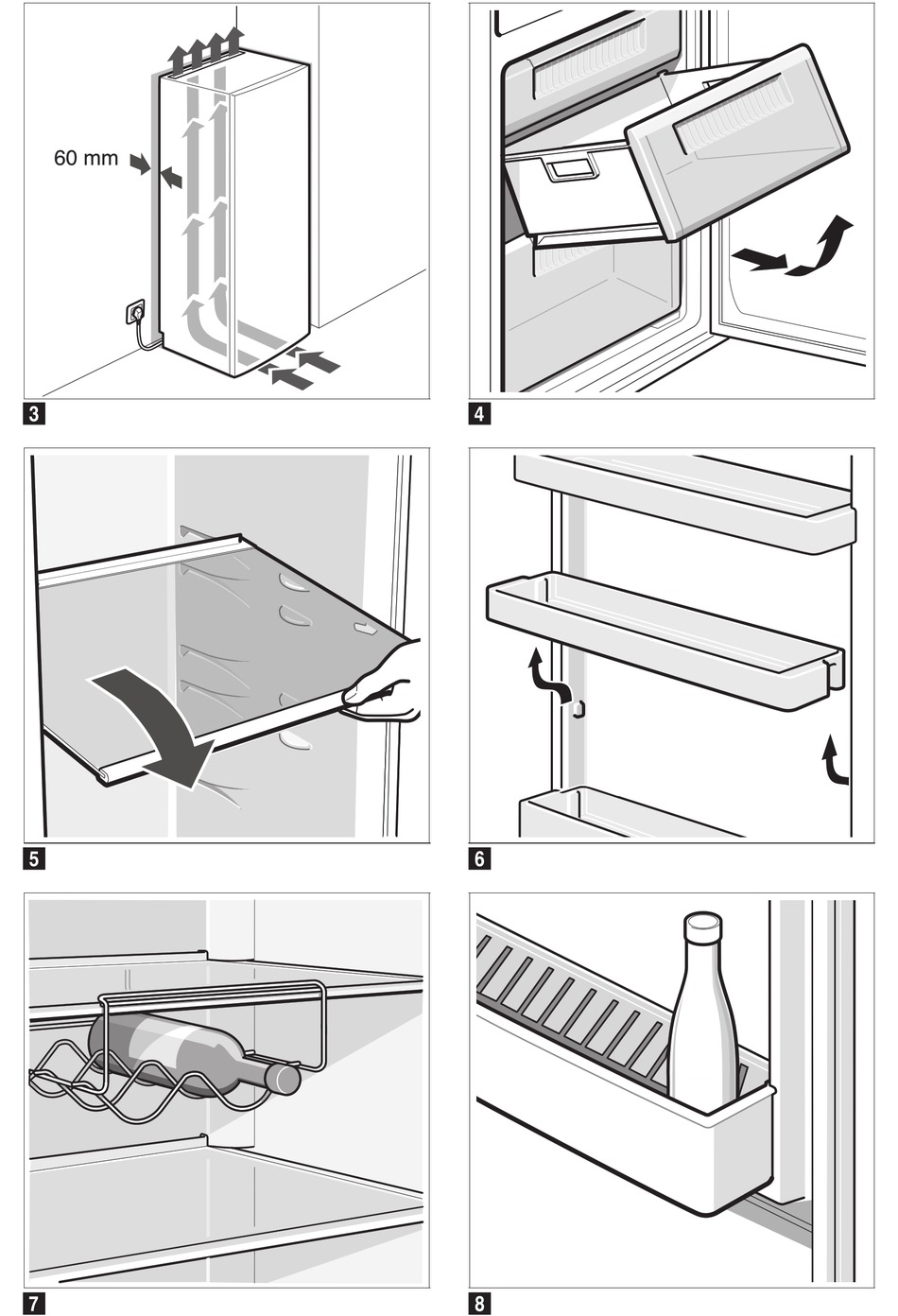 60 mm

3

4

5

6

7

8