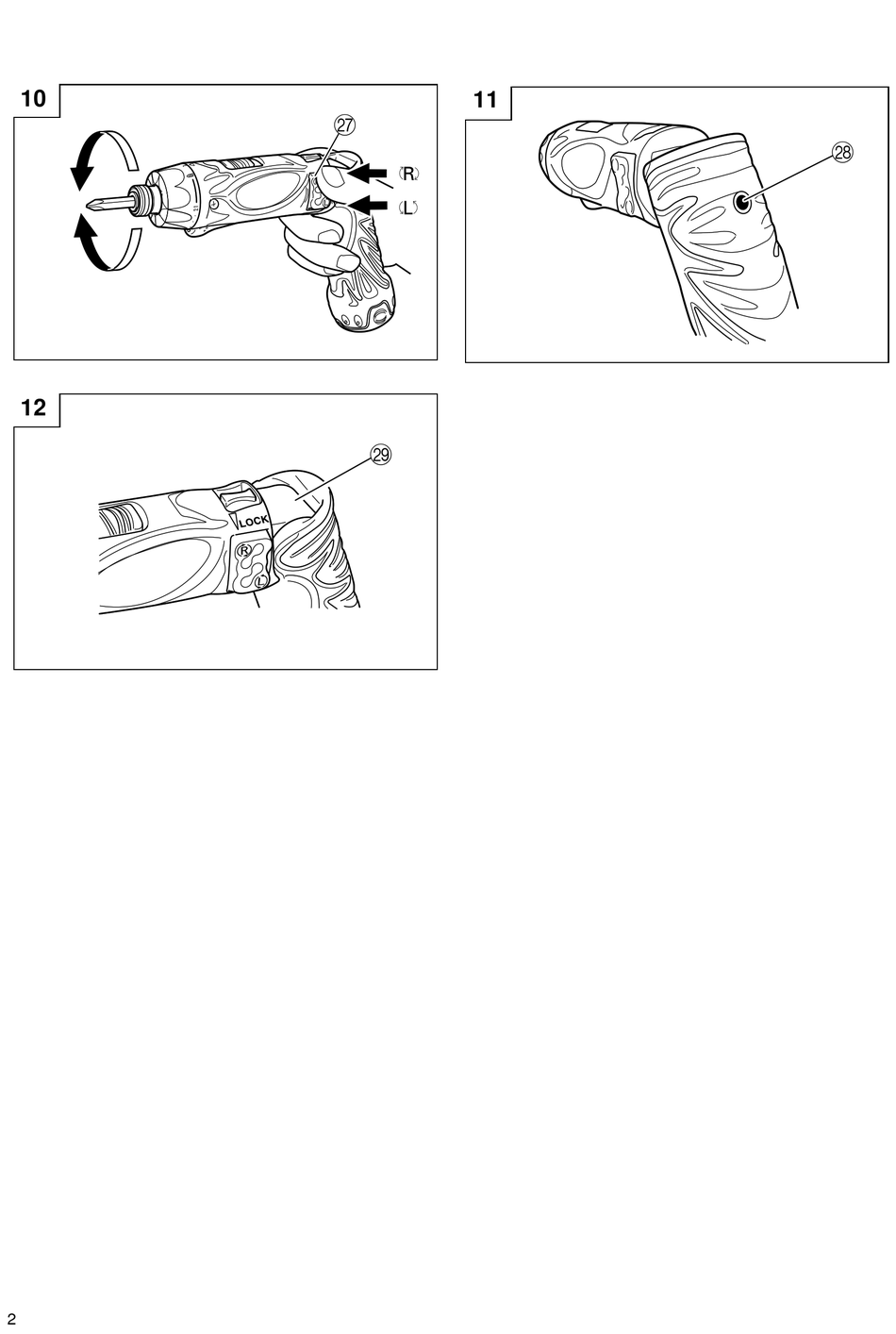 10

㉗

R

L

11

㉘

12

㉙

LOCK

R

L

2