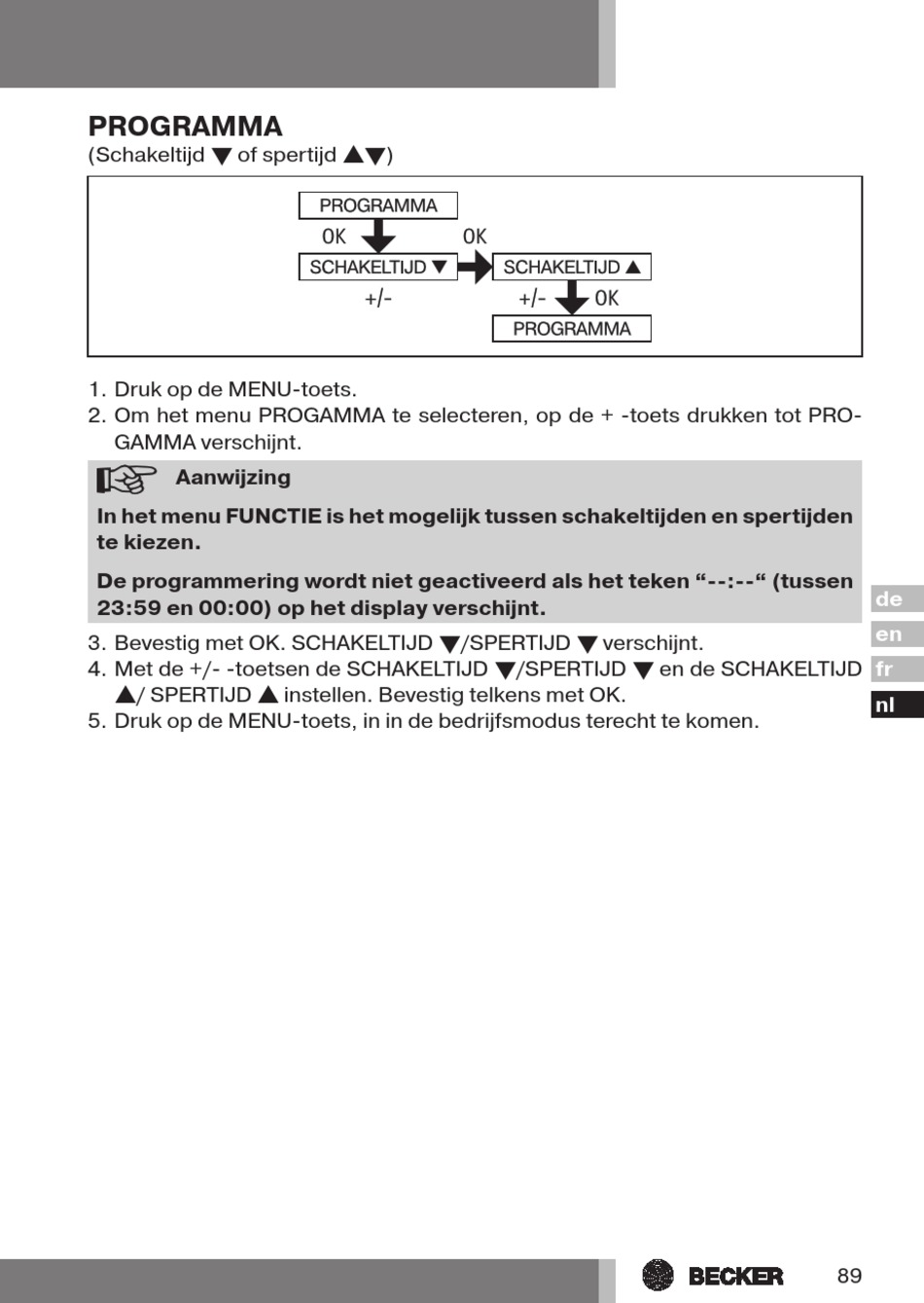 PROGRAMMA
(Schakeltijd ▼ of spertijd ▲▼)

PROGRAMMA
OK
OK
SCHAKELTIJD ▼
SCHAKELTIJD ▲
+/-
+/-
OK
PROGRAMMA

1. Druk op de MENU-toets.
2. Om het menu PROGAMMA te selecteren, op de + -toets drukken tot PROGAMMA verschijnt.

Aanwijzing

In het menu FUNCTIE is het mogelijk tussen schakeltijden en spertijden te kiezen.

De programmering wordt niet geactiveerd als het teken “--:--“ (tussen 23:59 en 00:00) op het display verschijnt.

3. Bevestig met OK. SCHAKELTIJD ▼/SPERTIJD ▼ verschijnt.
4. Met de +/- -toetsen de SCHAKELTIJD ▼/SPERTIJD ▼ en de SCHAKELTIJD ▲/ SPERTIJD ▲ instellen. Bevestig telkens met OK.
5. Druk op de MENU-toets, in in de bedrijfsmodus terecht te komen.

de
en
fr
nl

BECKER
89