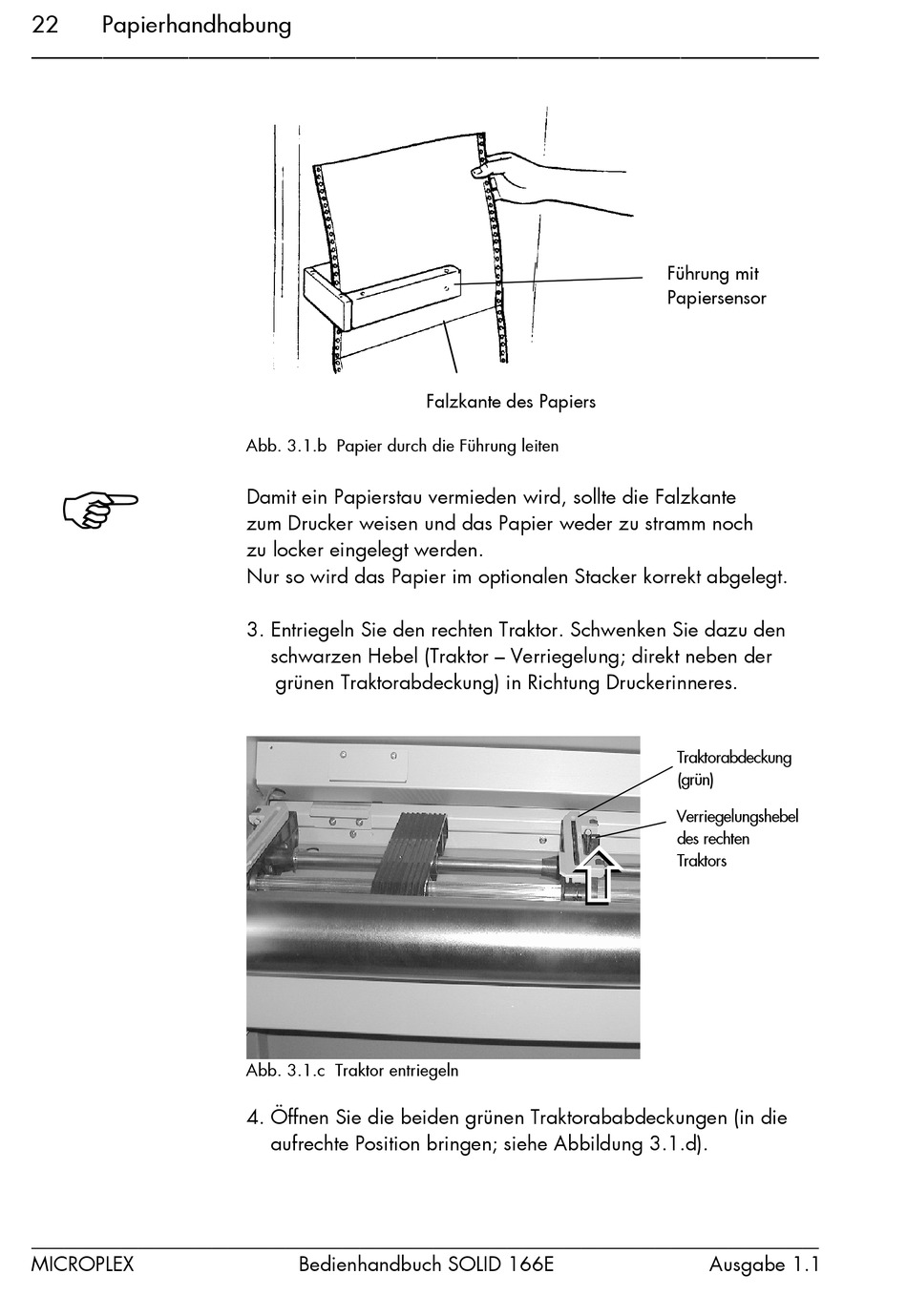 22 Papierhandhabung

Führung mit Papiersensor

Falzkante des Papiers

Abb. 3.1.b Papier durch die Führung leiten

Damit ein Papierstau vermieden wird, sollte die Falzkante zum Drucker weisen und das Papier weder zu stramm noch zu locker eingelegt werden.
Nur so wird das Papier im optionalen Stacker korrekt abgelegt.

3. Entriegeln Sie den rechten Traktor. Schwenken Sie dazu den schwarzen Hebel (Traktor – Verriegelung; direkt neben der grünen Traktorabdeckung) in Richtung Druckerinneres.

Traktorabdeckung (grün)

Verriegelungshebel des rechten Traktors

Abb. 3.1.c Traktor entriegeln

4. Öffnen Sie die beiden grünen Traktorababdeckungen (in die aufrechte Position bringen; siehe Abbildung 3.1.d).

MICROPLEX Bedienhandbuch SOLID 166E Ausgabe 1.1