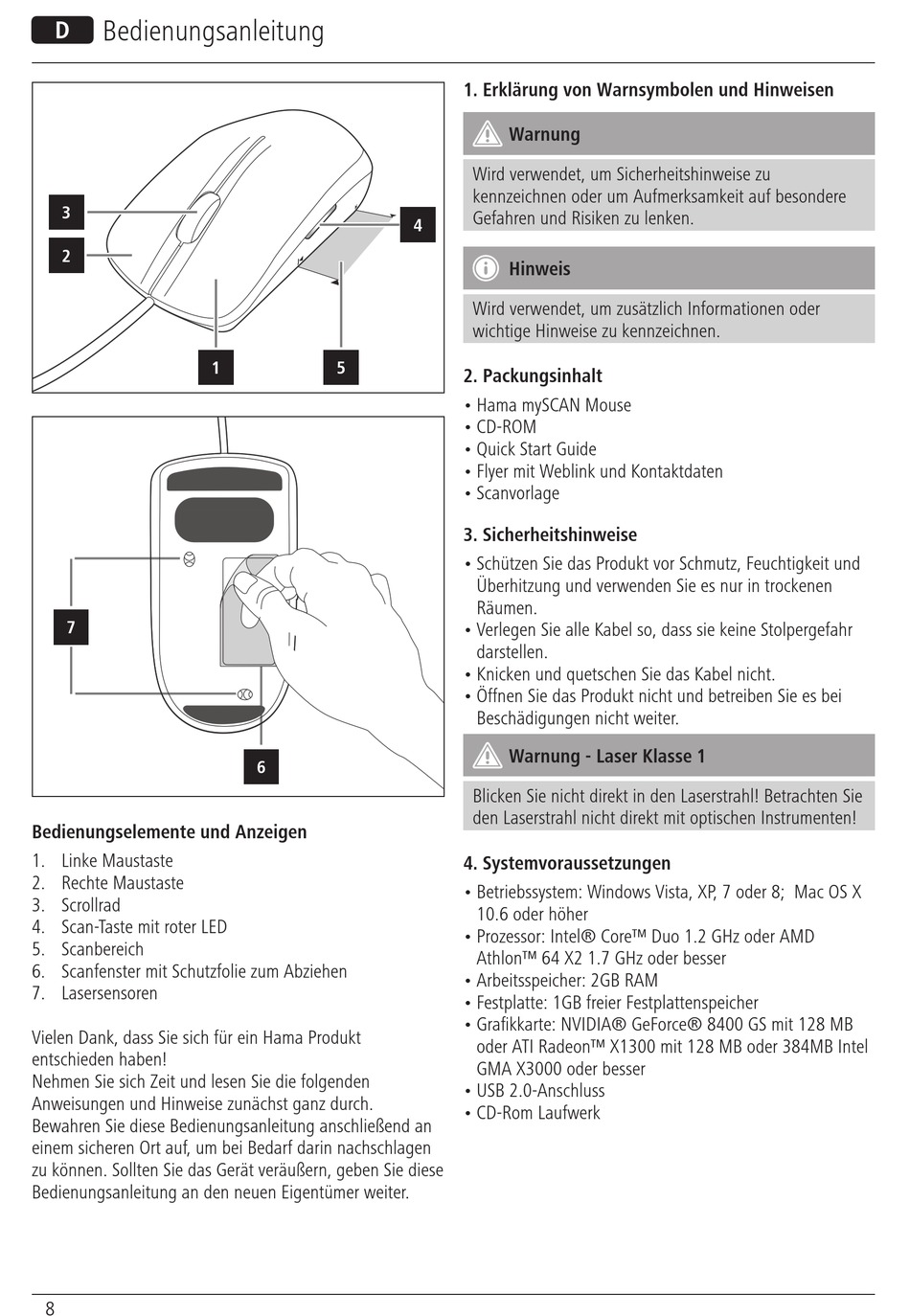 D Bedienungsanleitung

3
2
4
1
5

7
6

Bedienungselemente und Anzeigen

1. Linke Maustaste
2. Rechte Maustaste
3. Scrollrad
4. Scan-Taste mit roter LED
5. Scanbereich
6. Scanfenster mit Schutzfolie zum Abziehen
7. Lasersensoren

Vielen Dank, dass Sie sich für ein Hama Produkt entschieden haben!
Nehmen Sie sich Zeit und lesen Sie die folgenden Anweisungen und Hinweise zunächst ganz durch. Bewahren Sie diese Bedienungsanleitung anschließend an einem sicheren Ort auf, um bei Bedarf darin nachschlagen zu können. Sollten Sie das Gerät veräußern, geben Sie diese Bedienungsanleitung an den neuen Eigentümer weiter.

1. Erklärung von Warnsymbolen und Hinweisen

Warnung

Wird verwendet, um Sicherheitshinweise zu kennzeichnen oder um Aufmerksamkeit auf besondere Gefahren und Risiken zu lenken.

Hinweis

Wird verwendet, um zusätzlich Informationen oder wichtige Hinweise zu kennzeichnen.

2. Packungsinhalt

• Hama mySCAN Mouse
• CD-ROM
• Quick Start Guide
• Flyer mit Weblink und Kontaktdaten
• Scanvorlage

3. Sicherheitshinweise

• Schützen Sie das Produkt vor Schmutz, Feuchtigkeit und Überhitzung und verwenden Sie es nur in trockenen Räumen.
• Verlegen Sie alle Kabel so, dass sie keine Stolpergefahr darstellen.
• Knicken und quetschen Sie das Kabel nicht.
• Öffnen Sie das Produkt nicht und betreiben Sie es bei Beschädigungen nicht weiter.

Warnung - Laser Klasse 1

Blicken Sie nicht direkt in den Laserstrahl! Betrachten Sie den Laserstrahl nicht direkt mit optischen Instrumenten!

4. Systemvoraussetzungen

• Betriebssystem: Windows Vista, XP, 7 oder 8; Mac OS X 10.6 oder höher
• Prozessor: Intel® Core™ Duo 1.2 GHz oder AMD Athlon™ 64 X2 1.7 GHz oder besser
• Arbeitsspeicher: 2GB RAM
• Festplatte: 1GB freier Festplattenspeicher
• Grafikkarte: NVIDIA® GeForce® 8400 GS mit 128 MB oder ATI Radeon™ X1300 mit 128 MB oder 384MB Intel GMA X3000 oder besser
• USB 2.0-Anschluss
• CD-Rom Laufwerk

8