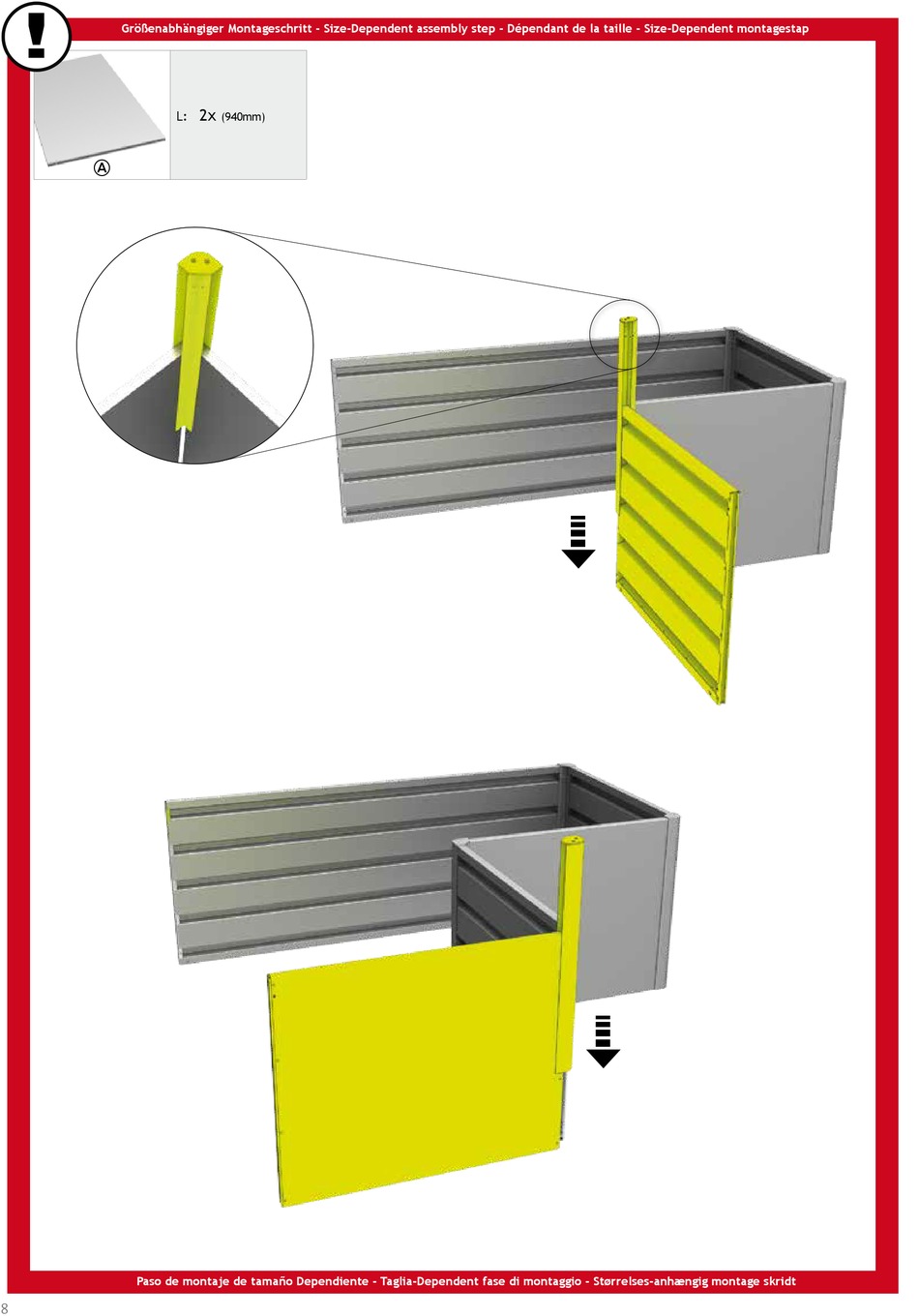 !

Größenabhängiger Montageschritt - Size-Dependent assembly step - Dépendant de la taille - Size-Dependent montagestap

Ⓐ

L: 2x (940mm)

Paso de montaje de tamaño Dependiente - Taglia-Dependent fase di montaggio - Størrelses-anhængig montage skridt

8