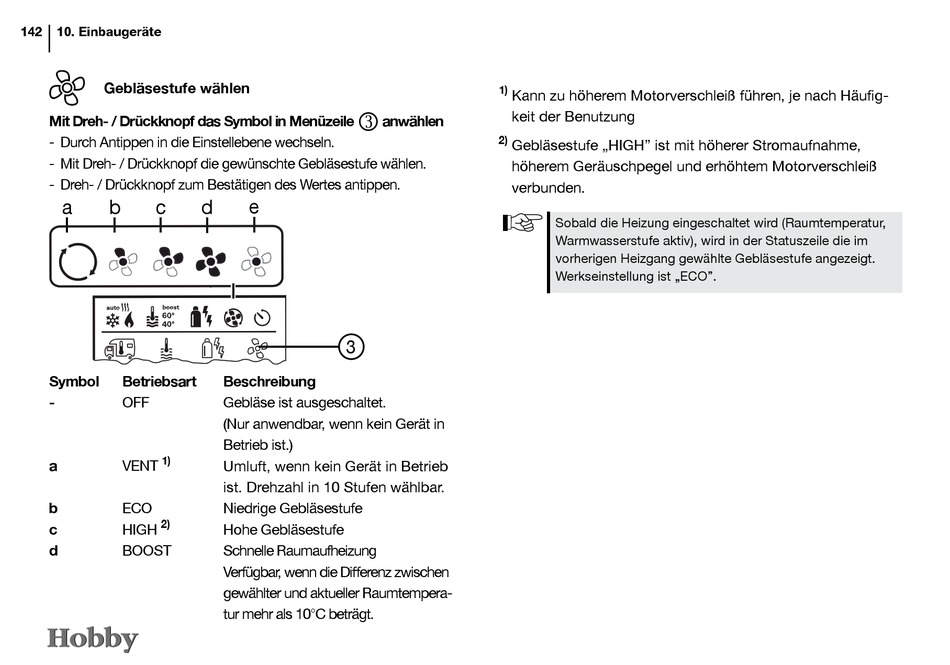 142 | 10. Einbaugeräte

Gebläsestufe wählen

Mit Dreh- / Drückknopf das Symbol in Menüzeile ③ anwählen
- Durch Antippen in die Einstellebene wechseln.
- Mit Dreh- / Drückknopf die gewünschte Gebläsestufe wählen.
- Dreh- / Drückknopf zum Bestätigen des Wertes antippen.

a b c d e

auto
boost
60°
40°

3

| Symbol | Betriebsart | Beschreibung |
|---|---|---|
| - | OFF | Gebläse ist ausgeschaltet. (Nur anwendbar, wenn kein Gerät in Betrieb ist.) |
| a | VENT $^{1)}$ | Umluft, wenn kein Gerät in Betrieb ist. Drehzahl in 10 Stufen wählbar. |
| b | ECO | Niedrige Gebläsestufe |
| c | HIGH $^{2)}$ | Hohe Gebläsestufe |
| d | BOOST | Schnelle Raumaufheizung Verfügbar, wenn die Differenz zwischen gewählter und aktueller Raumtemperatur mehr als 10°C beträgt. |

Hobby

$^{1)}$ Kann zu höherem Motorverschleiß führen, je nach Häufigkeit der Benutzung

$^{2)}$ Gebläsestufe „HIGH" ist mit höherer Stromaufnahme, höherem Geräuschpegel und erhöhtem Motorverschleiß verbunden.

Sobald die Heizung eingeschaltet wird (Raumtemperatur, Warmwasserstufe aktiv), wird in der Statuszeile die im vorherigen Heizgang gewählte Gebläsestufe angezeigt. Werkseinstellung ist „ECO".