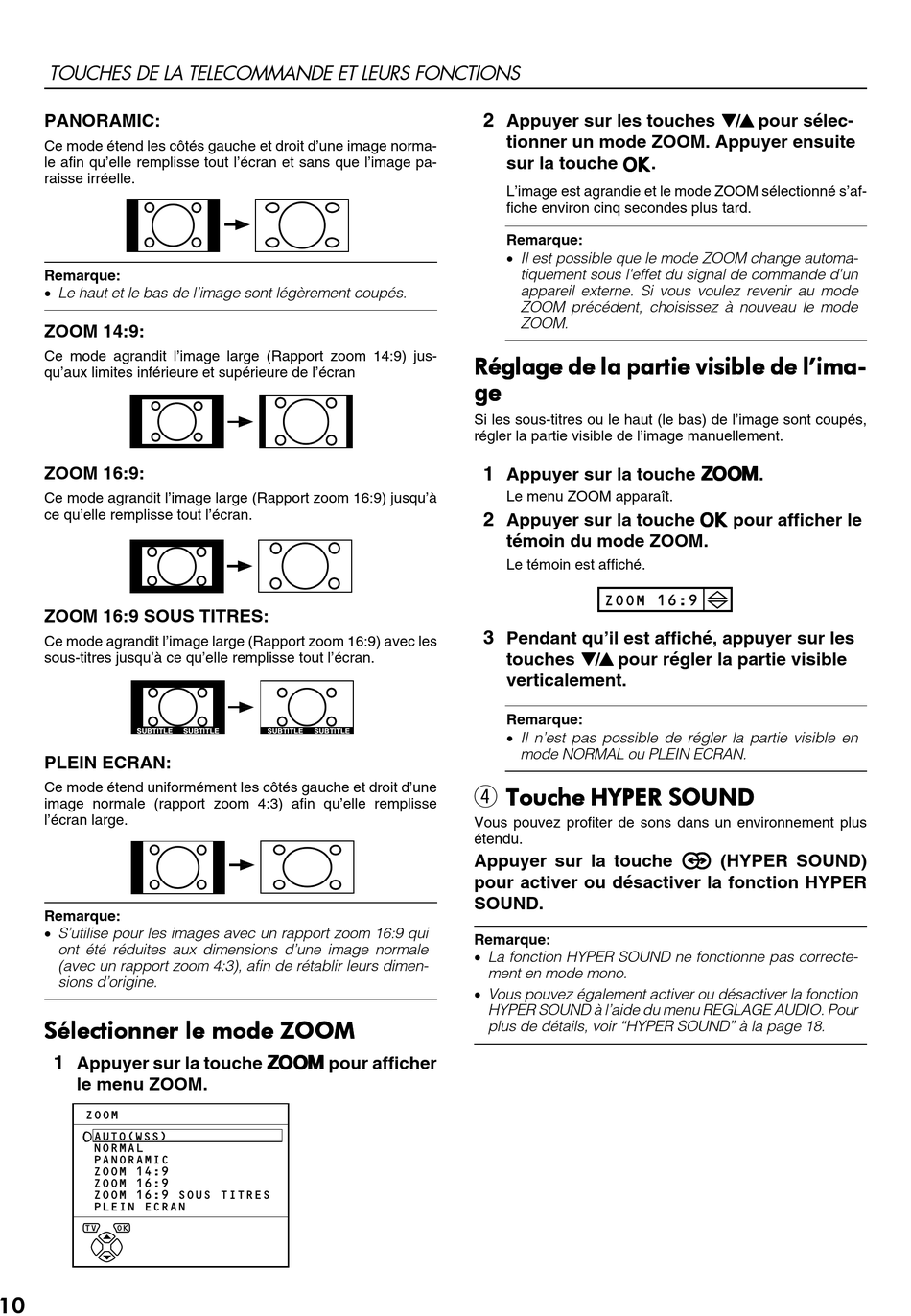 TOUCHES DE LA TELECOMMANDE ET LEURS FONCTIONS

PANORAMIC:

Ce mode étend les côtés gauche et droit d'une image normale afin qu'elle remplisse tout l'écran et sans que l'image paraisse irréelle.

Remarque:
• Le haut et le bas de l'image sont légèrement coupés.

ZOOM 14:9:

Ce mode agrandit l'image large (Rapport zoom 14:9) jusqu'aux limites inférieure et supérieure de l'écran

ZOOM 16:9:

Ce mode agrandit l'image large (Rapport zoom 16:9) jusqu'à ce qu'elle remplisse tout l'écran.

ZOOM 16:9 SOUS TITRES:

Ce mode agrandit l'image large (Rapport zoom 16:9) avec les sous-titres jusqu'à ce qu'elle remplisse tout l'écran.

SUBTITLE SUBTITLE SUBTITLE SUBTITLE

PLEIN ECRAN:

Ce mode étend uniformément les côtés gauche et droit d'une image normale (rapport zoom 4:3) afin qu'elle remplisse l'écran large.

Remarque:
• S'utilise pour les images avec un rapport zoom 16:9 qui ont été réduites aux dimensions d'une image normale (avec un rapport zoom 4:3), afin de rétablir leurs dimensions d'origine.

Sélectionner le mode ZOOM

1 Appuyer sur la touche ZOOM pour afficher le menu ZOOM.

ZOOM
AUTO(WSS)
NORMAL
PANORAMIC
ZOOM 14:9
ZOOM 16:9
ZOOM 16:9 SOUS TITRES
PLEIN ECRAN
TV OK

2 Appuyer sur les touches ▼/▲ pour sélectionner un mode ZOOM. Appuyer ensuite sur la touche OK.

L'image est agrandie et le mode ZOOM sélectionné s'affiche environ cinq secondes plus tard.

Remarque:
• Il est possible que le mode ZOOM change automatiquement sous l'effet du signal de commande d'un appareil externe. Si vous voulez revenir au mode ZOOM précédent, choisissez à nouveau le mode ZOOM.

Réglage de la partie visible de l'image

Si les sous-titres ou le haut (le bas) de l'image sont coupés, régler la partie visible de l'image manuellement.

1 Appuyer sur la touche ZOOM.
Le menu ZOOM apparaît.

2 Appuyer sur la touche OK pour afficher le témoin du mode ZOOM.
Le témoin est affiché.

ZOOM 16:9

3 Pendant qu'il est affiché, appuyer sur les touches ▼/▲ pour régler la partie visible verticalement.

Remarque:
• Il n'est pas possible de régler la partie visible en mode NORMAL ou PLEIN ECRAN.

④ Touche HYPER SOUND

Vous pouvez profiter de sons dans un environnement plus étendu.

Appuyer sur la touche (HYPER SOUND) pour activer ou désactiver la fonction HYPER SOUND.

Remarque:
• La fonction HYPER SOUND ne fonctionne pas correctement en mode mono.
• Vous pouvez également activer ou désactiver la fonction HYPER SOUND à l'aide du menu REGLAGE AUDIO. Pour plus de détails, voir "HYPER SOUND" à la page 18.

10