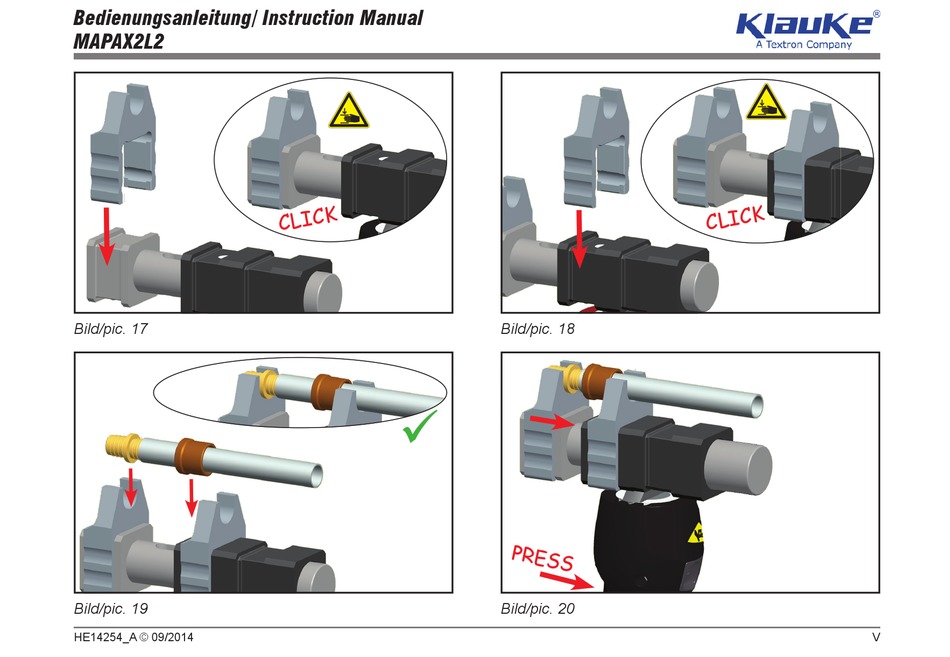 Bedienungsanleitung/ Instruction Manual
MAPAX2L2

Klauke®
A Textron Company

CLICK

Bild/pic. 17

CLICK

Bild/pic. 18

Bild/pic. 19

PRESS

Bild/pic. 20

HE14254_A © 09/2014

V