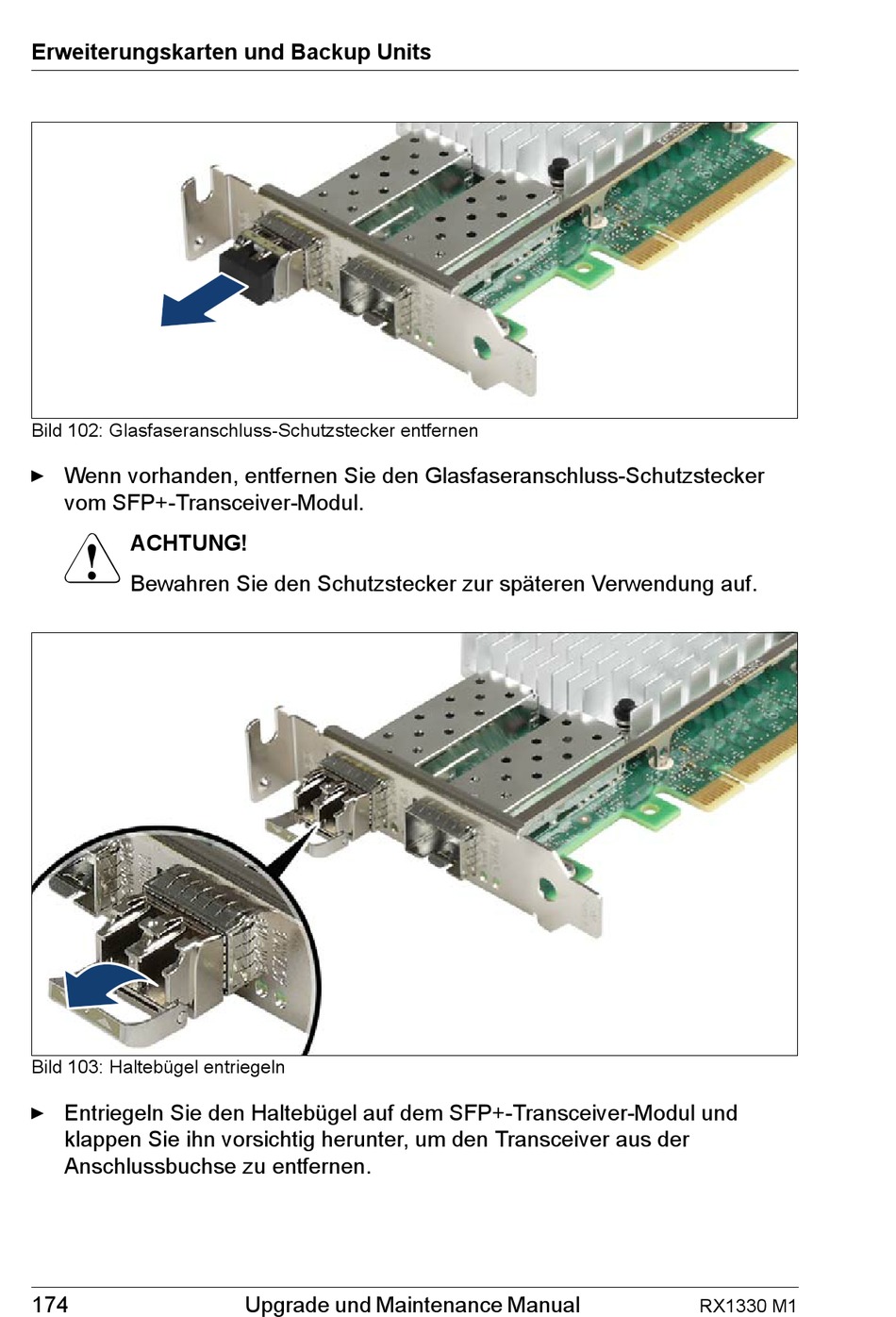 Erweiterungskarten und Backup Units

Bild 102: Glasfaseranschluss-Schutzstecker entfernen

► Wenn vorhanden, entfernen Sie den Glasfaseranschluss-Schutzstecker vom SFP+-Transceiver-Modul.

ACHTUNG!

Bewahren Sie den Schutzstecker zur späteren Verwendung auf.

Bild 103: Haltebügel entriegeln

► Entriegeln Sie den Haltebügel auf dem SFP+-Transceiver-Modul und klappen Sie ihn vorsichtig herunter, um den Transceiver aus der Anschlussbuchse zu entfernen.

174 Upgrade und Maintenance Manual RX1330 M1